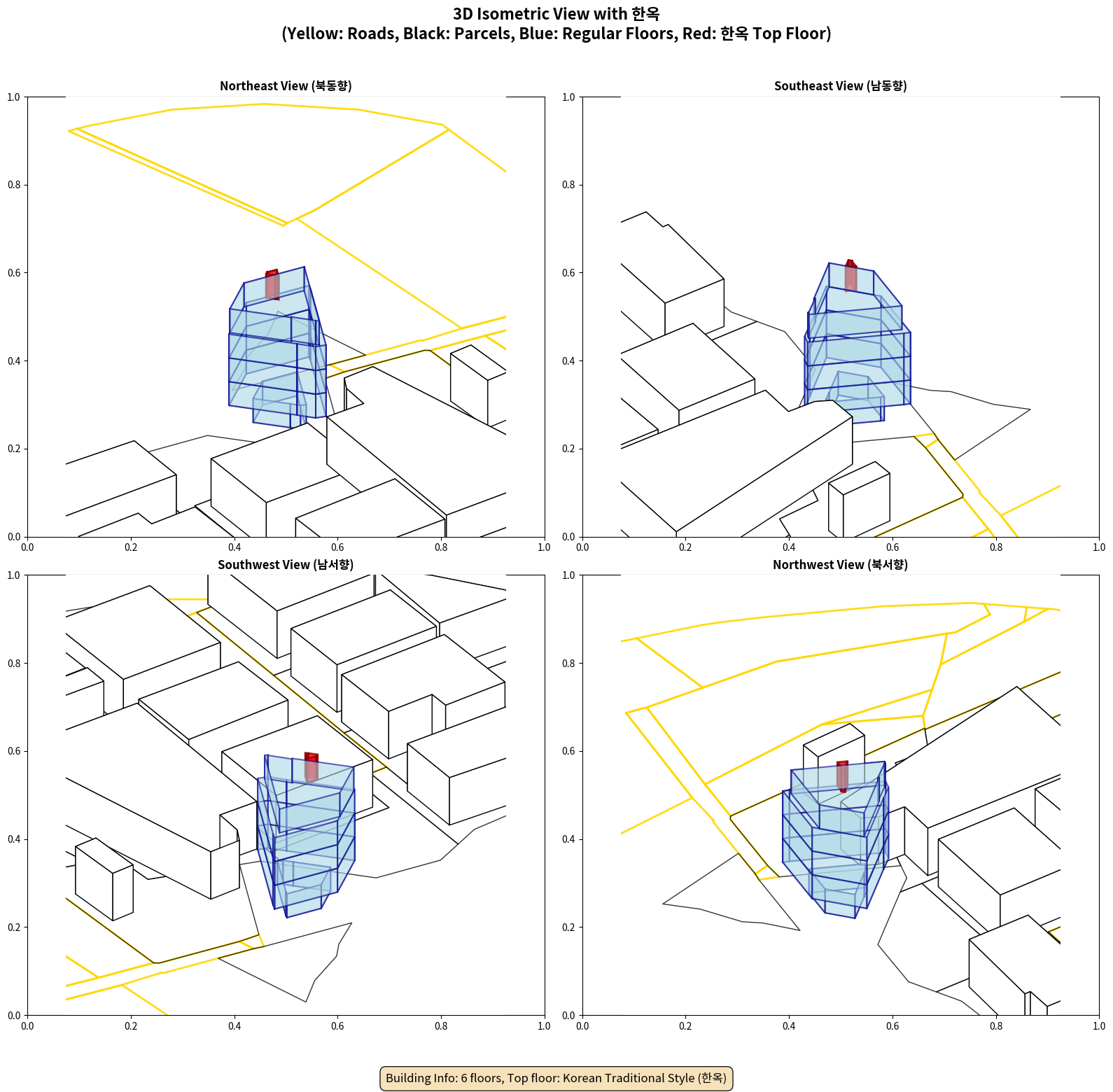 3D Isometric View with 한옥
(Yellow: Roads, Black: Parcels, Blue: Regular Floors, Red: 한옥 Top Floor)

Northeast View (북동향)

1.0
0.8
0.6
0.4
0.2
0.0
0.0 0.2 0.4 0.6 0.8 1.0

Southeast View (남동향)

1.0
0.8
0.6
0.4
0.2
0.0
0.0 0.2 0.4 0.6 0.8 1.0

Southwest View (남서향)

1.0
0.8
0.6
0.4
0.2
0.0
0.0 0.2 0.4 0.6 0.8 1.0

Northwest View (북서향)

1.0
0.8
0.6
0.4
0.2
0.0
0.0 0.2 0.4 0.6 0.8 1.0

Building Info: 6 floors, Top floor: Korean Traditional Style (한옥)