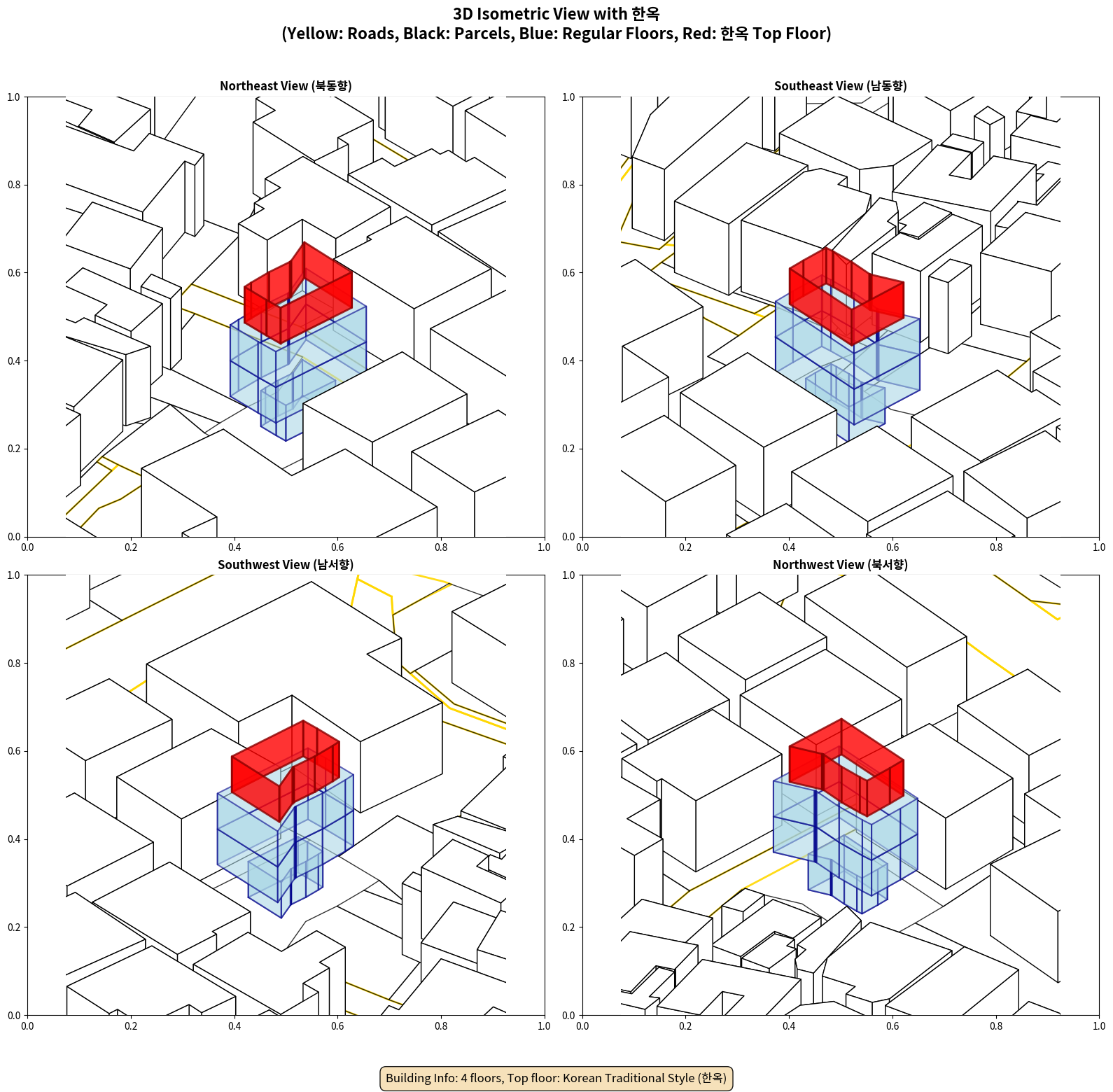 3D Isometric View with 한옥
(Yellow: Roads, Black: Parcels, Blue: Regular Floors, Red: 한옥 Top Floor)

Northeast View (북동향)

1.0
0.8
0.6
0.4
0.2
0.0
0.0 0.2 0.4 0.6 0.8 1.0

Southeast View (남동향)

1.0
0.8
0.6
0.4
0.2
0.0
0.0 0.2 0.4 0.6 0.8 1.0

Southwest View (남서향)

1.0
0.8
0.6
0.4
0.2
0.0
0.0 0.2 0.4 0.6 0.8 1.0

Northwest View (북서향)

1.0
0.8
0.6
0.4
0.2
0.0
0.0 0.2 0.4 0.6 0.8 1.0

Building Info: 4 floors, Top floor: Korean Traditional Style (한옥)