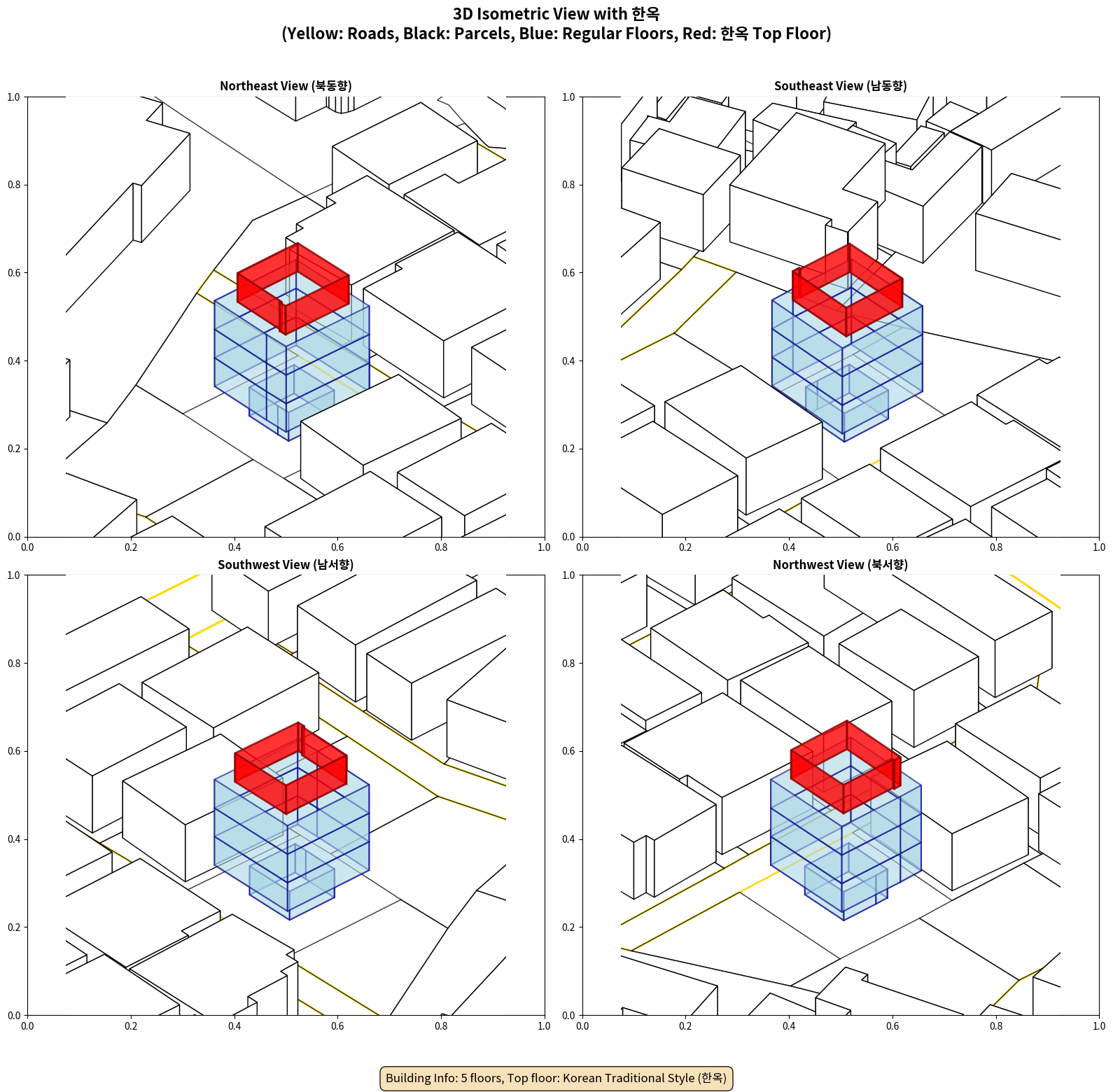 3D Isometric View with 한옥
(Yellow: Roads, Black: Parcels, Blue: Regular Floors, Red: 한옥 Top Floor)

Northeast View (북동향)

1.0
0.8
0.6
0.4
0.2
0.0
0.0 0.2 0.4 0.6 0.8 1.0

Southeast View (남동향)

1.0
0.8
0.6
0.4
0.2
0.0
0.0 0.2 0.4 0.6 0.8 1.0

Southwest View (남서향)

1.0
0.8
0.6
0.4
0.2
0.0
0.0 0.2 0.4 0.6 0.8 1.0

Northwest View (북서향)

1.0
0.8
0.6
0.4
0.2
0.0
0.0 0.2 0.4 0.6 0.8 1.0

Building Info: 5 floors, Top floor: Korean Traditional Style (한옥)