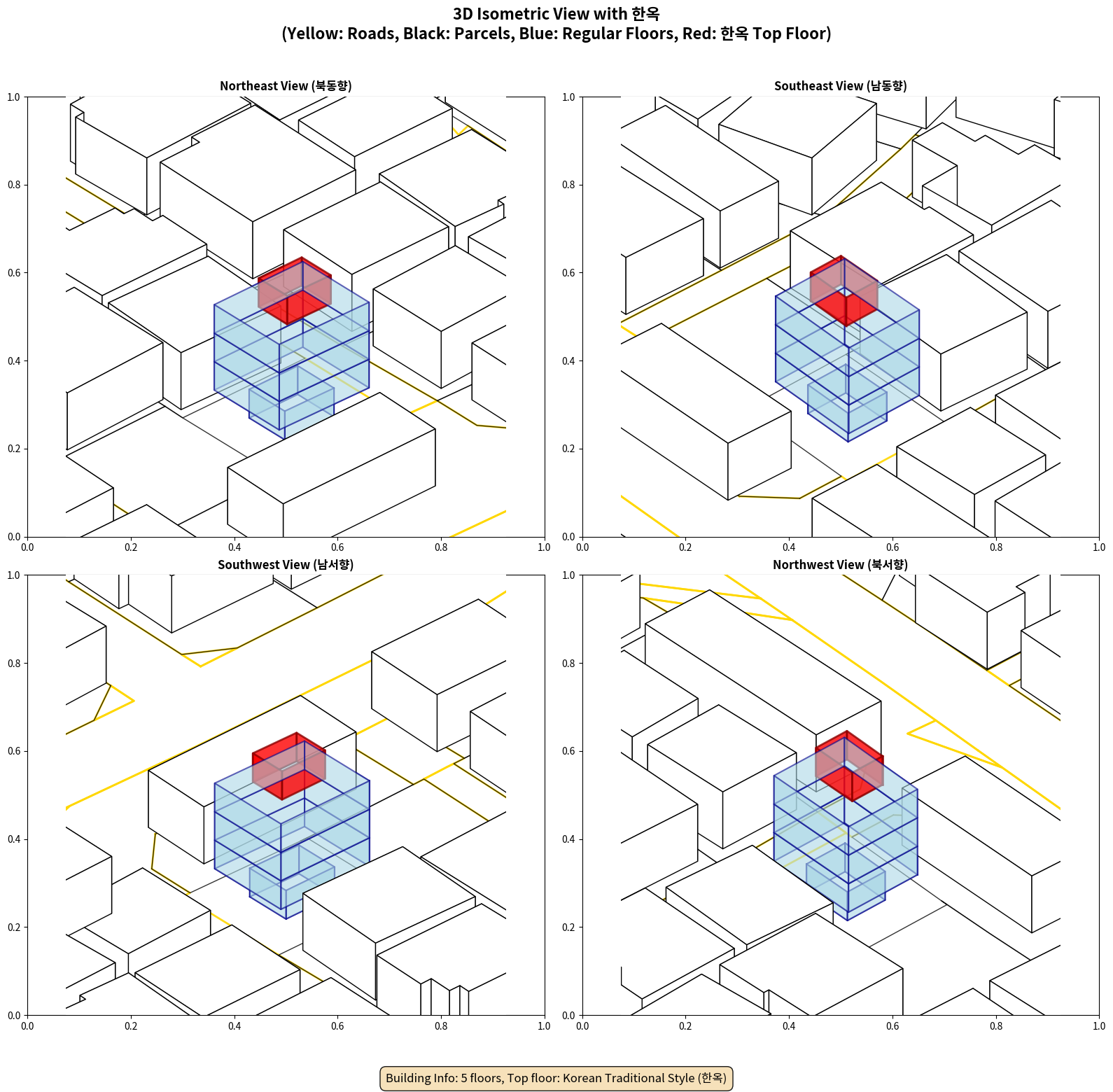 3D Isometric View with 한옥
(Yellow: Roads, Black: Parcels, Blue: Regular Floors, Red: 한옥 Top Floor)

Northeast View (북동향)

1.0
0.8
0.6
0.4
0.2
0.0
0.0 0.2 0.4 0.6 0.8 1.0

Southeast View (남동향)

1.0
0.8
0.6
0.4
0.2
0.0
0.0 0.2 0.4 0.6 0.8 1.0

Southwest View (남서향)

1.0
0.8
0.6
0.4
0.2
0.0
0.0 0.2 0.4 0.6 0.8 1.0

Northwest View (북서향)

1.0
0.8
0.6
0.4
0.2
0.0
0.0 0.2 0.4 0.6 0.8 1.0

Building Info: 5 floors, Top floor: Korean Traditional Style (한옥)