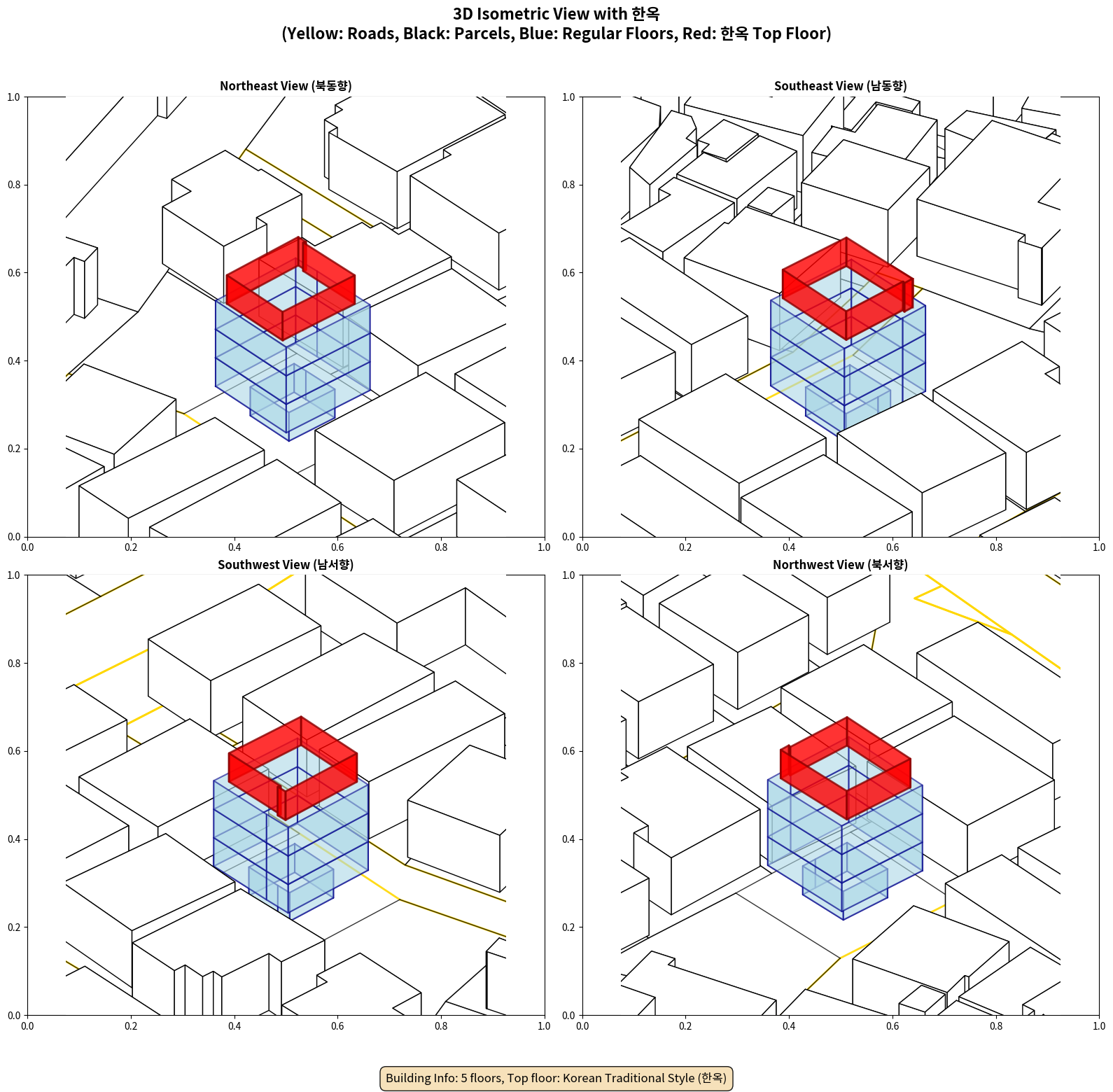 3D Isometric View with 한옥
(Yellow: Roads, Black: Parcels, Blue: Regular Floors, Red: 한옥 Top Floor)

Northeast View (북동향)

1.0
0.8
0.6
0.4
0.2
0.0
0.0 0.2 0.4 0.6 0.8 1.0

Southeast View (남동향)

1.0
0.8
0.6
0.4
0.2
0.0
0.0 0.2 0.4 0.6 0.8 1.0

Southwest View (남서향)

1.0
0.8
0.6
0.4
0.2
0.0
0.0 0.2 0.4 0.6 0.8 1.0

Northwest View (북서향)

1.0
0.8
0.6
0.4
0.2
0.0
0.0 0.2 0.4 0.6 0.8 1.0

Building Info: 5 floors, Top floor: Korean Traditional Style (한옥)