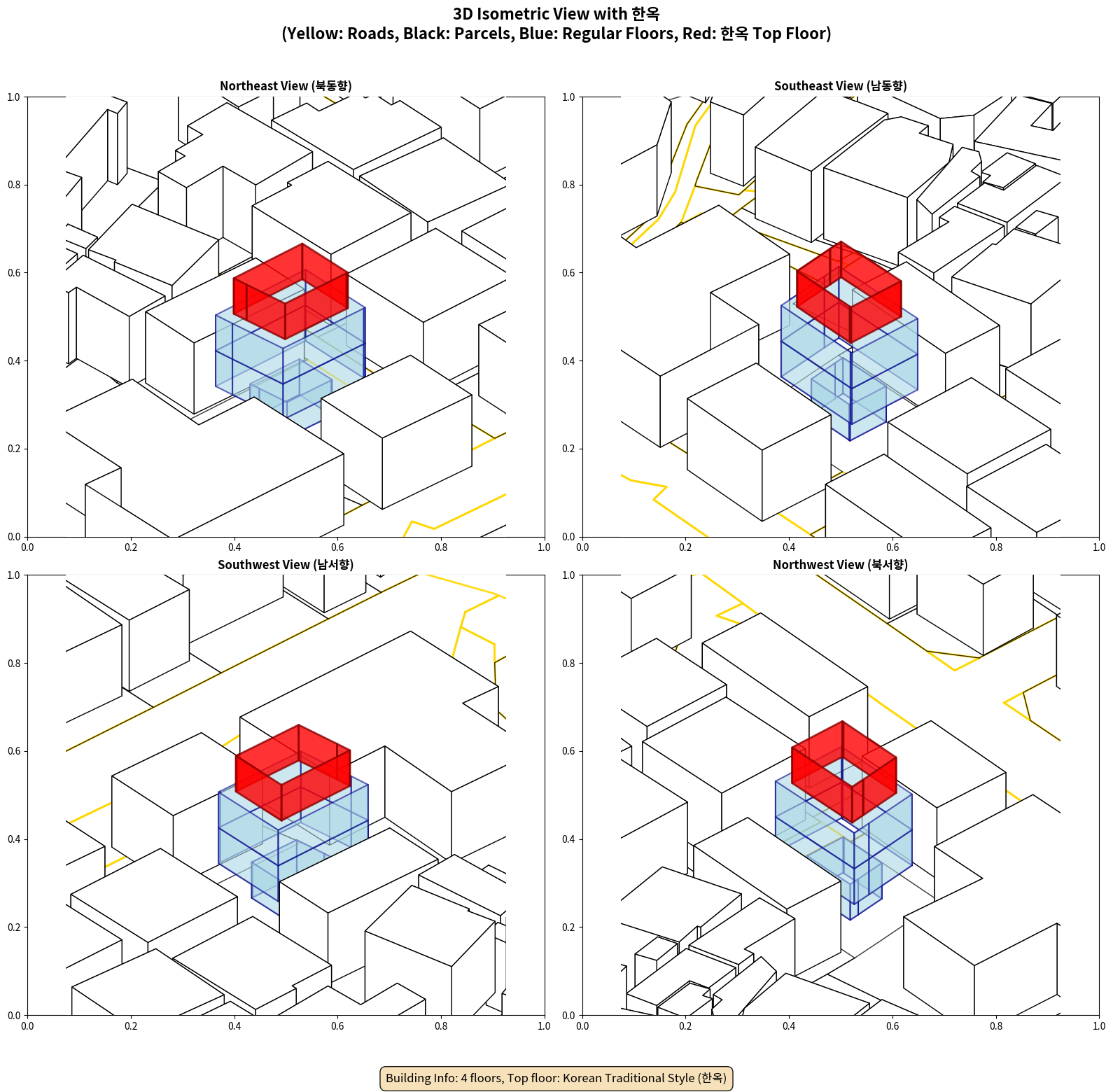 3D Isometric View with 한옥
(Yellow: Roads, Black: Parcels, Blue: Regular Floors, Red: 한옥 Top Floor)

Northeast View (북동향)

1.0
0.8
0.6
0.4
0.2
0.0
0.0 0.2 0.4 0.6 0.8 1.0

Southeast View (남동향)

1.0
0.8
0.6
0.4
0.2
0.0
0.0 0.2 0.4 0.6 0.8 1.0

Southwest View (남서향)

1.0
0.8
0.6
0.4
0.2
0.0
0.0 0.2 0.4 0.6 0.8 1.0

Northwest View (북서향)

1.0
0.8
0.6
0.4
0.2
0.0
0.0 0.2 0.4 0.6 0.8 1.0

Building Info: 4 floors, Top floor: Korean Traditional Style (한옥)