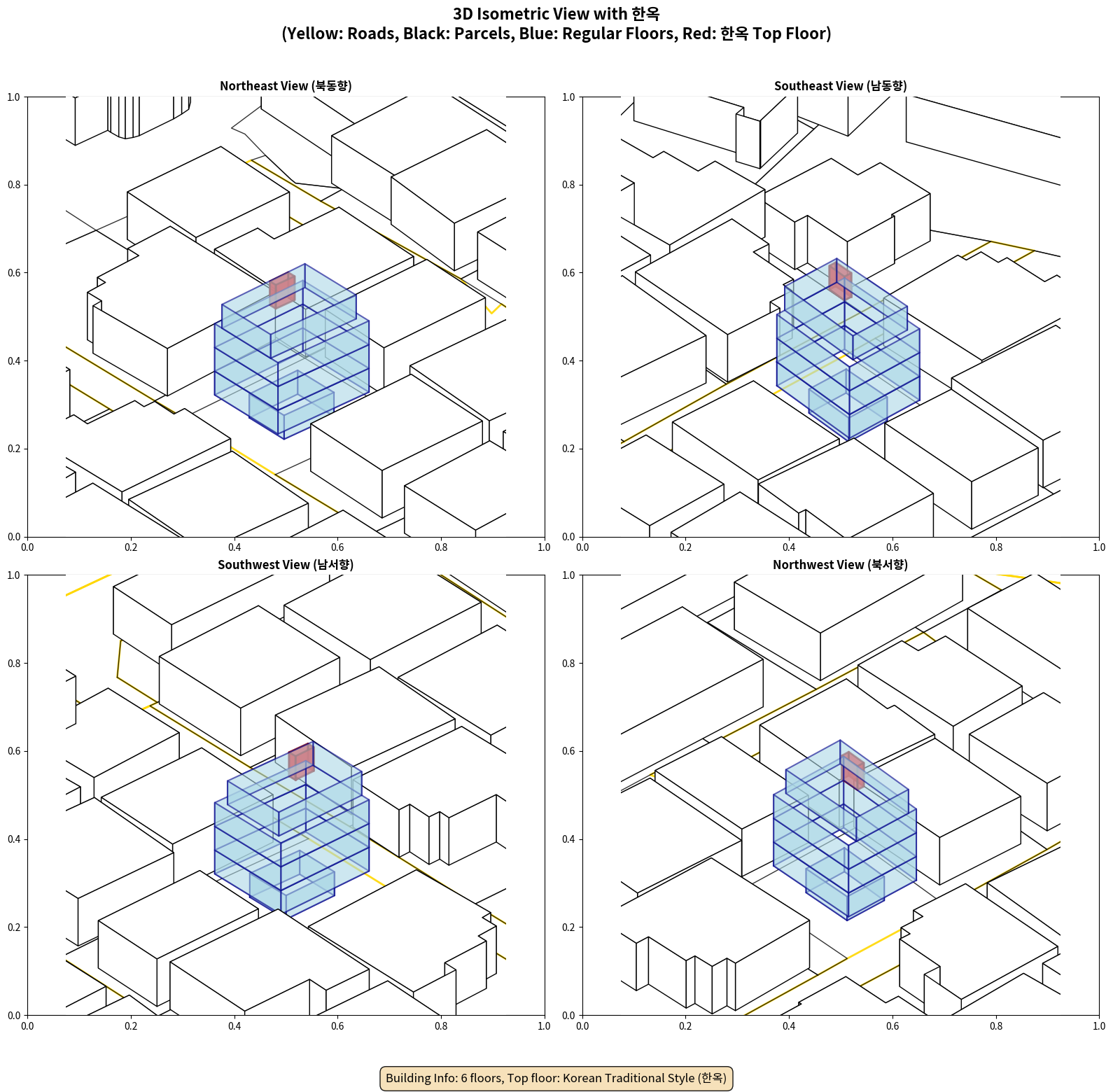 3D Isometric View with 한옥
(Yellow: Roads, Black: Parcels, Blue: Regular Floors, Red: 한옥 Top Floor)

Northeast View (북동향)

1.0
0.8
0.6
0.4
0.2
0.0
0.0 0.2 0.4 0.6 0.8 1.0

Southeast View (남동향)

1.0
0.8
0.6
0.4
0.2
0.0
0.0 0.2 0.4 0.6 0.8 1.0

Southwest View (남서향)

1.0
0.8
0.6
0.4
0.2
0.0
0.0 0.2 0.4 0.6 0.8 1.0

Northwest View (북서향)

1.0
0.8
0.6
0.4
0.2
0.0
0.0 0.2 0.4 0.6 0.8 1.0

Building Info: 6 floors, Top floor: Korean Traditional Style (한옥)