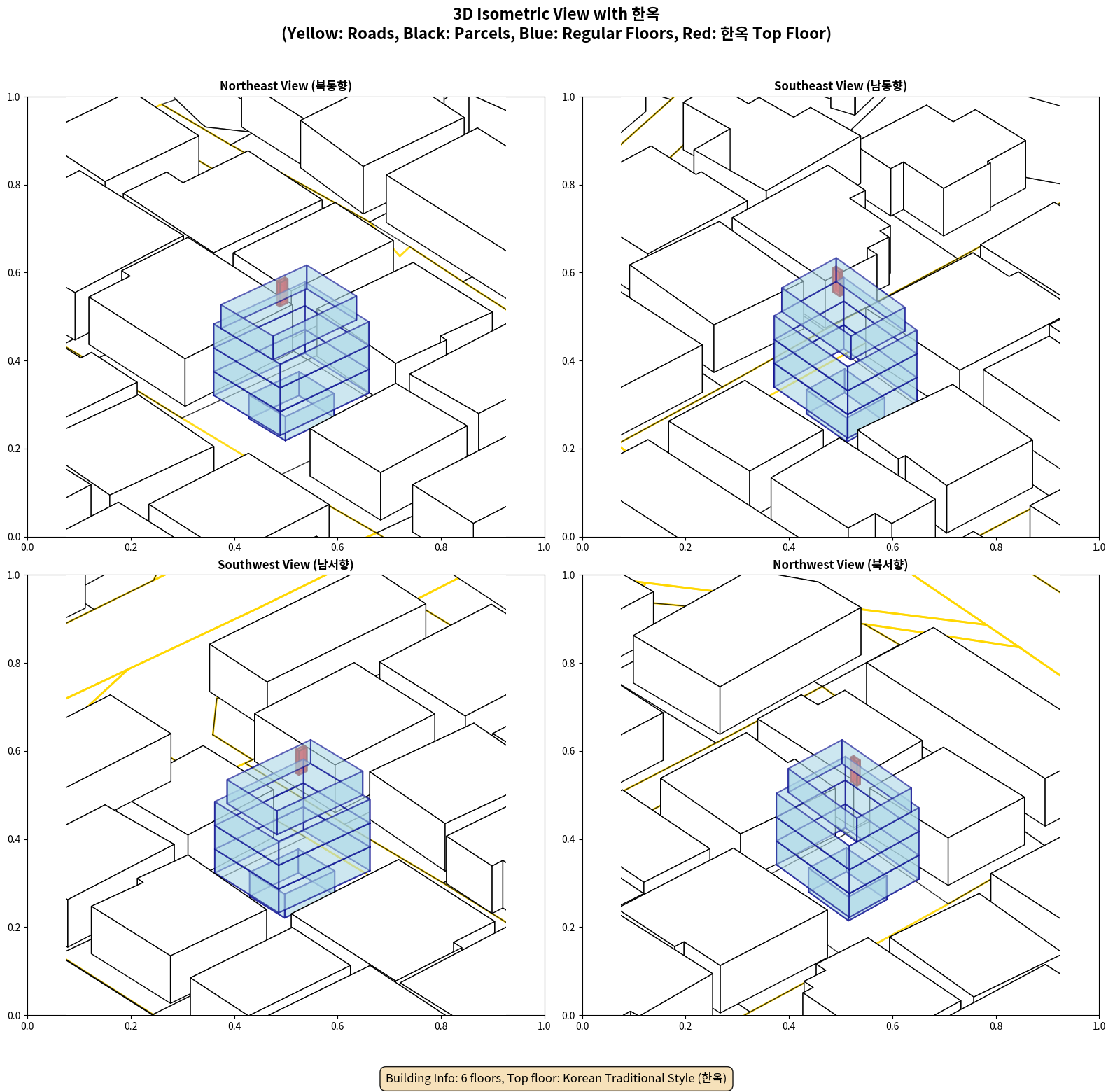 3D Isometric View with 한옥
(Yellow: Roads, Black: Parcels, Blue: Regular Floors, Red: 한옥 Top Floor)

Northeast View (북동향)

1.0
0.8
0.6
0.4
0.2
0.0
0.0 0.2 0.4 0.6 0.8 1.0

Southeast View (남동향)

1.0
0.8
0.6
0.4
0.2
0.0
0.0 0.2 0.4 0.6 0.8 1.0

Southwest View (남서향)

1.0
0.8
0.6
0.4
0.2
0.0
0.0 0.2 0.4 0.6 0.8 1.0

Northwest View (북서향)

1.0
0.8
0.6
0.4
0.2
0.0
0.0 0.2 0.4 0.6 0.8 1.0

Building Info: 6 floors, Top floor: Korean Traditional Style (한옥)