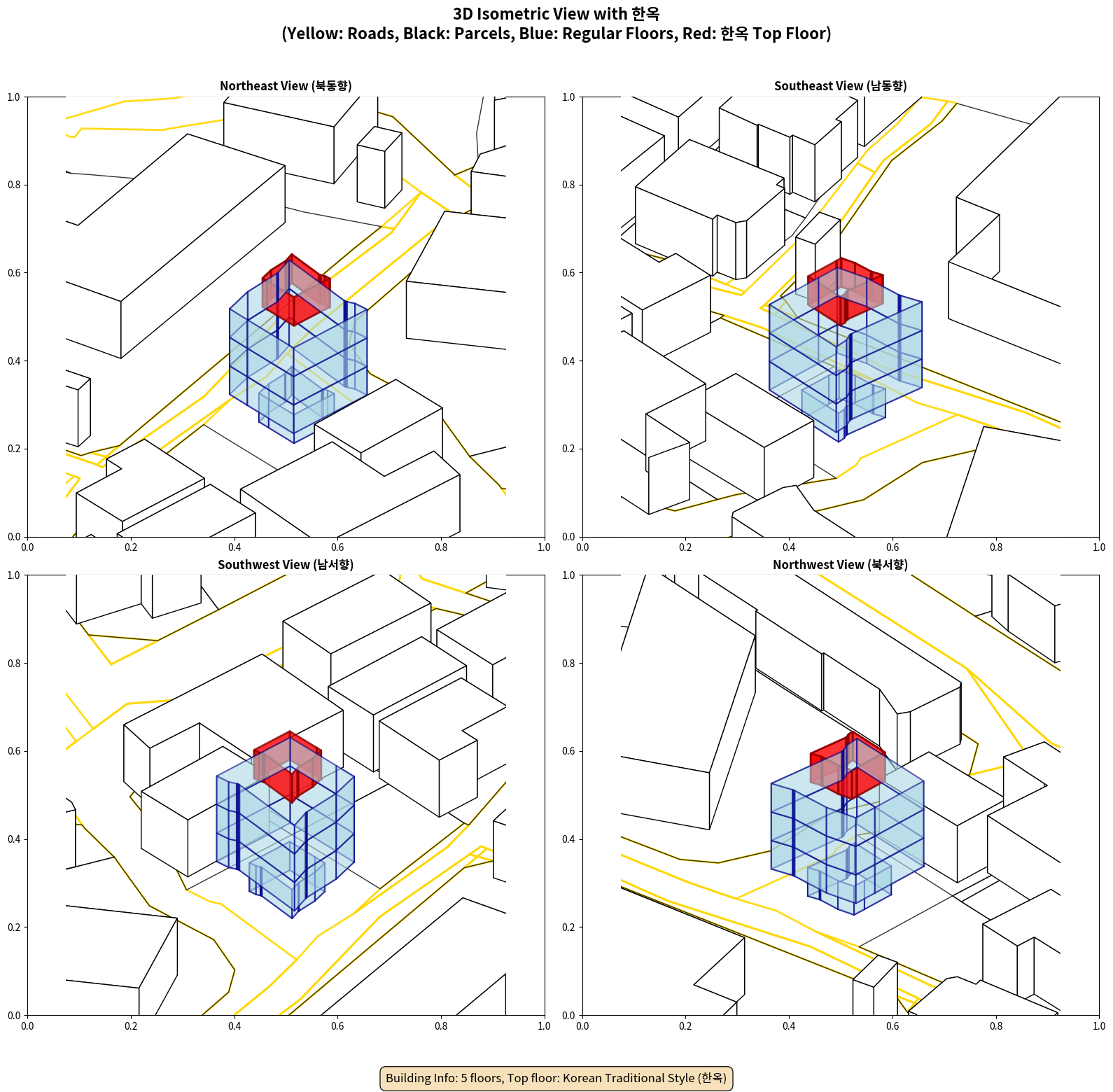 3D Isometric View with 한옥
(Yellow: Roads, Black: Parcels, Blue: Regular Floors, Red: 한옥 Top Floor)

Northeast View (북동향)

1.0
0.8
0.6
0.4
0.2
0.0
0.0 0.2 0.4 0.6 0.8 1.0

Southeast View (남동향)

1.0
0.8
0.6
0.4
0.2
0.0
0.0 0.2 0.4 0.6 0.8 1.0

Southwest View (남서향)

1.0
0.8
0.6
0.4
0.2
0.0
0.0 0.2 0.4 0.6 0.8 1.0

Northwest View (북서향)

1.0
0.8
0.6
0.4
0.2
0.0
0.0 0.2 0.4 0.6 0.8 1.0

Building Info: 5 floors, Top floor: Korean Traditional Style (한옥)