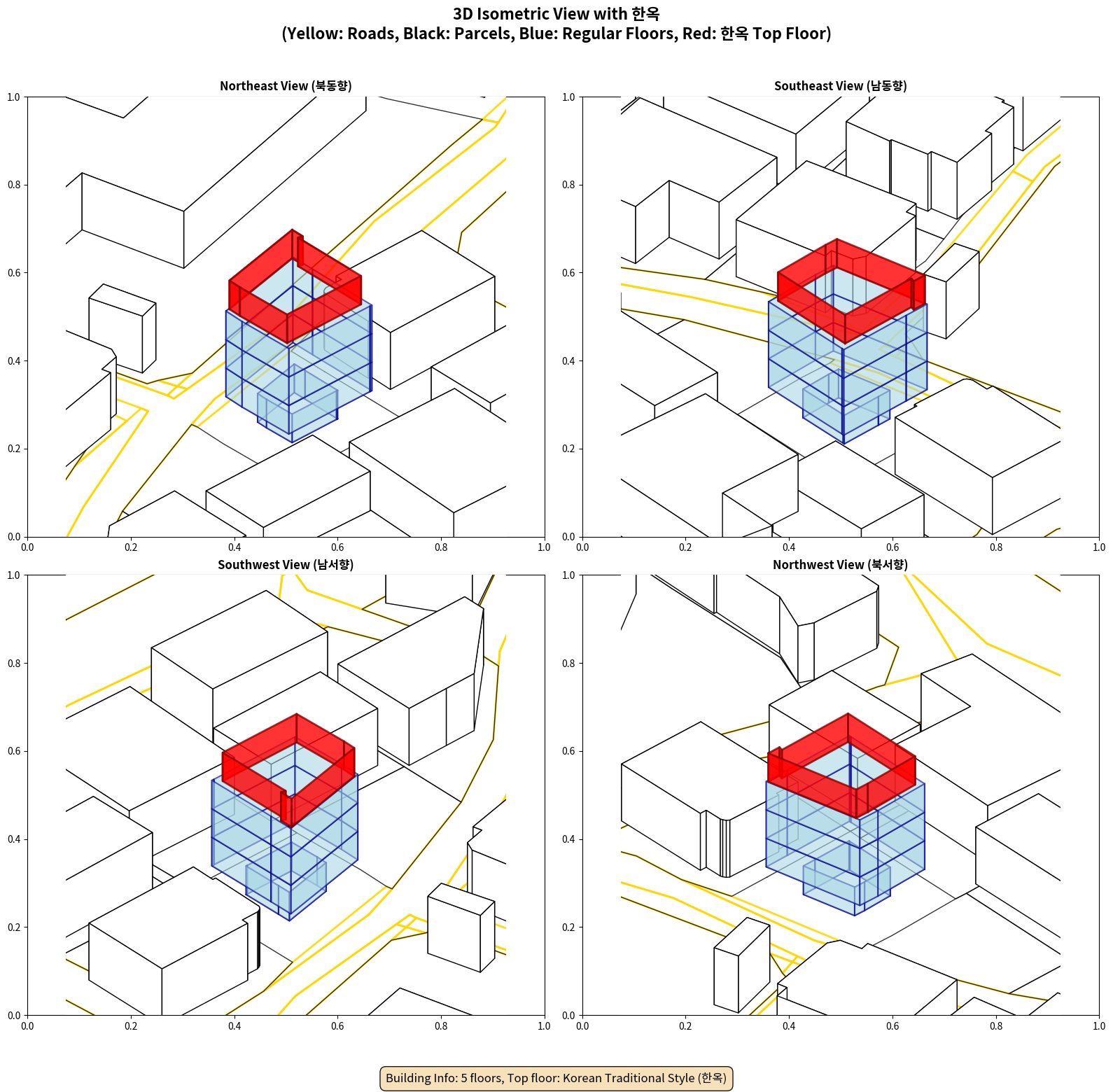 3D Isometric View with 한옥
(Yellow: Roads, Black: Parcels, Blue: Regular Floors, Red: 한옥 Top Floor)

Northeast View (북동향)

1.0
0.8
0.6
0.4
0.2
0.0
0.0 0.2 0.4 0.6 0.8 1.0

Southeast View (남동향)

1.0
0.8
0.6
0.4
0.2
0.0
0.0 0.2 0.4 0.6 0.8 1.0

Southwest View (남서향)

1.0
0.8
0.6
0.4
0.2
0.0
0.0 0.2 0.4 0.6 0.8 1.0

Northwest View (북서향)

1.0
0.8
0.6
0.4
0.2
0.0
0.0 0.2 0.4 0.6 0.8 1.0

Building Info: 5 floors, Top floor: Korean Traditional Style (한옥)