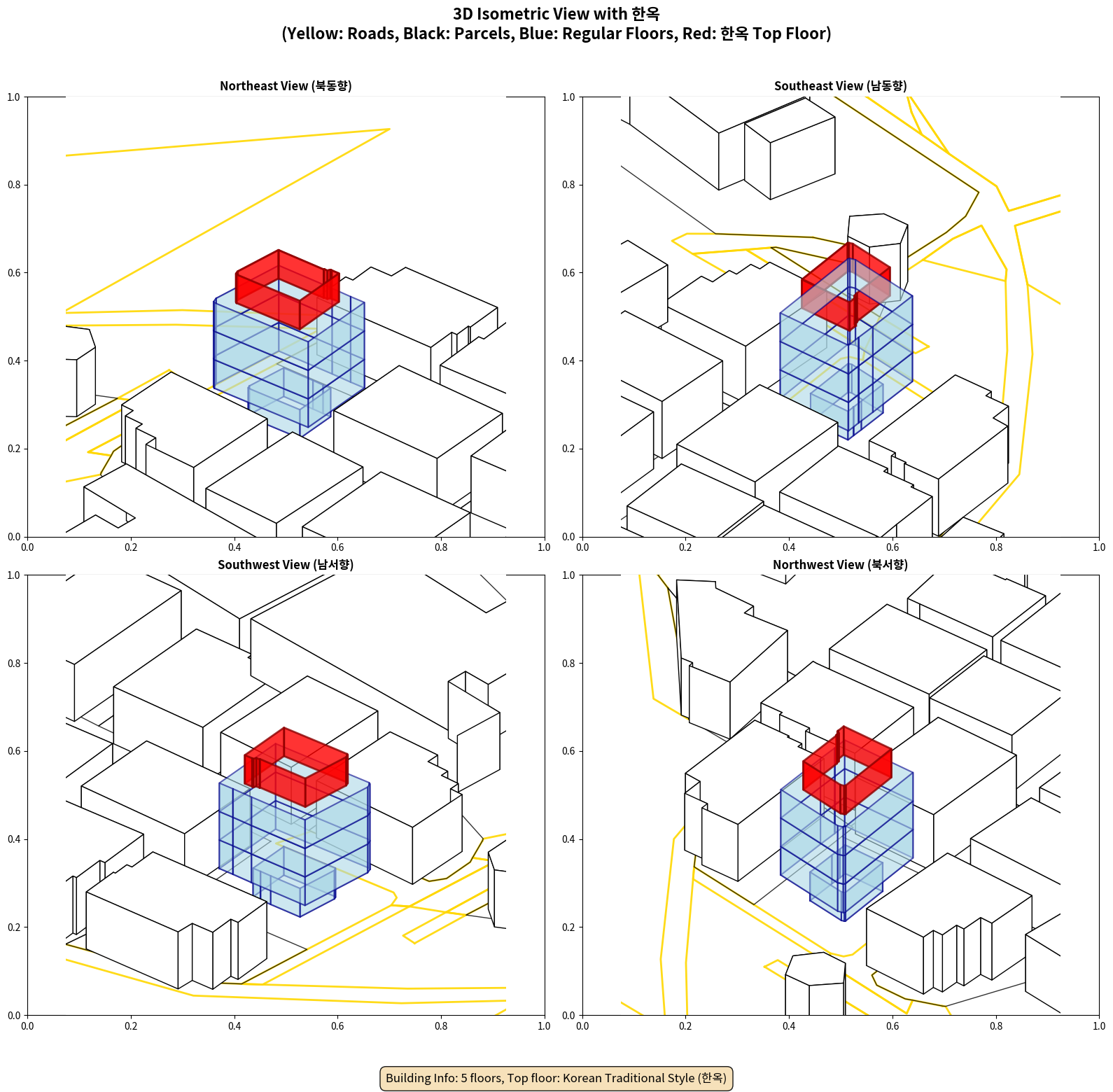 3D Isometric View with 한옥
(Yellow: Roads, Black: Parcels, Blue: Regular Floors, Red: 한옥 Top Floor)

Northeast View (북동향)

1.0
0.8
0.6
0.4
0.2
0.0
0.0 0.2 0.4 0.6 0.8 1.0

Southeast View (남동향)

1.0
0.8
0.6
0.4
0.2
0.0
0.0 0.2 0.4 0.6 0.8 1.0

Southwest View (남서향)

1.0
0.8
0.6
0.4
0.2
0.0
0.0 0.2 0.4 0.6 0.8 1.0

Northwest View (북서향)

1.0
0.8
0.6
0.4
0.2
0.0
0.0 0.2 0.4 0.6 0.8 1.0

Building Info: 5 floors, Top floor: Korean Traditional Style (한옥)