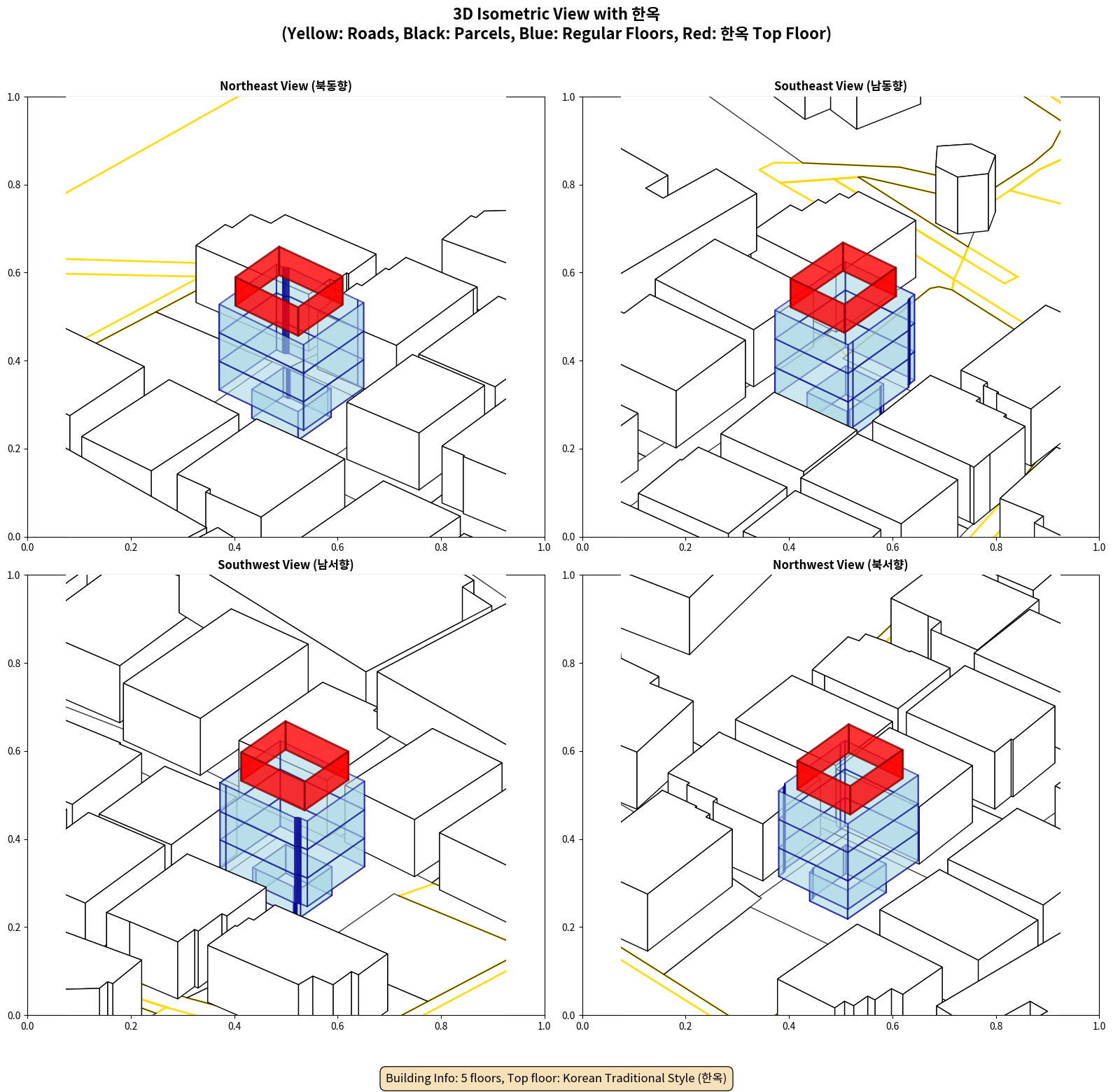 3D Isometric View with 한옥
(Yellow: Roads, Black: Parcels, Blue: Regular Floors, Red: 한옥 Top Floor)

Northeast View (북동향)

1.0
0.8
0.6
0.4
0.2
0.0
0.0 0.2 0.4 0.6 0.8 1.0

Southeast View (남동향)

1.0
0.8
0.6
0.4
0.2
0.0
0.0 0.2 0.4 0.6 0.8 1.0

Southwest View (남서향)

1.0
0.8
0.6
0.4
0.2
0.0
0.0 0.2 0.4 0.6 0.8 1.0

Northwest View (북서향)

1.0
0.8
0.6
0.4
0.2
0.0
0.0 0.2 0.4 0.6 0.8 1.0

Building Info: 5 floors, Top floor: Korean Traditional Style (한옥)