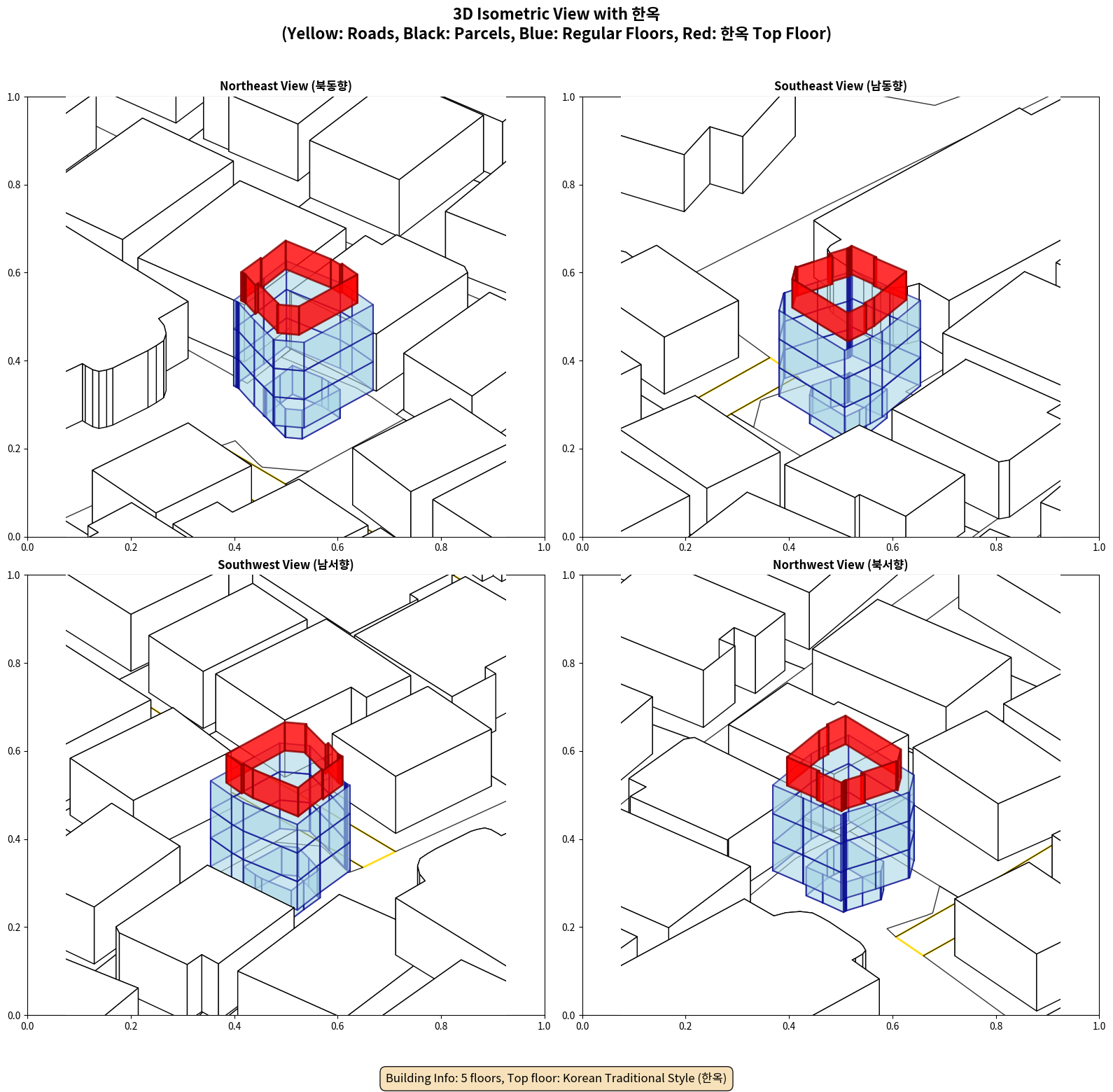 3D Isometric View with 한옥
(Yellow: Roads, Black: Parcels, Blue: Regular Floors, Red: 한옥 Top Floor)

Northeast View (북동향)

1.0
0.8
0.6
0.4
0.2
0.0
0.0 0.2 0.4 0.6 0.8 1.0

Southeast View (남동향)

1.0
0.8
0.6
0.4
0.2
0.0
0.0 0.2 0.4 0.6 0.8 1.0

Southwest View (남서향)

1.0
0.8
0.6
0.4
0.2
0.0
0.0 0.2 0.4 0.6 0.8 1.0

Northwest View (북서향)

1.0
0.8
0.6
0.4
0.2
0.0
0.0 0.2 0.4 0.6 0.8 1.0

Building Info: 5 floors, Top floor: Korean Traditional Style (한옥)