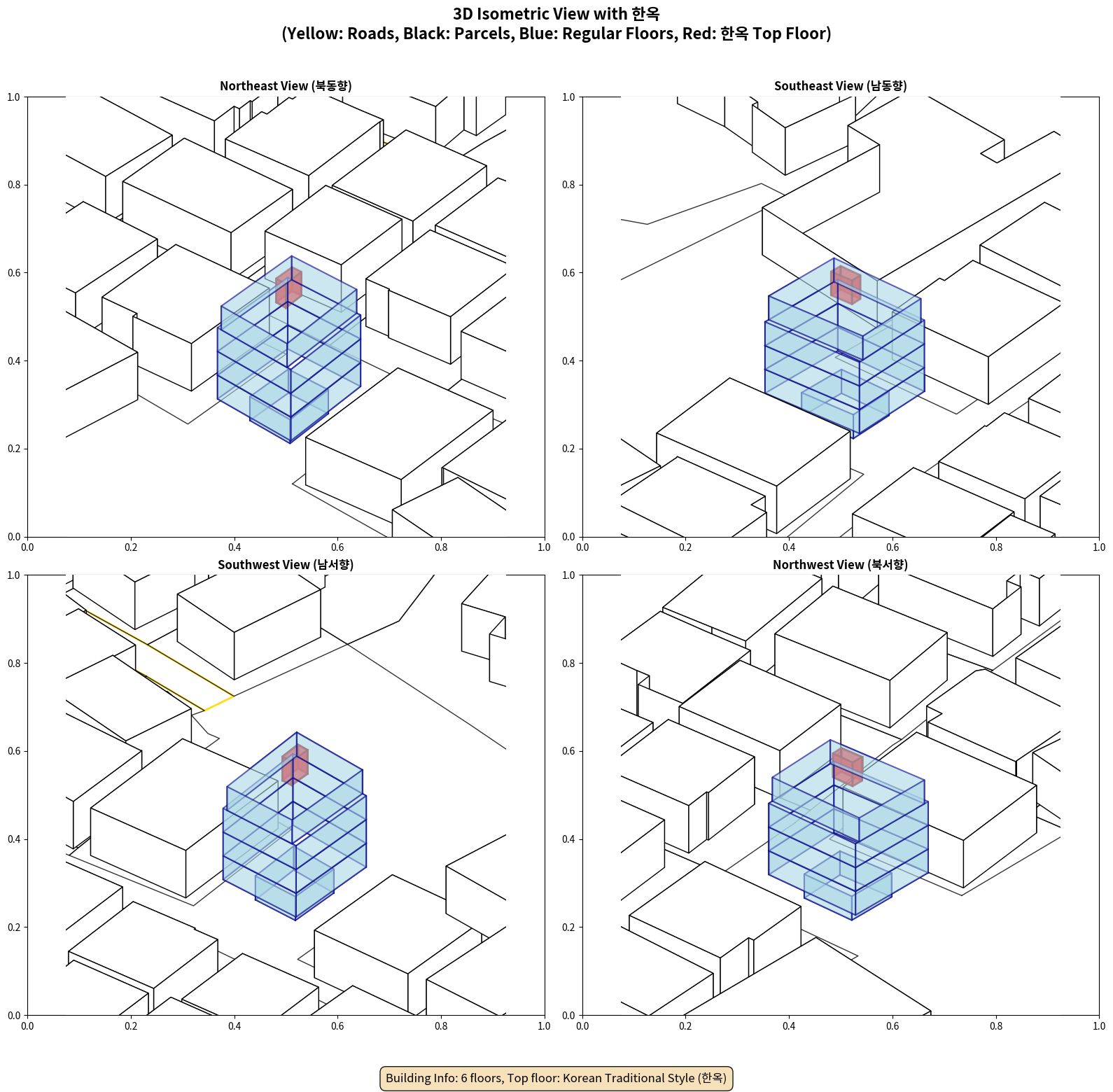 3D Isometric View with 한옥
(Yellow: Roads, Black: Parcels, Blue: Regular Floors, Red: 한옥 Top Floor)

Northeast View (북동향)

1.0
0.8
0.6
0.4
0.2
0.0
0.0 0.2 0.4 0.6 0.8 1.0

Southeast View (남동향)

1.0
0.8
0.6
0.4
0.2
0.0
0.0 0.2 0.4 0.6 0.8 1.0

Southwest View (남서향)

1.0
0.8
0.6
0.4
0.2
0.0
0.0 0.2 0.4 0.6 0.8 1.0

Northwest View (북서향)

1.0
0.8
0.6
0.4
0.2
0.0
0.0 0.2 0.4 0.6 0.8 1.0

Building Info: 6 floors, Top floor: Korean Traditional Style (한옥)