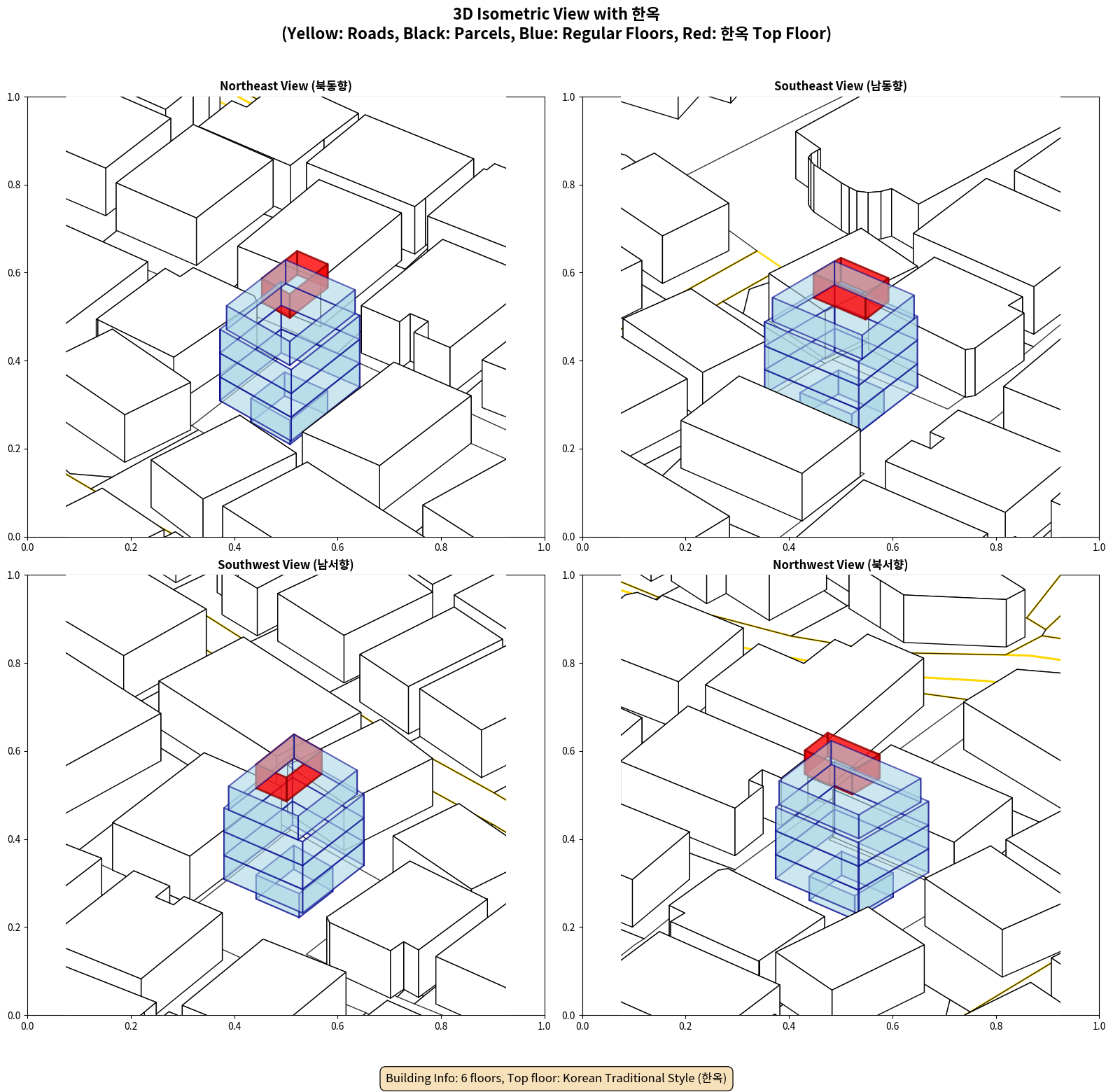 3D Isometric View with 한옥
(Yellow: Roads, Black: Parcels, Blue: Regular Floors, Red: 한옥 Top Floor)

Northeast View (북동향)

1.0
0.8
0.6
0.4
0.2
0.0
0.0 0.2 0.4 0.6 0.8 1.0

Southeast View (남동향)

1.0
0.8
0.6
0.4
0.2
0.0
0.0 0.2 0.4 0.6 0.8 1.0

Southwest View (남서향)

1.0
0.8
0.6
0.4
0.2
0.0
0.0 0.2 0.4 0.6 0.8 1.0

Northwest View (북서향)

1.0
0.8
0.6
0.4
0.2
0.0
0.0 0.2 0.4 0.6 0.8 1.0

Building Info: 6 floors, Top floor: Korean Traditional Style (한옥)