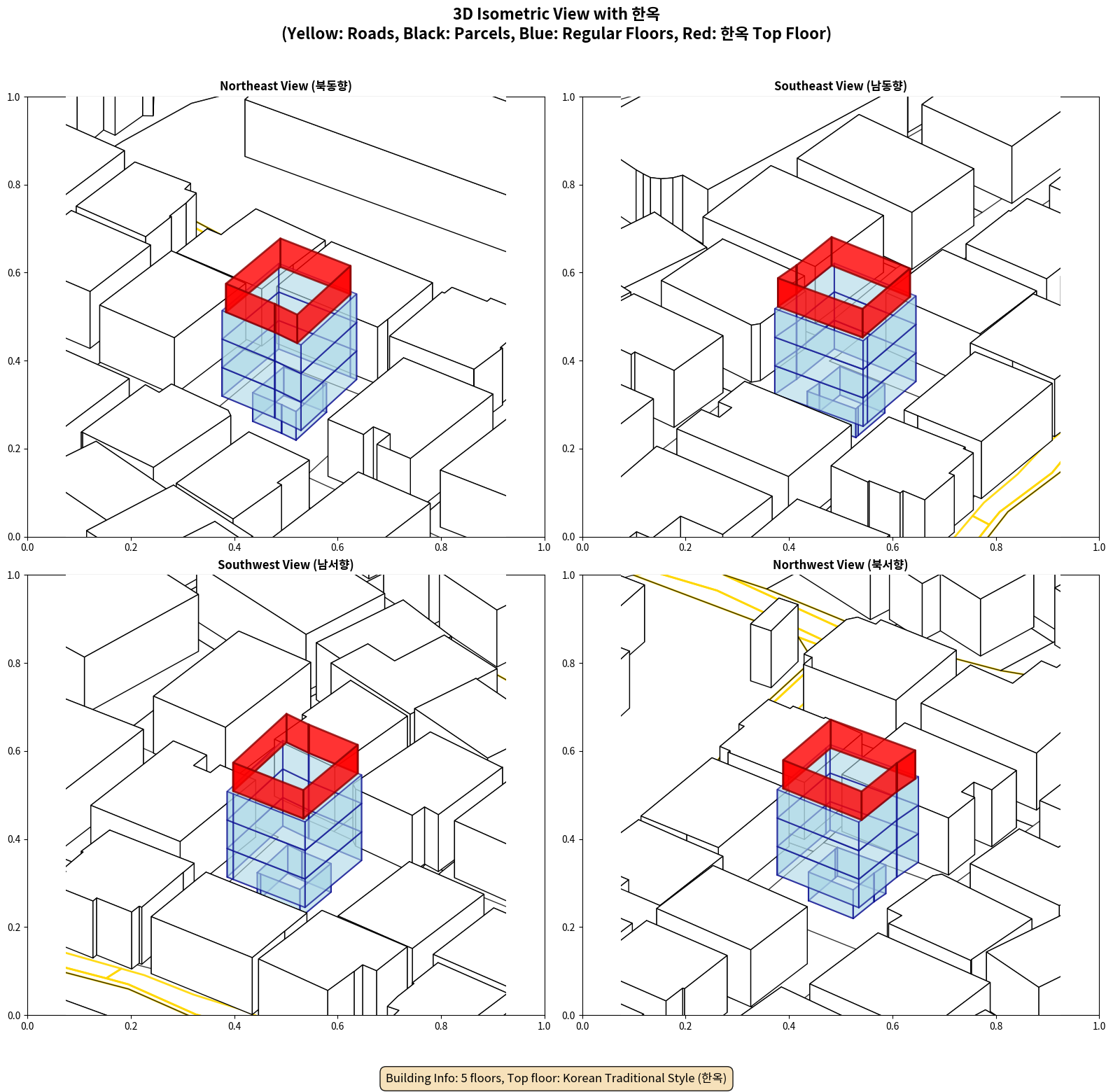 3D Isometric View with 한옥
(Yellow: Roads, Black: Parcels, Blue: Regular Floors, Red: 한옥 Top Floor)

Northeast View (북동향)

1.0
0.8
0.6
0.4
0.2
0.0
0.0 0.2 0.4 0.6 0.8 1.0

Southeast View (남동향)

1.0
0.8
0.6
0.4
0.2
0.0
0.0 0.2 0.4 0.6 0.8 1.0

Southwest View (남서향)

1.0
0.8
0.6
0.4
0.2
0.0
0.0 0.2 0.4 0.6 0.8 1.0

Northwest View (북서향)

1.0
0.8
0.6
0.4
0.2
0.0
0.0 0.2 0.4 0.6 0.8 1.0

Building Info: 5 floors, Top floor: Korean Traditional Style (한옥)