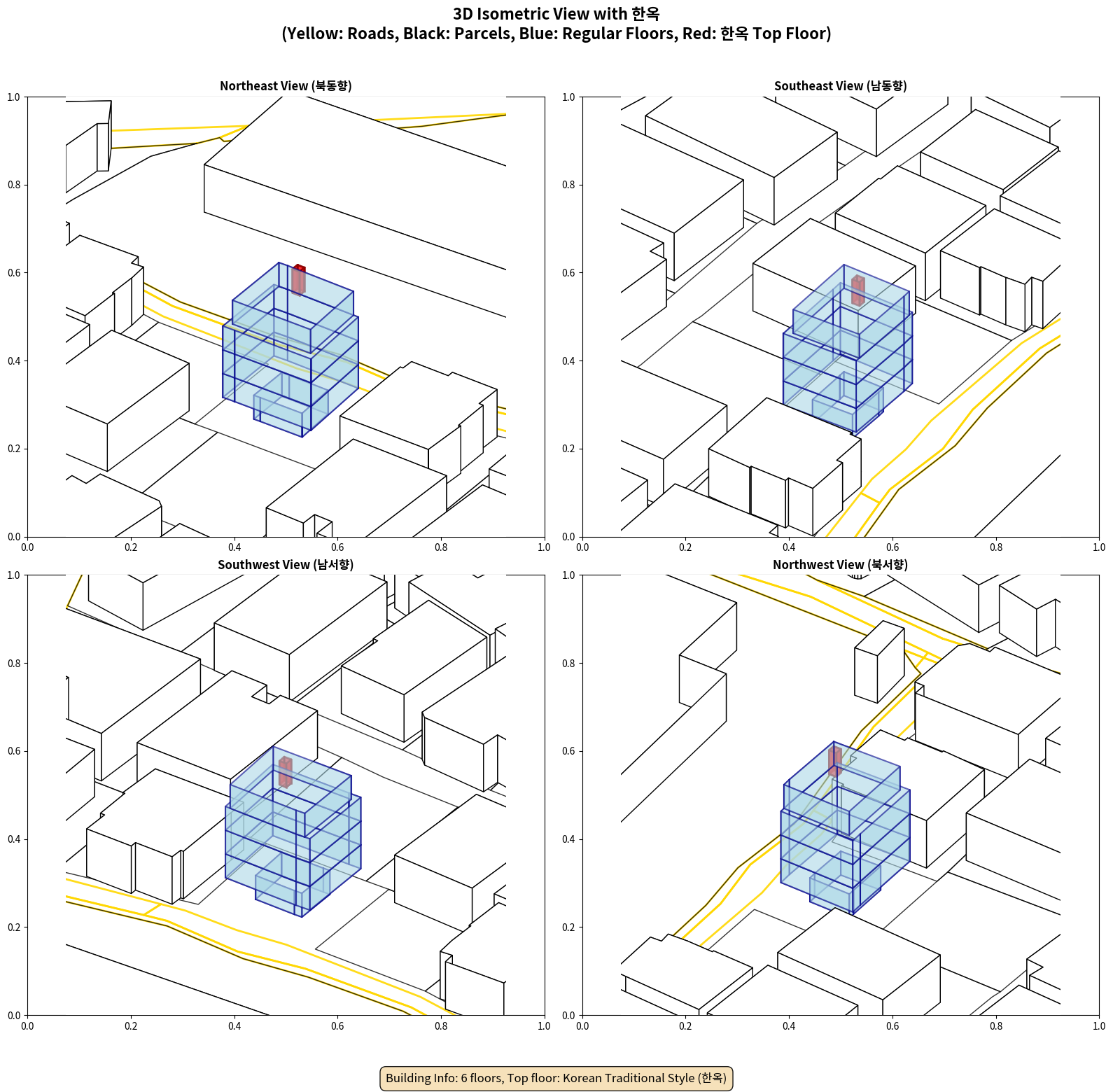 3D Isometric View with 한옥
(Yellow: Roads, Black: Parcels, Blue: Regular Floors, Red: 한옥 Top Floor)

Northeast View (북동향)

1.0
0.8
0.6
0.4
0.2
0.0
0.0 0.2 0.4 0.6 0.8 1.0

Southeast View (남동향)

1.0
0.8
0.6
0.4
0.2
0.0
0.0 0.2 0.4 0.6 0.8 1.0

Southwest View (남서향)

1.0
0.8
0.6
0.4
0.2
0.0
0.0 0.2 0.4 0.6 0.8 1.0

Northwest View (북서향)

1.0
0.8
0.6
0.4
0.2
0.0
0.0 0.2 0.4 0.6 0.8 1.0

Building Info: 6 floors, Top floor: Korean Traditional Style (한옥)