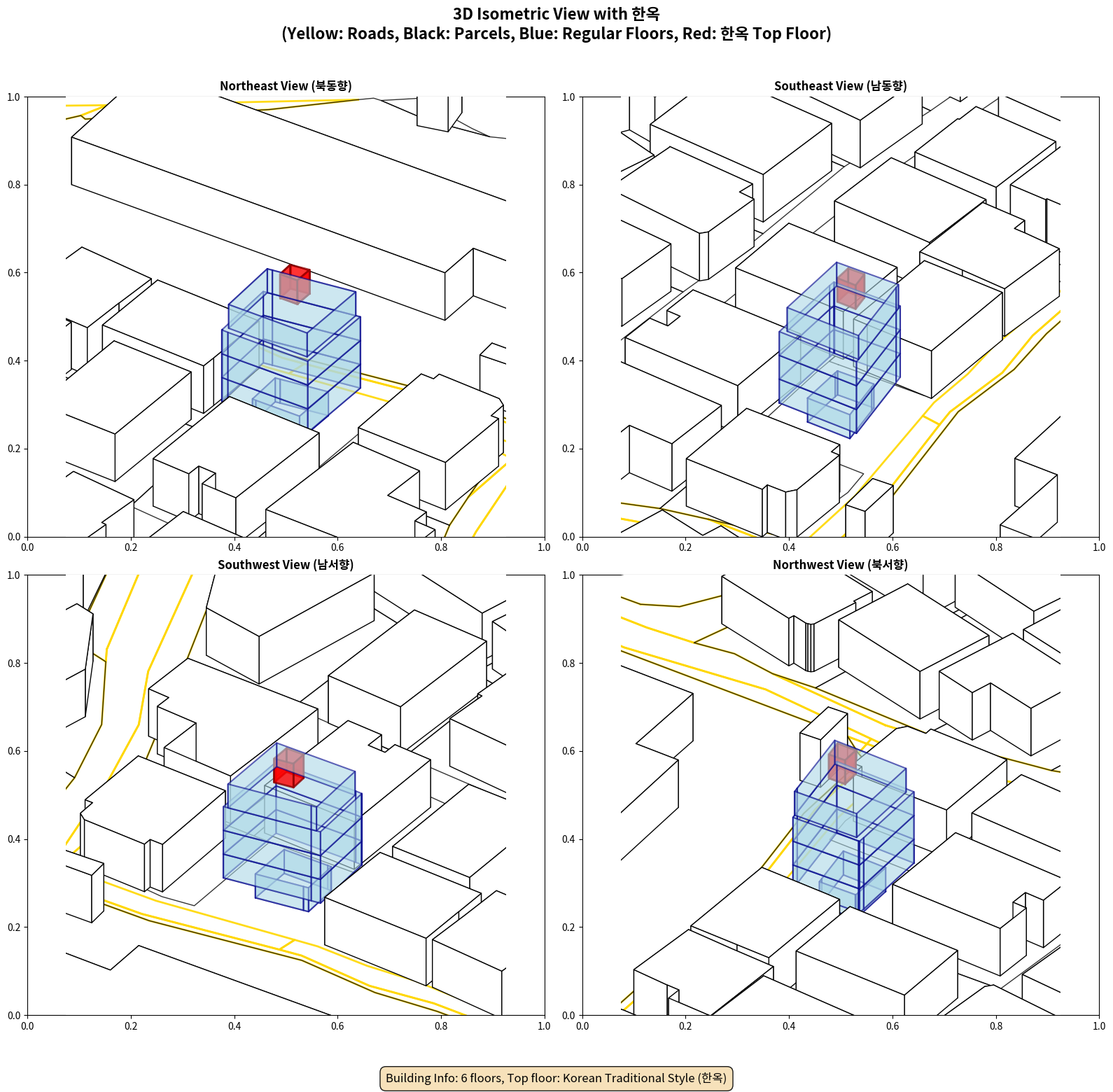 3D Isometric View with 한옥
(Yellow: Roads, Black: Parcels, Blue: Regular Floors, Red: 한옥 Top Floor)

Northeast View (북동향)

1.0
0.8
0.6
0.4
0.2
0.0
0.0 0.2 0.4 0.6 0.8 1.0

Southeast View (남동향)

1.0
0.8
0.6
0.4
0.2
0.0
0.0 0.2 0.4 0.6 0.8 1.0

Southwest View (남서향)

1.0
0.8
0.6
0.4
0.2
0.0
0.0 0.2 0.4 0.6 0.8 1.0

Northwest View (북서향)

1.0
0.8
0.6
0.4
0.2
0.0
0.0 0.2 0.4 0.6 0.8 1.0

Building Info: 6 floors, Top floor: Korean Traditional Style (한옥)