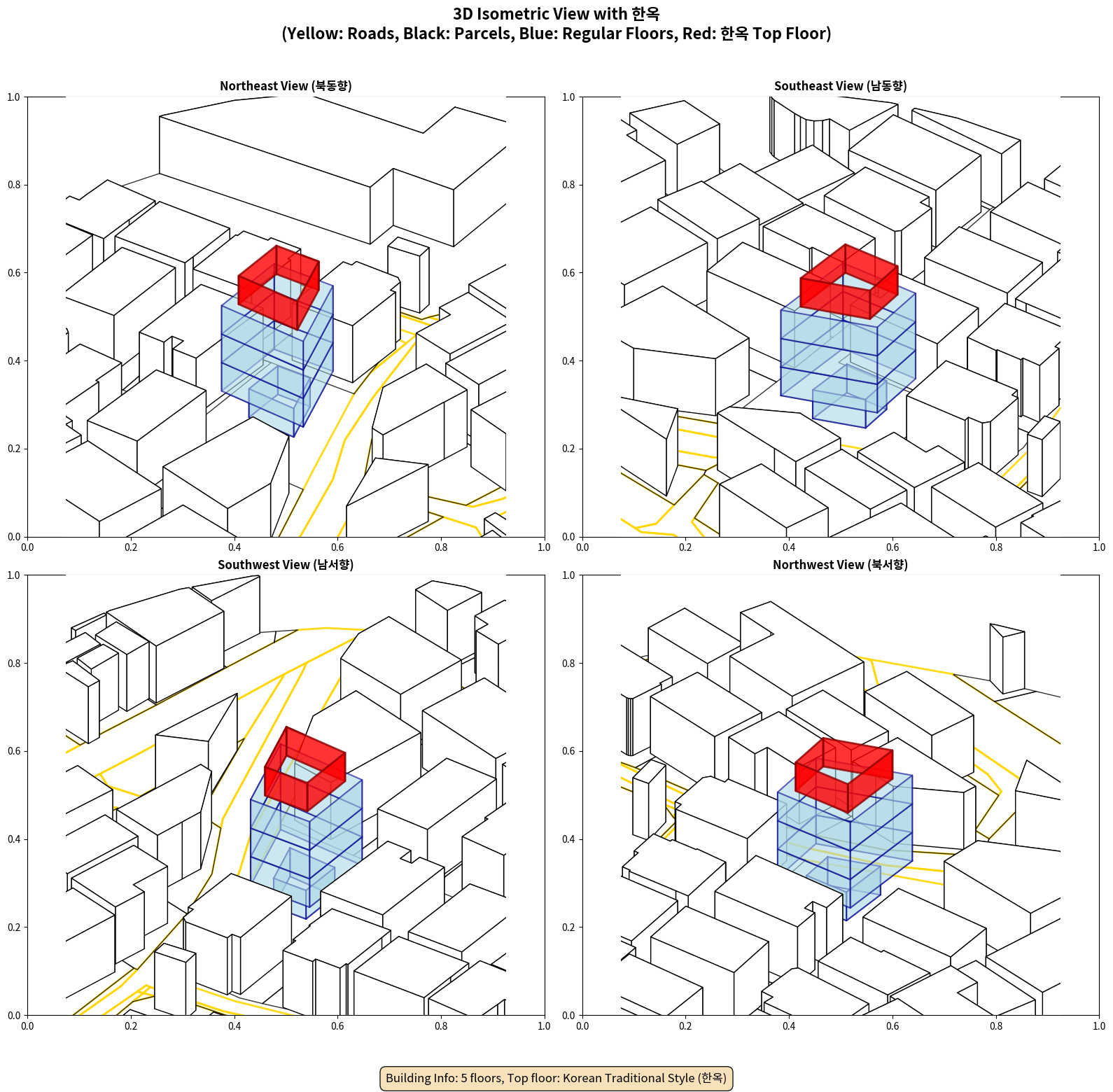 3D Isometric View with 한옥
(Yellow: Roads, Black: Parcels, Blue: Regular Floors, Red: 한옥 Top Floor)

Northeast View (북동향)

1.0
0.8
0.6
0.4
0.2
0.0
0.0 0.2 0.4 0.6 0.8 1.0

Southeast View (남동향)

1.0
0.8
0.6
0.4
0.2
0.0
0.0 0.2 0.4 0.6 0.8 1.0

Southwest View (남서향)

1.0
0.8
0.6
0.4
0.2
0.0
0.0 0.2 0.4 0.6 0.8 1.0

Northwest View (북서향)

1.0
0.8
0.6
0.4
0.2
0.0
0.0 0.2 0.4 0.6 0.8 1.0

Building Info: 5 floors, Top floor: Korean Traditional Style (한옥)