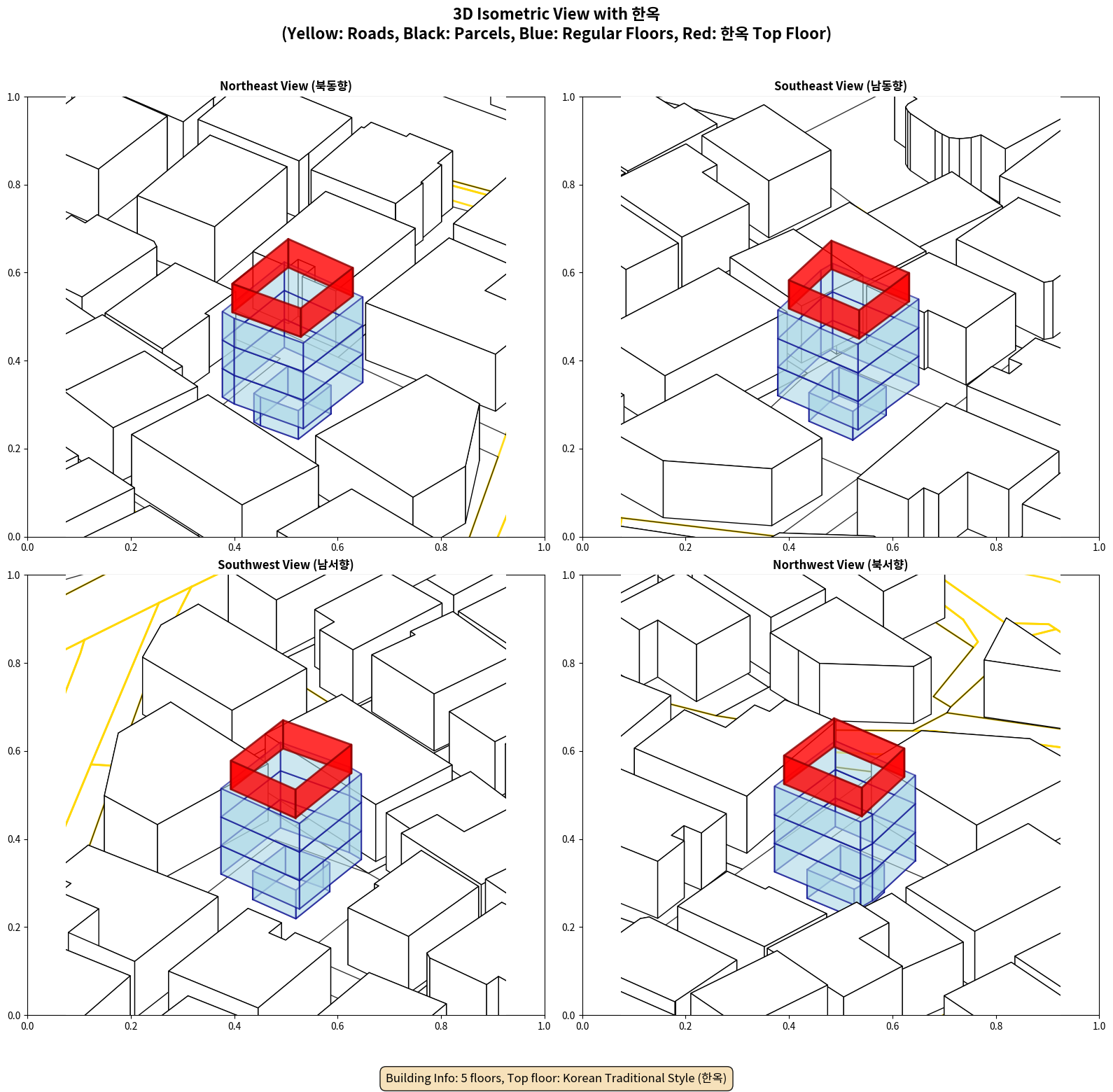 3D Isometric View with 한옥
(Yellow: Roads, Black: Parcels, Blue: Regular Floors, Red: 한옥 Top Floor)

Northeast View (북동향)

1.0
0.8
0.6
0.4
0.2
0.0
0.0 0.2 0.4 0.6 0.8 1.0

Southeast View (남동향)

1.0
0.8
0.6
0.4
0.2
0.0
0.0 0.2 0.4 0.6 0.8 1.0

Southwest View (남서향)

1.0
0.8
0.6
0.4
0.2
0.0
0.0 0.2 0.4 0.6 0.8 1.0

Northwest View (북서향)

1.0
0.8
0.6
0.4
0.2
0.0
0.0 0.2 0.4 0.6 0.8 1.0

Building Info: 5 floors, Top floor: Korean Traditional Style (한옥)