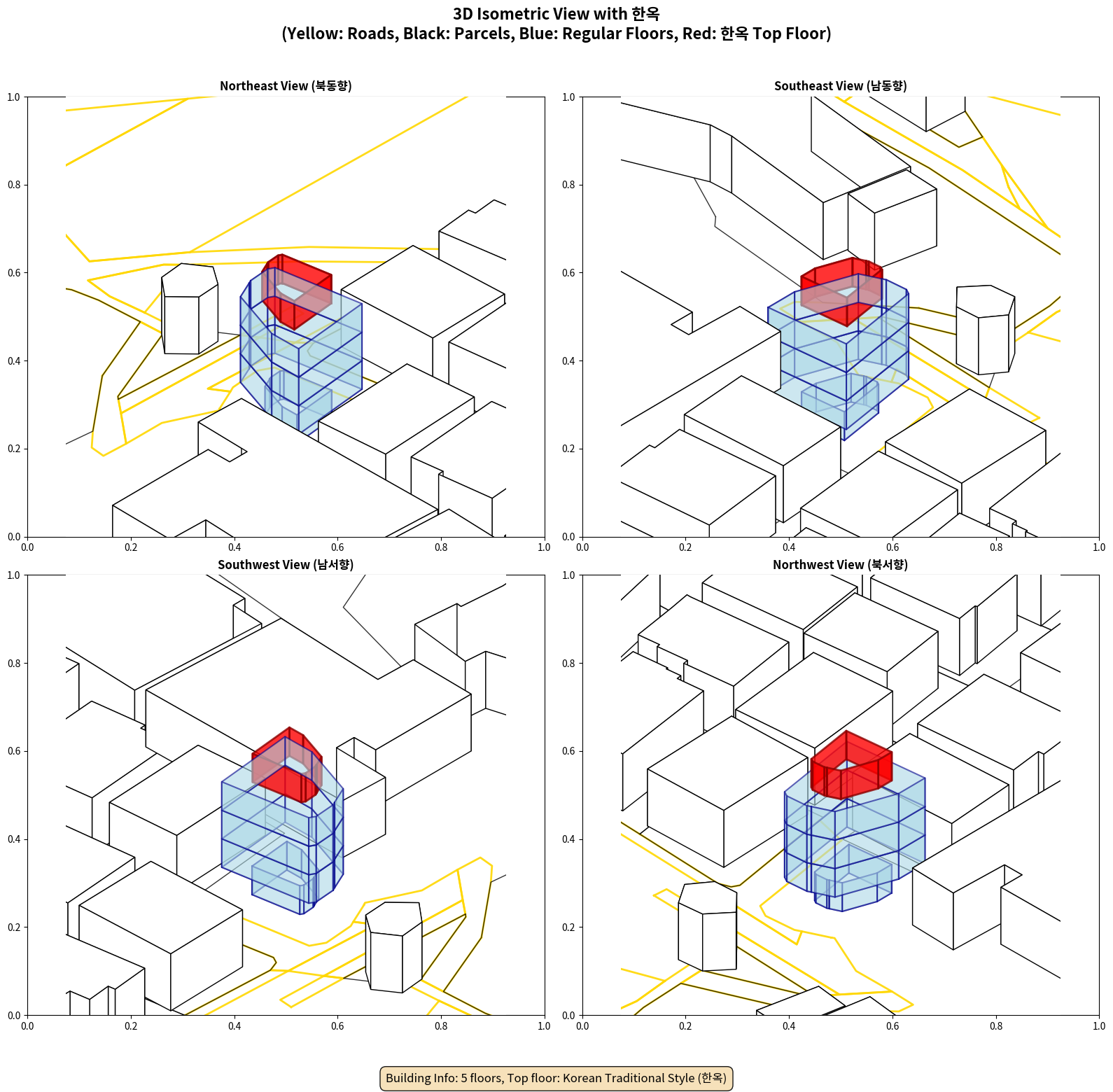 3D Isometric View with 한옥
(Yellow: Roads, Black: Parcels, Blue: Regular Floors, Red: 한옥 Top Floor)

Northeast View (북동향)

1.0
0.8
0.6
0.4
0.2
0.0
0.0 0.2 0.4 0.6 0.8 1.0

Southeast View (남동향)

1.0
0.8
0.6
0.4
0.2
0.0
0.0 0.2 0.4 0.6 0.8 1.0

Southwest View (남서향)

1.0
0.8
0.6
0.4
0.2
0.0
0.0 0.2 0.4 0.6 0.8 1.0

Northwest View (북서향)

1.0
0.8
0.6
0.4
0.2
0.0
0.0 0.2 0.4 0.6 0.8 1.0

Building Info: 5 floors, Top floor: Korean Traditional Style (한옥)