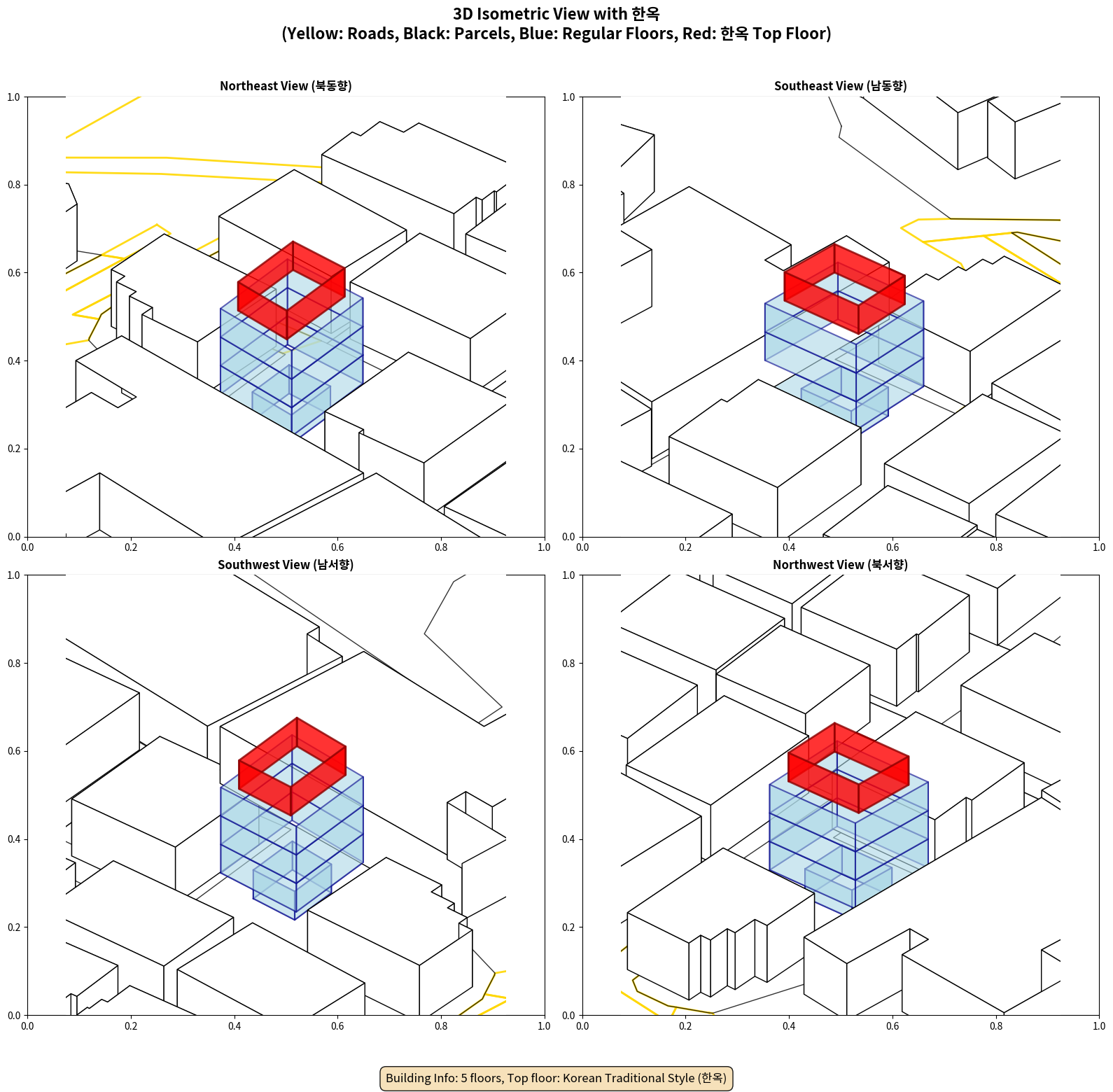 3D Isometric View with 한옥
(Yellow: Roads, Black: Parcels, Blue: Regular Floors, Red: 한옥 Top Floor)

Northeast View (북동향)

1.0
0.8
0.6
0.4
0.2
0.0
0.0 0.2 0.4 0.6 0.8 1.0

Southeast View (남동향)

1.0
0.8
0.6
0.4
0.2
0.0
0.0 0.2 0.4 0.6 0.8 1.0

Southwest View (남서향)

1.0
0.8
0.6
0.4
0.2
0.0
0.0 0.2 0.4 0.6 0.8 1.0

Northwest View (북서향)

1.0
0.8
0.6
0.4
0.2
0.0
0.0 0.2 0.4 0.6 0.8 1.0

Building Info: 5 floors, Top floor: Korean Traditional Style (한옥)