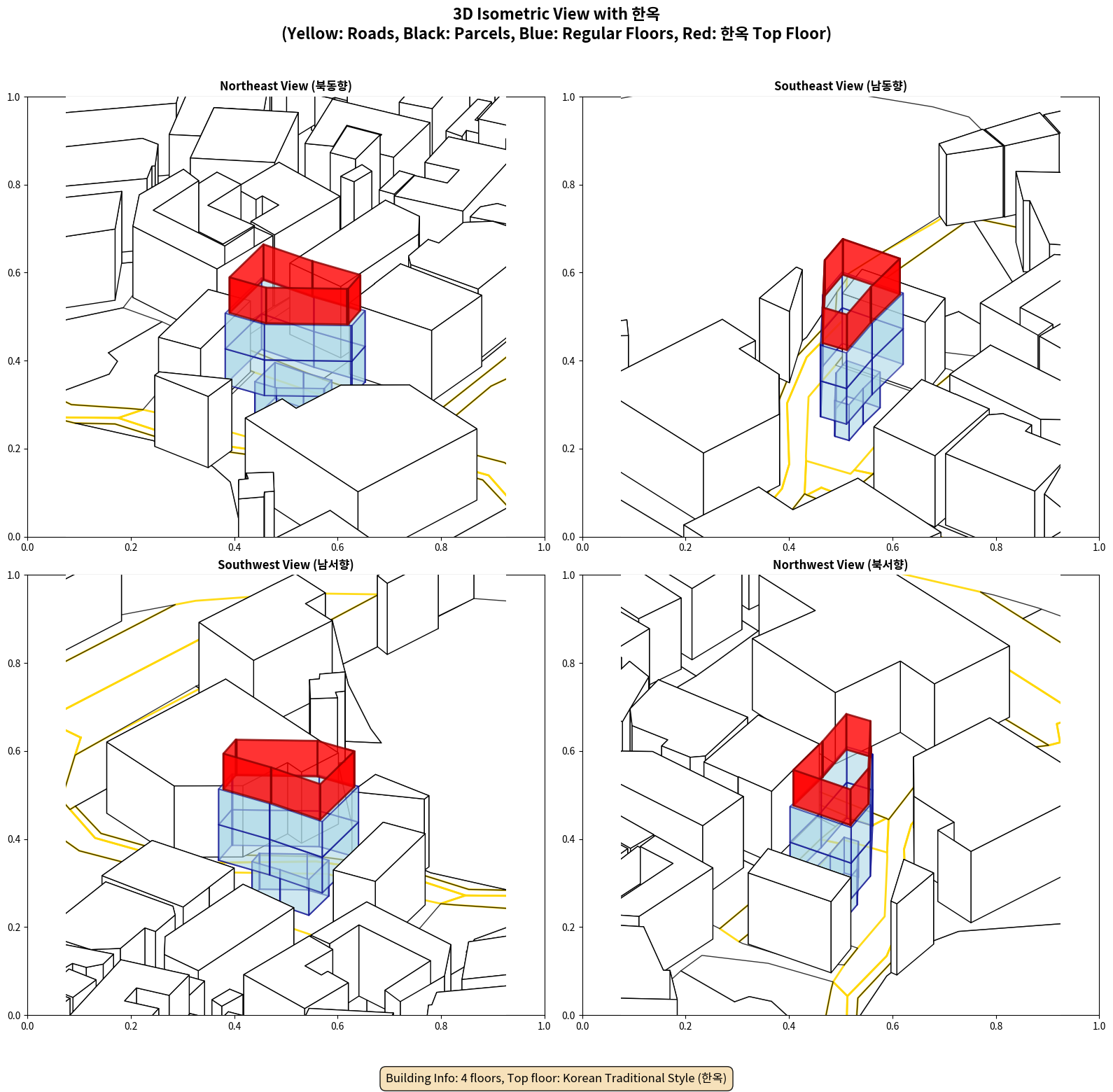 3D Isometric View with 한옥
(Yellow: Roads, Black: Parcels, Blue: Regular Floors, Red: 한옥 Top Floor)

Northeast View (북동향)

1.0
0.8
0.6
0.4
0.2
0.0
0.0 0.2 0.4 0.6 0.8 1.0

Southeast View (남동향)

1.0
0.8
0.6
0.4
0.2
0.0
0.0 0.2 0.4 0.6 0.8 1.0

Southwest View (남서향)

1.0
0.8
0.6
0.4
0.2
0.0
0.0 0.2 0.4 0.6 0.8 1.0

Northwest View (북서향)

1.0
0.8
0.6
0.4
0.2
0.0
0.0 0.2 0.4 0.6 0.8 1.0

Building Info: 4 floors, Top floor: Korean Traditional Style (한옥)