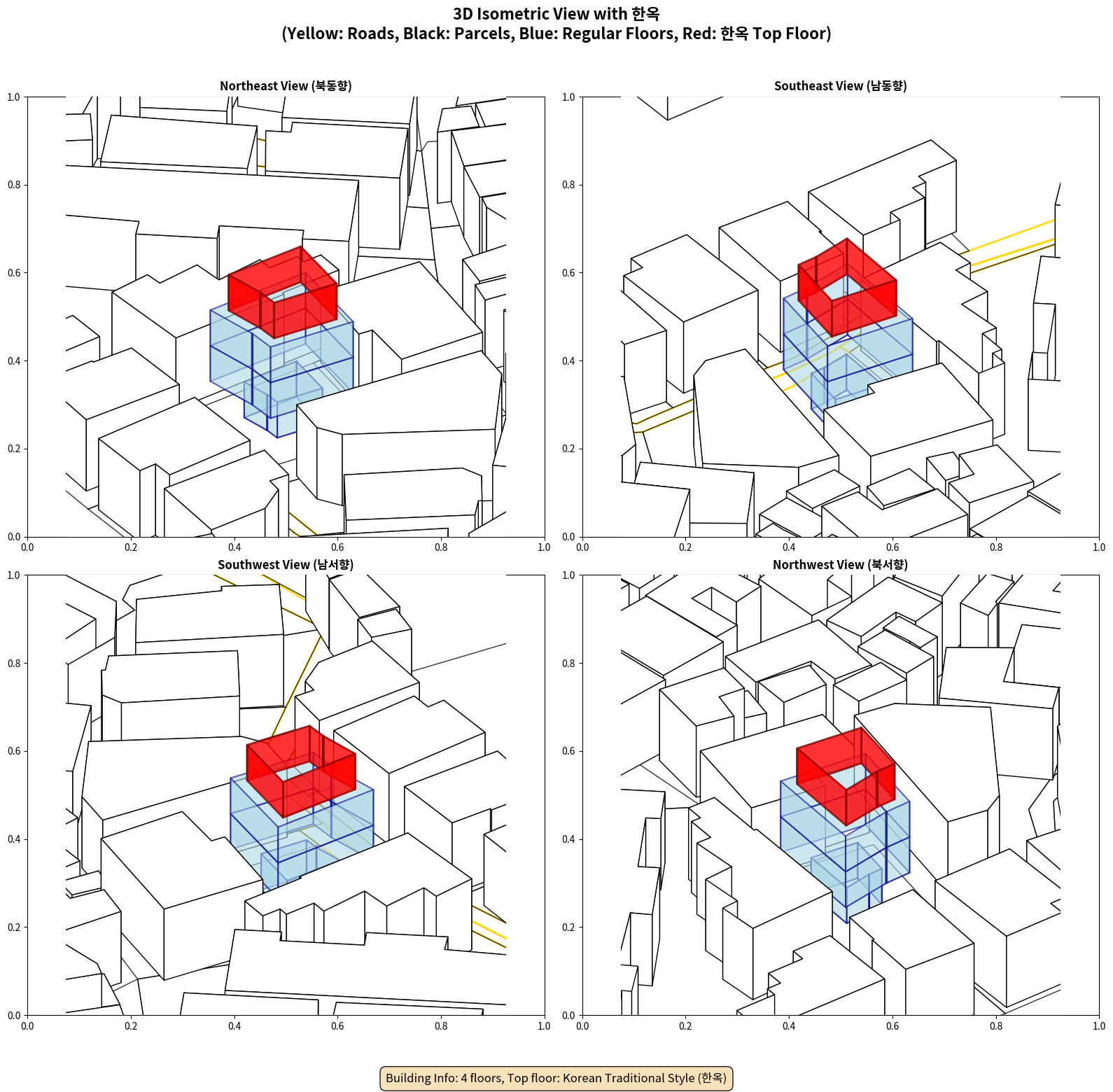 3D Isometric View with 한옥
(Yellow: Roads, Black: Parcels, Blue: Regular Floors, Red: 한옥 Top Floor)

Northeast View (북동향)

1.0
0.8
0.6
0.4
0.2
0.0
0.0 0.2 0.4 0.6 0.8 1.0

Southeast View (남동향)

1.0
0.8
0.6
0.4
0.2
0.0
0.0 0.2 0.4 0.6 0.8 1.0

Southwest View (남서향)

1.0
0.8
0.6
0.4
0.2
0.0
0.0 0.2 0.4 0.6 0.8 1.0

Northwest View (북서향)

1.0
0.8
0.6
0.4
0.2
0.0
0.0 0.2 0.4 0.6 0.8 1.0

Building Info: 4 floors, Top floor: Korean Traditional Style (한옥)