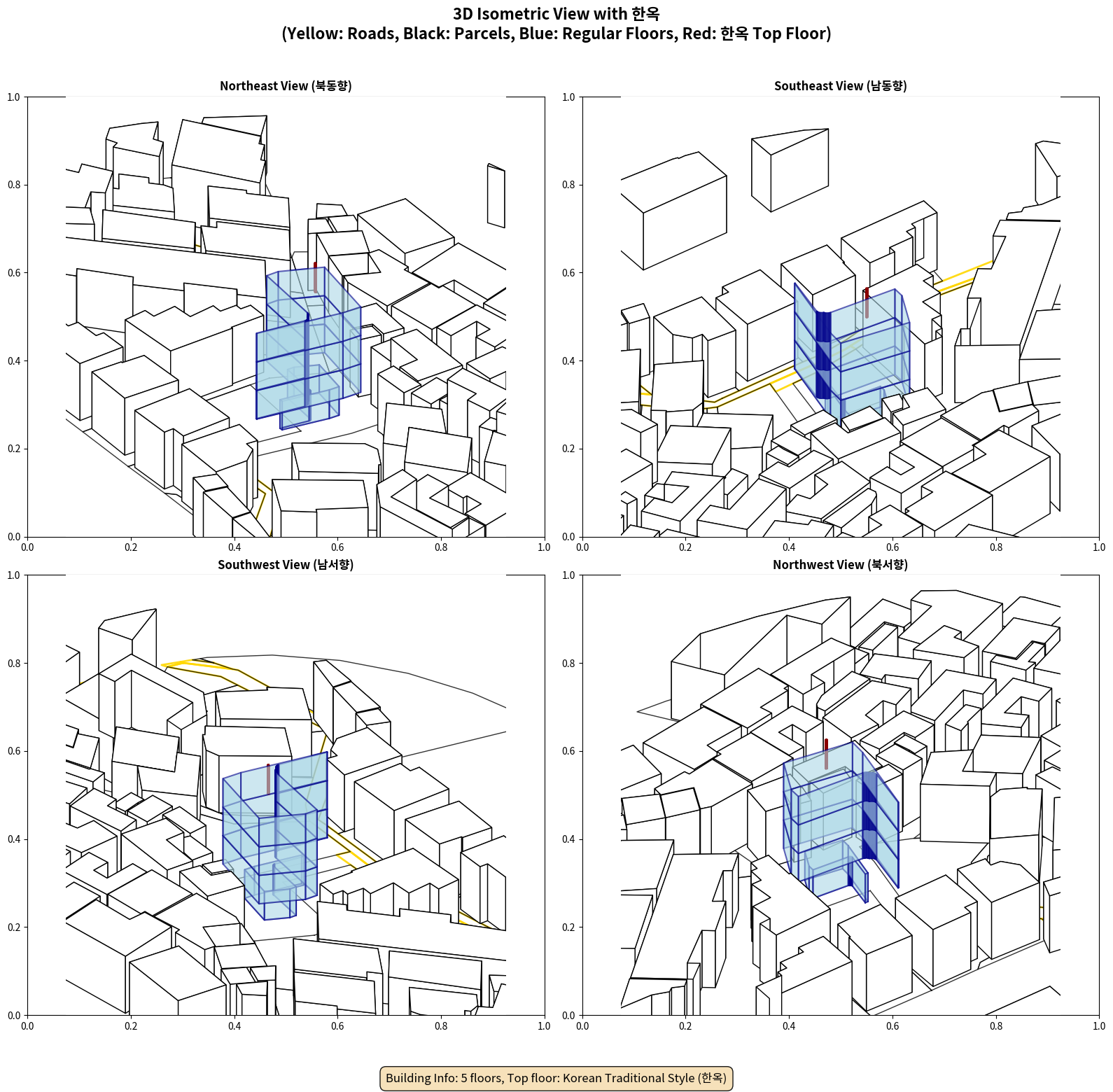 3D Isometric View with 한옥
(Yellow: Roads, Black: Parcels, Blue: Regular Floors, Red: 한옥 Top Floor)

Northeast View (북동향)

1.0
0.8
0.6
0.4
0.2
0.0
0.0 0.2 0.4 0.6 0.8 1.0

Southeast View (남동향)

1.0
0.8
0.6
0.4
0.2
0.0
0.0 0.2 0.4 0.6 0.8 1.0

Southwest View (남서향)

1.0
0.8
0.6
0.4
0.2
0.0
0.0 0.2 0.4 0.6 0.8 1.0

Northwest View (북서향)

1.0
0.8
0.6
0.4
0.2
0.0
0.0 0.2 0.4 0.6 0.8 1.0

Building Info: 5 floors, Top floor: Korean Traditional Style (한옥)