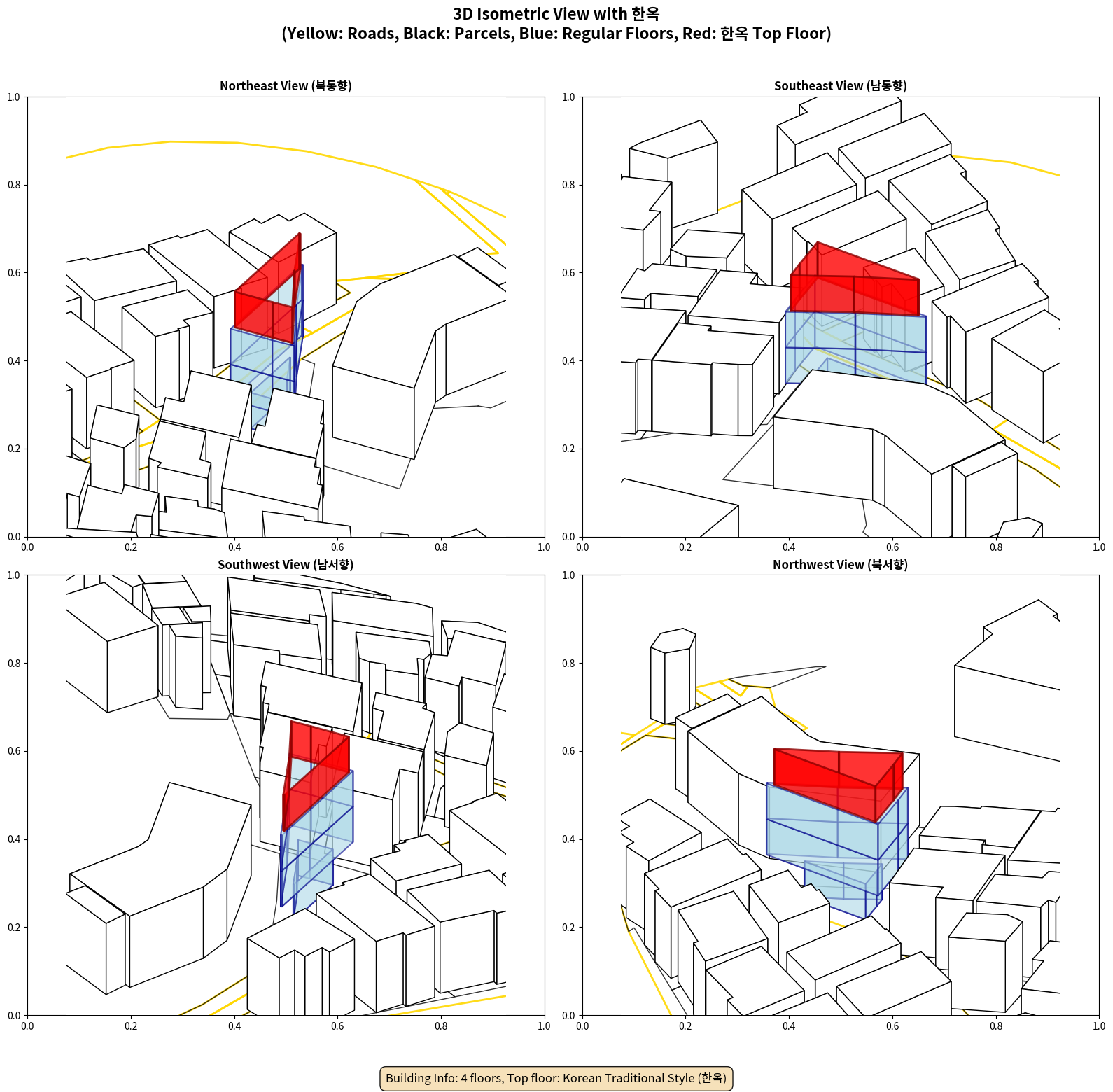 3D Isometric View with 한옥
(Yellow: Roads, Black: Parcels, Blue: Regular Floors, Red: 한옥 Top Floor)

Northeast View (북동향)

1.0
0.8
0.6
0.4
0.2
0.0
0.0 0.2 0.4 0.6 0.8 1.0

Southeast View (남동향)

1.0
0.8
0.6
0.4
0.2
0.0
0.0 0.2 0.4 0.6 0.8 1.0

Southwest View (남서향)

1.0
0.8
0.6
0.4
0.2
0.0
0.0 0.2 0.4 0.6 0.8 1.0

Northwest View (북서향)

1.0
0.8
0.6
0.4
0.2
0.0
0.0 0.2 0.4 0.6 0.8 1.0

Building Info: 4 floors, Top floor: Korean Traditional Style (한옥)