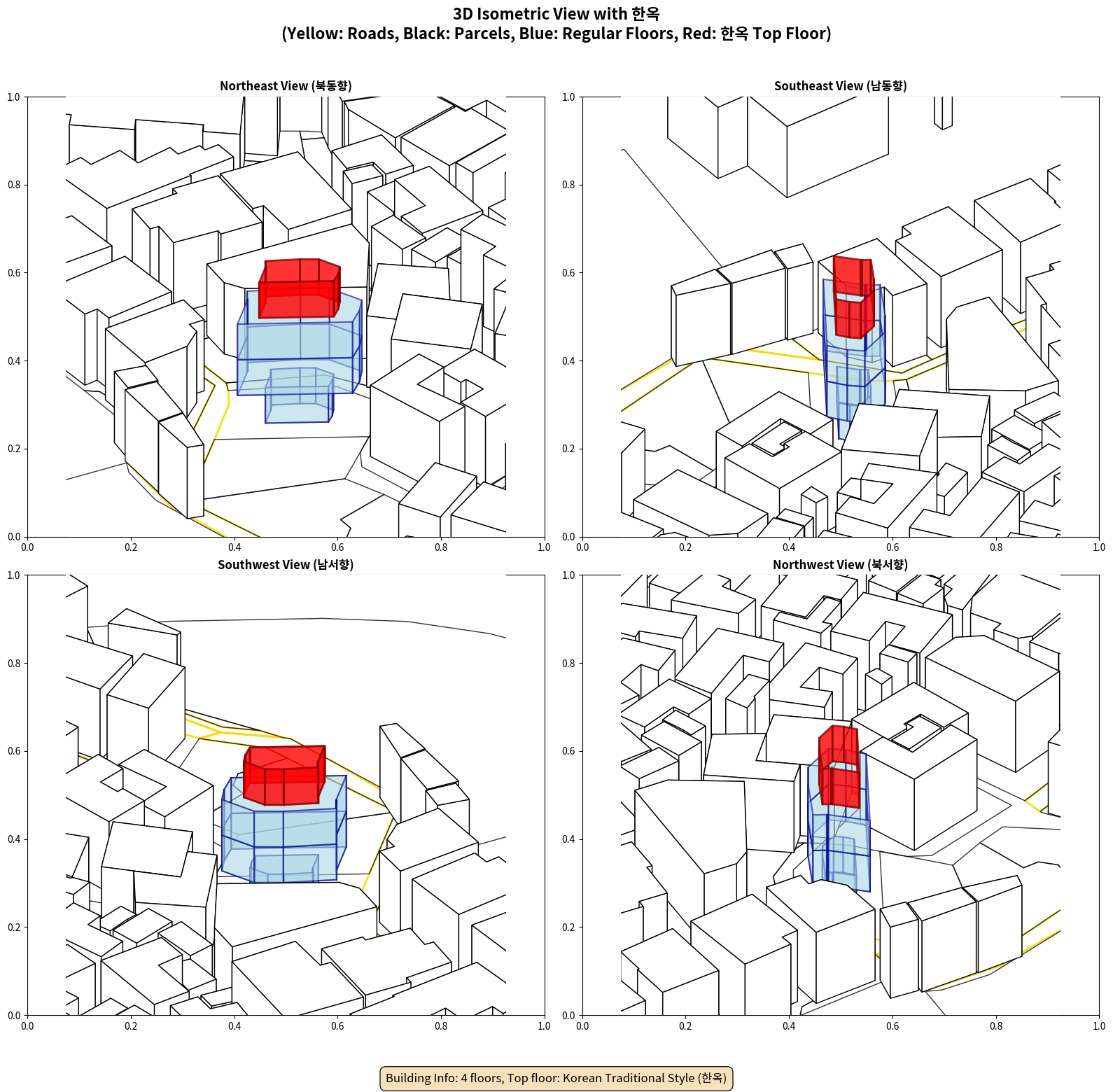 3D Isometric View with 한옥
(Yellow: Roads, Black: Parcels, Blue: Regular Floors, Red: 한옥 Top Floor)

Northeast View (북동향)

1.0
0.8
0.6
0.4
0.2
0.0
0.0 0.2 0.4 0.6 0.8 1.0

Southeast View (남동향)

1.0
0.8
0.6
0.4
0.2
0.0
0.0 0.2 0.4 0.6 0.8 1.0

Southwest View (남서향)

1.0
0.8
0.6
0.4
0.2
0.0
0.0 0.2 0.4 0.6 0.8 1.0

Northwest View (북서향)

1.0
0.8
0.6
0.4
0.2
0.0
0.0 0.2 0.4 0.6 0.8 1.0

Building Info: 4 floors, Top floor: Korean Traditional Style (한옥)