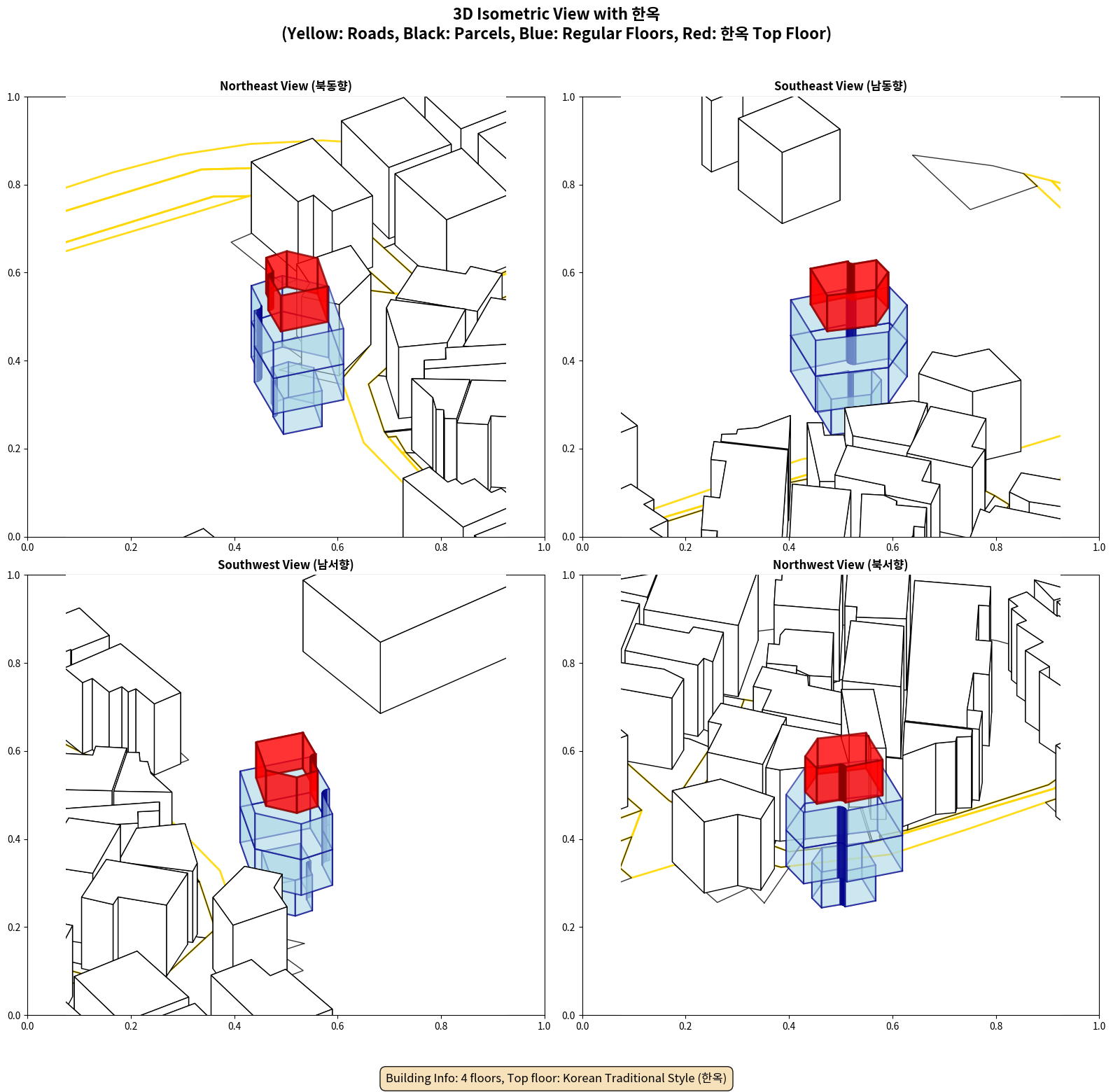 3D Isometric View with 한옥
(Yellow: Roads, Black: Parcels, Blue: Regular Floors, Red: 한옥 Top Floor)

Northeast View (북동향)

1.0
0.8
0.6
0.4
0.2
0.0
0.0 0.2 0.4 0.6 0.8 1.0

Southeast View (남동향)

1.0
0.8
0.6
0.4
0.2
0.0
0.0 0.2 0.4 0.6 0.8 1.0

Southwest View (남서향)

1.0
0.8
0.6
0.4
0.2
0.0
0.0 0.2 0.4 0.6 0.8 1.0

Northwest View (북서향)

1.0
0.8
0.6
0.4
0.2
0.0
0.0 0.2 0.4 0.6 0.8 1.0

Building Info: 4 floors, Top floor: Korean Traditional Style (한옥)