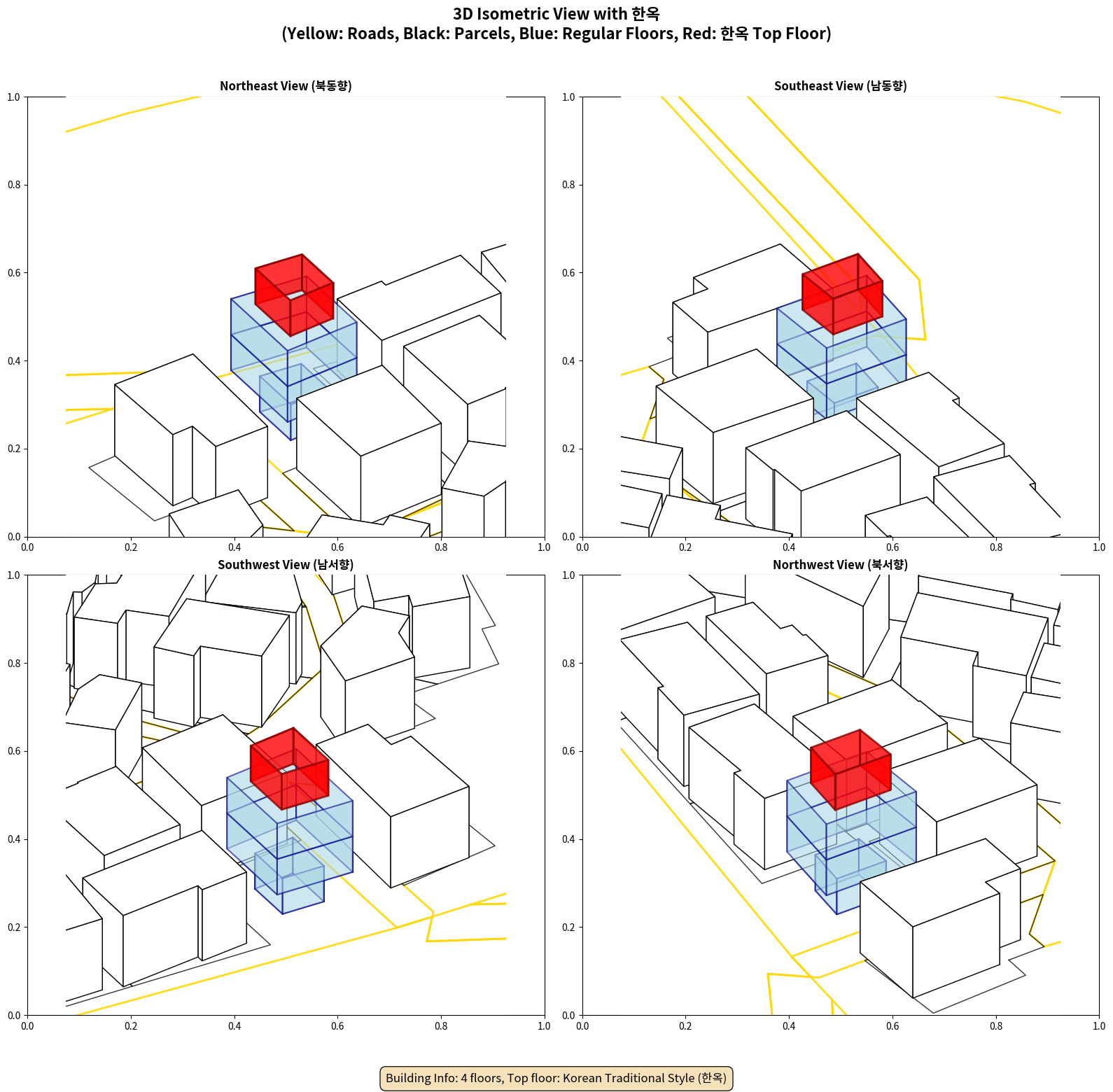 3D Isometric View with 한옥
(Yellow: Roads, Black: Parcels, Blue: Regular Floors, Red: 한옥 Top Floor)

Northeast View (북동향)

1.0
0.8
0.6
0.4
0.2
0.0
0.0 0.2 0.4 0.6 0.8 1.0

Southeast View (남동향)

1.0
0.8
0.6
0.4
0.2
0.0
0.0 0.2 0.4 0.6 0.8 1.0

Southwest View (남서향)

1.0
0.8
0.6
0.4
0.2
0.0
0.0 0.2 0.4 0.6 0.8 1.0

Northwest View (북서향)

1.0
0.8
0.6
0.4
0.2
0.0
0.0 0.2 0.4 0.6 0.8 1.0

Building Info: 4 floors, Top floor: Korean Traditional Style (한옥)