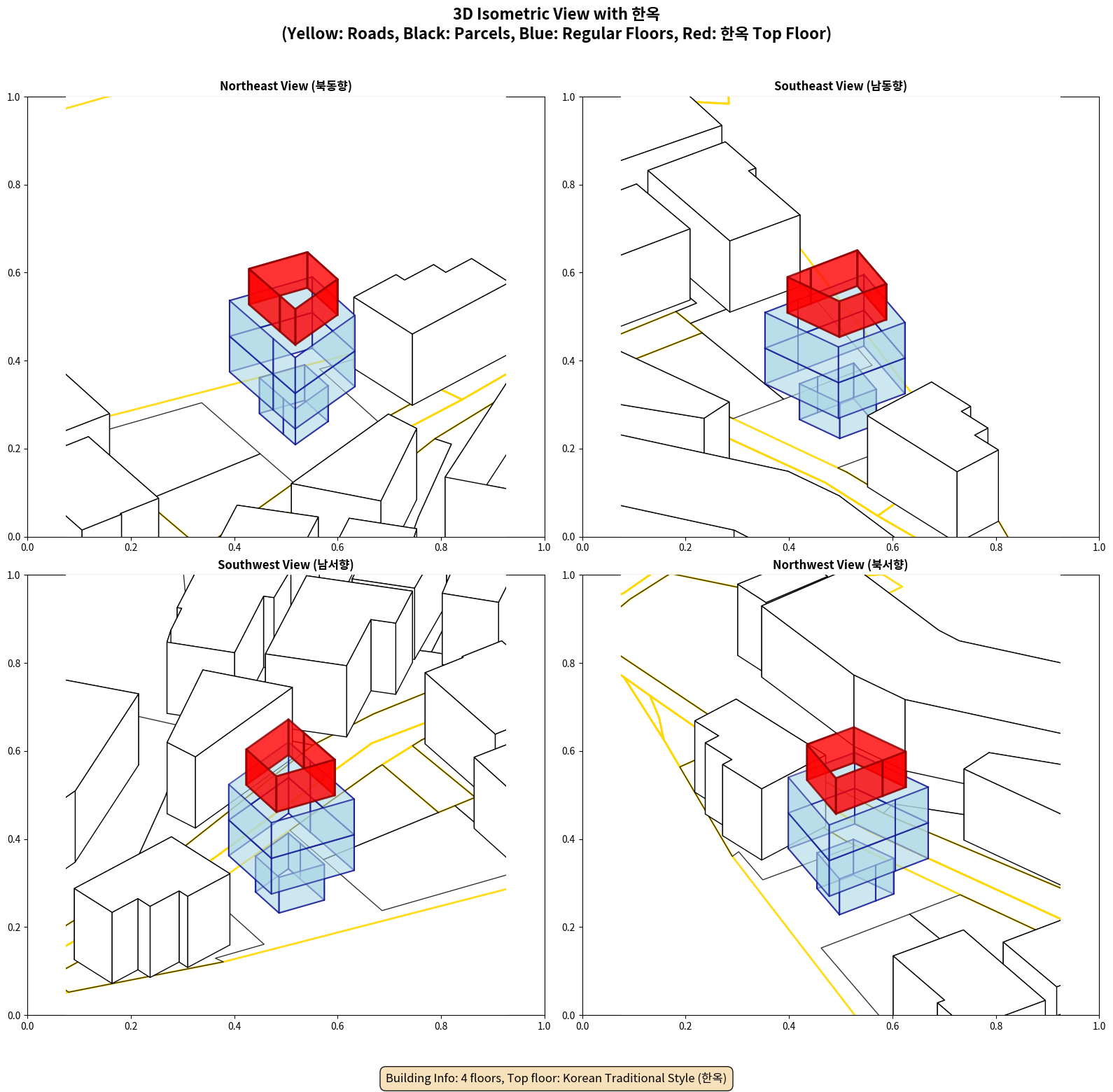 3D Isometric View with 한옥
(Yellow: Roads, Black: Parcels, Blue: Regular Floors, Red: 한옥 Top Floor)

Northeast View (북동향)

1.0
0.8
0.6
0.4
0.2
0.0
0.0 0.2 0.4 0.6 0.8 1.0

Southeast View (남동향)

1.0
0.8
0.6
0.4
0.2
0.0
0.0 0.2 0.4 0.6 0.8 1.0

Southwest View (남서향)

1.0
0.8
0.6
0.4
0.2
0.0
0.0 0.2 0.4 0.6 0.8 1.0

Northwest View (북서향)

1.0
0.8
0.6
0.4
0.2
0.0
0.0 0.2 0.4 0.6 0.8 1.0

Building Info: 4 floors, Top floor: Korean Traditional Style (한옥)