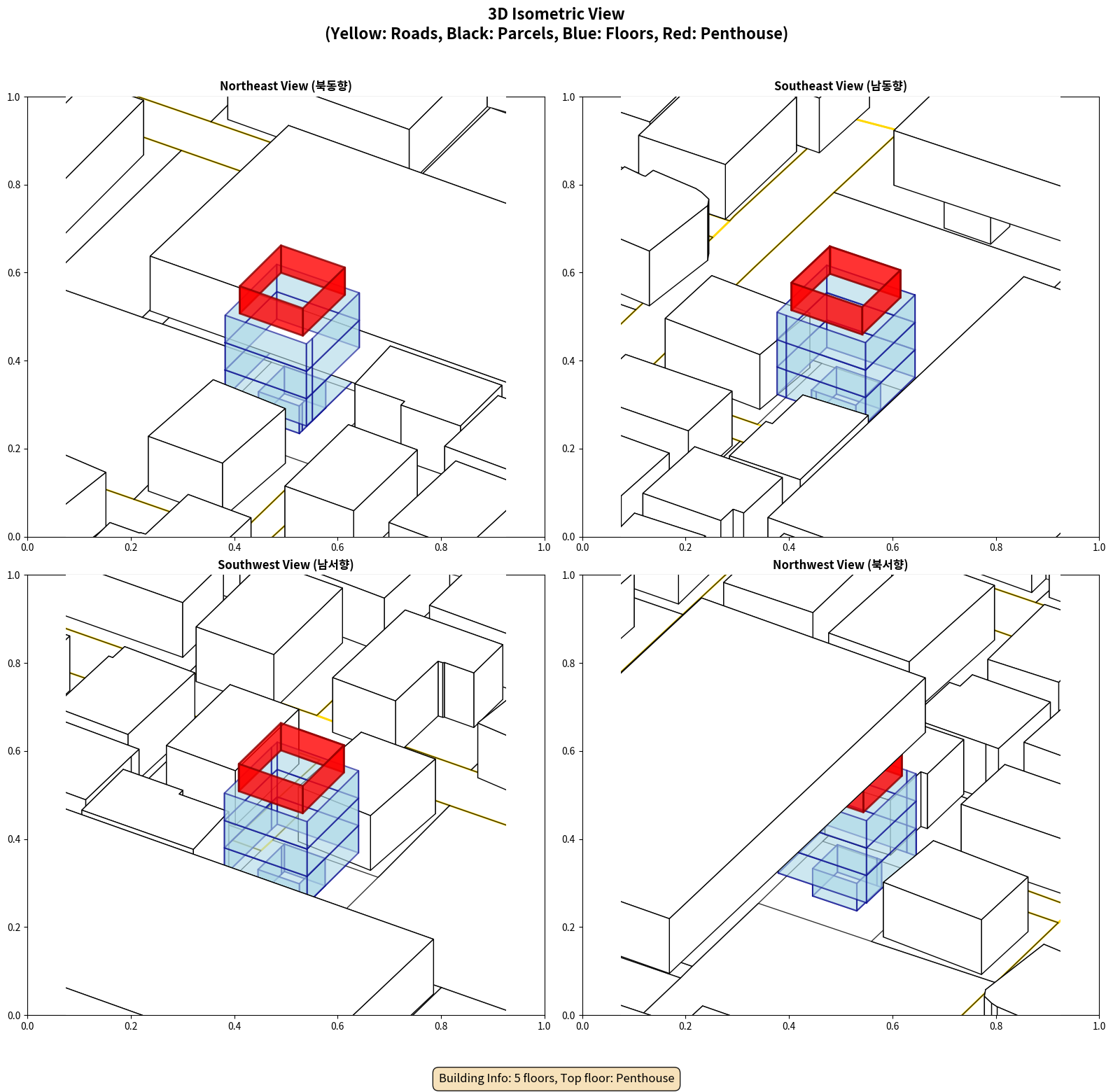 3D Isometric View
(Yellow: Roads, Black: Parcels, Blue: Floors, Red: Penthouse)

Northeast View (북동향)

1.0
0.8
0.6
0.4
0.2
0.0
0.0 0.2 0.4 0.6 0.8 1.0

Southeast View (남동향)

1.0
0.8
0.6
0.4
0.2
0.0
0.0 0.2 0.4 0.6 0.8 1.0

Southwest View (남서향)

1.0
0.8
0.6
0.4
0.2
0.0
0.0 0.2 0.4 0.6 0.8 1.0

Northwest View (북서향)

1.0
0.8
0.6
0.4
0.2
0.0
0.0 0.2 0.4 0.6 0.8 1.0

Building Info: 5 floors, Top floor: Penthouse