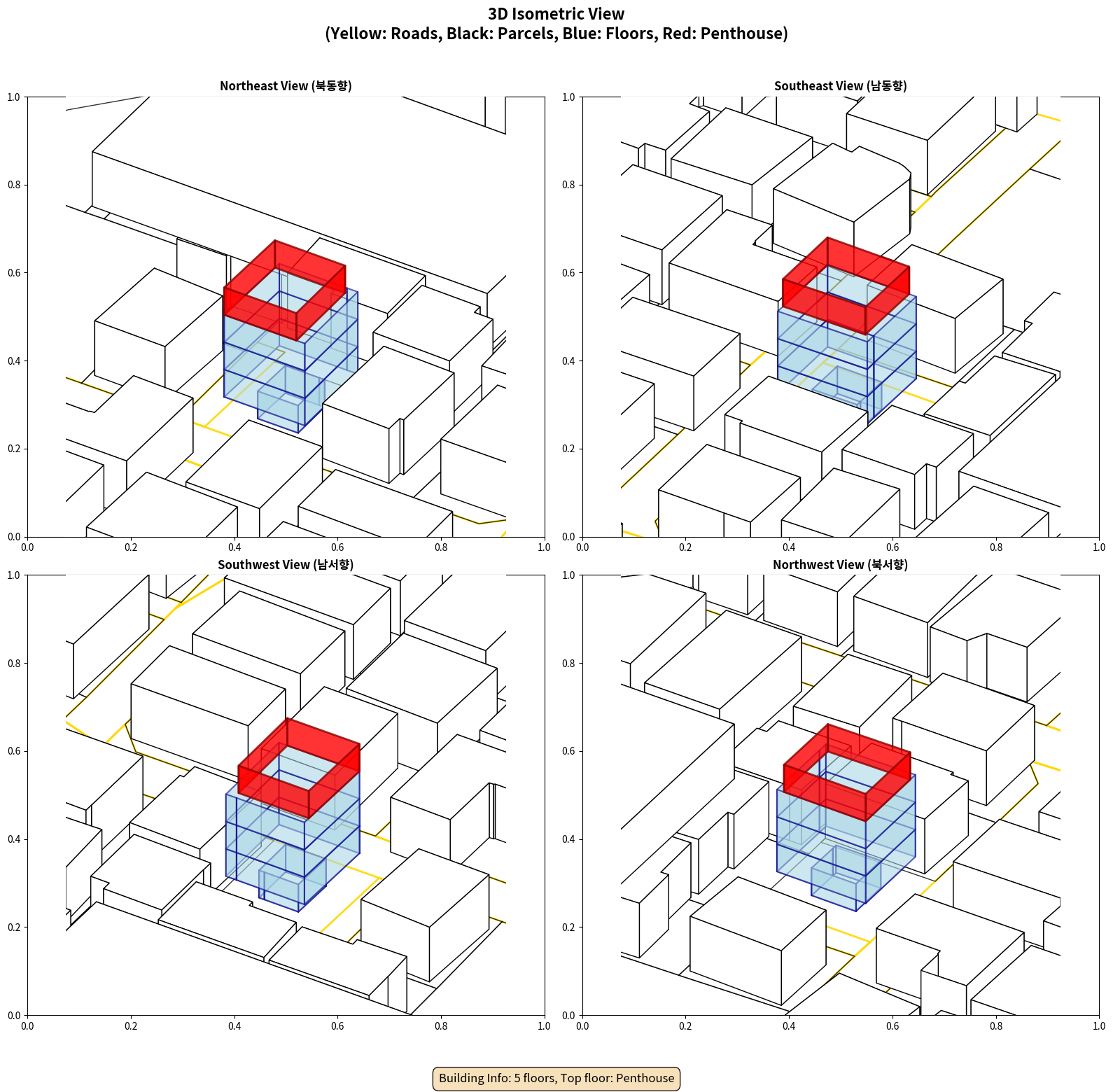 3D Isometric View
(Yellow: Roads, Black: Parcels, Blue: Floors, Red: Penthouse)

Northeast View (북동향)

1.0
0.8
0.6
0.4
0.2
0.0
0.0 0.2 0.4 0.6 0.8 1.0

Southeast View (남동향)

1.0
0.8
0.6
0.4
0.2
0.0
0.0 0.2 0.4 0.6 0.8 1.0

Southwest View (남서향)

1.0
0.8
0.6
0.4
0.2
0.0
0.0 0.2 0.4 0.6 0.8 1.0

Northwest View (북서향)

1.0
0.8
0.6
0.4
0.2
0.0
0.0 0.2 0.4 0.6 0.8 1.0

Building Info: 5 floors, Top floor: Penthouse