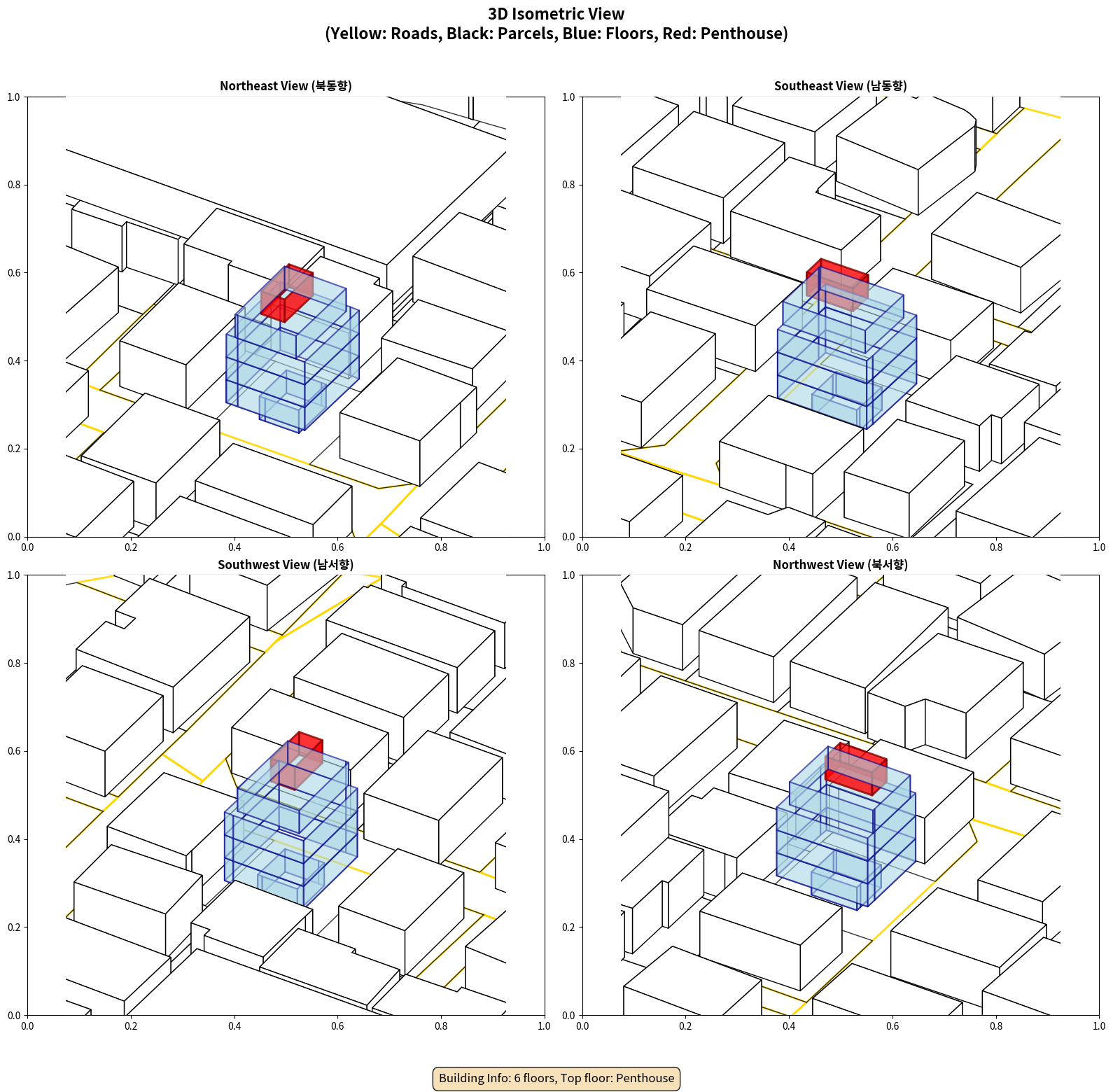 3D Isometric View
(Yellow: Roads, Black: Parcels, Blue: Floors, Red: Penthouse)

Northeast View (북동향)

1.0
0.8
0.6
0.4
0.2
0.0
0.0 0.2 0.4 0.6 0.8 1.0

Southeast View (남동향)

1.0
0.8
0.6
0.4
0.2
0.0
0.0 0.2 0.4 0.6 0.8 1.0

Southwest View (남서향)

1.0
0.8
0.6
0.4
0.2
0.0
0.0 0.2 0.4 0.6 0.8 1.0

Northwest View (북서향)

1.0
0.8
0.6
0.4
0.2
0.0
0.0 0.2 0.4 0.6 0.8 1.0

Building Info: 6 floors, Top floor: Penthouse