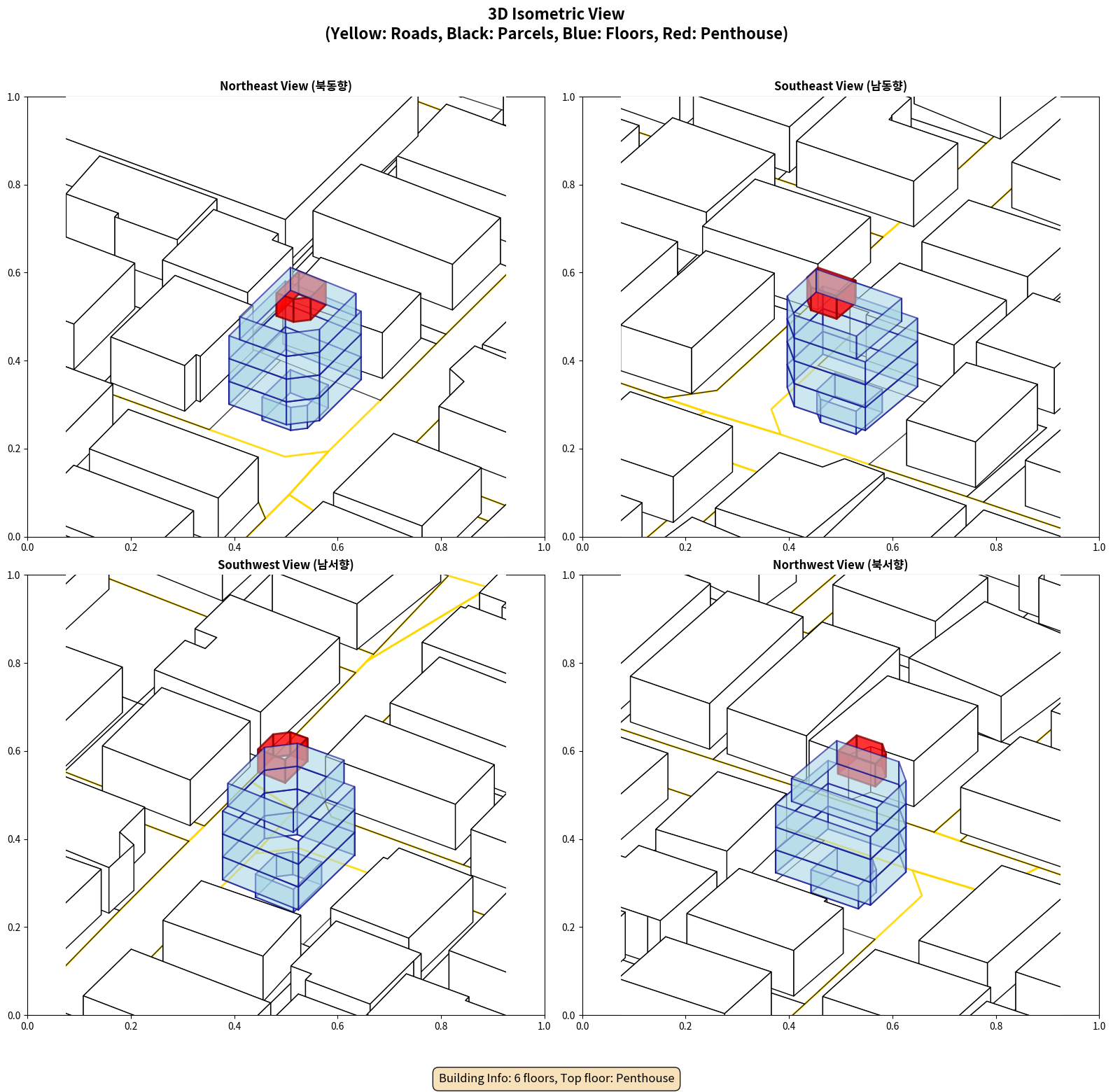 3D Isometric View
(Yellow: Roads, Black: Parcels, Blue: Floors, Red: Penthouse)

Northeast View (북동향)

1.0
0.8
0.6
0.4
0.2
0.0
0.0 0.2 0.4 0.6 0.8 1.0

Southeast View (남동향)

1.0
0.8
0.6
0.4
0.2
0.0
0.0 0.2 0.4 0.6 0.8 1.0

Southwest View (남서향)

1.0
0.8
0.6
0.4
0.2
0.0
0.0 0.2 0.4 0.6 0.8 1.0

Northwest View (북서향)

1.0
0.8
0.6
0.4
0.2
0.0
0.0 0.2 0.4 0.6 0.8 1.0

Building Info: 6 floors, Top floor: Penthouse