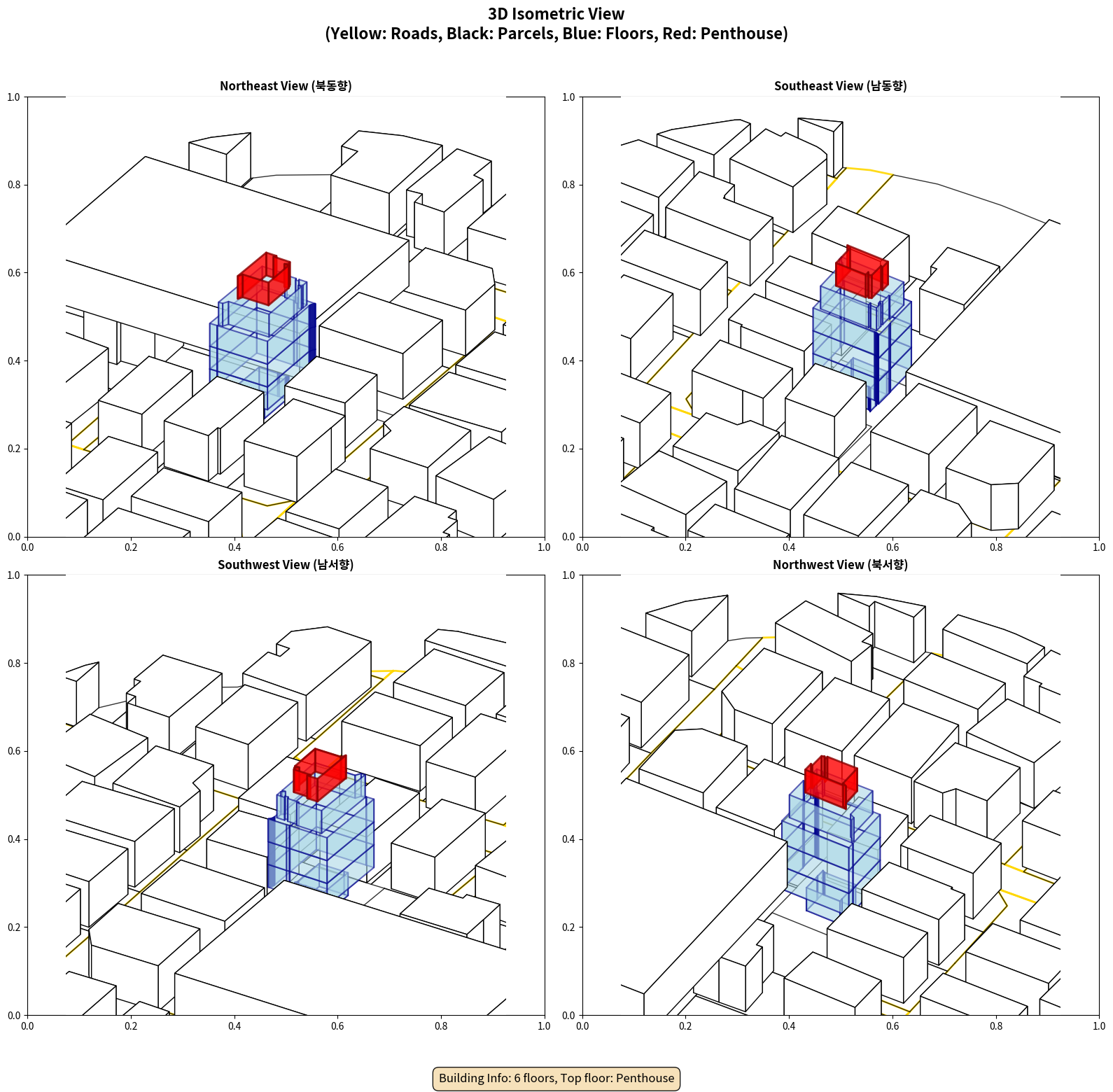 3D Isometric View
(Yellow: Roads, Black: Parcels, Blue: Floors, Red: Penthouse)

Northeast View (북동향)

1.0
0.8
0.6
0.4
0.2
0.0
0.0 0.2 0.4 0.6 0.8 1.0

Southeast View (남동향)

1.0
0.8
0.6
0.4
0.2
0.0
0.0 0.2 0.4 0.6 0.8 1.0

Southwest View (남서향)

1.0
0.8
0.6
0.4
0.2
0.0
0.0 0.2 0.4 0.6 0.8 1.0

Northwest View (북서향)

1.0
0.8
0.6
0.4
0.2
0.0
0.0 0.2 0.4 0.6 0.8 1.0

Building Info: 6 floors, Top floor: Penthouse