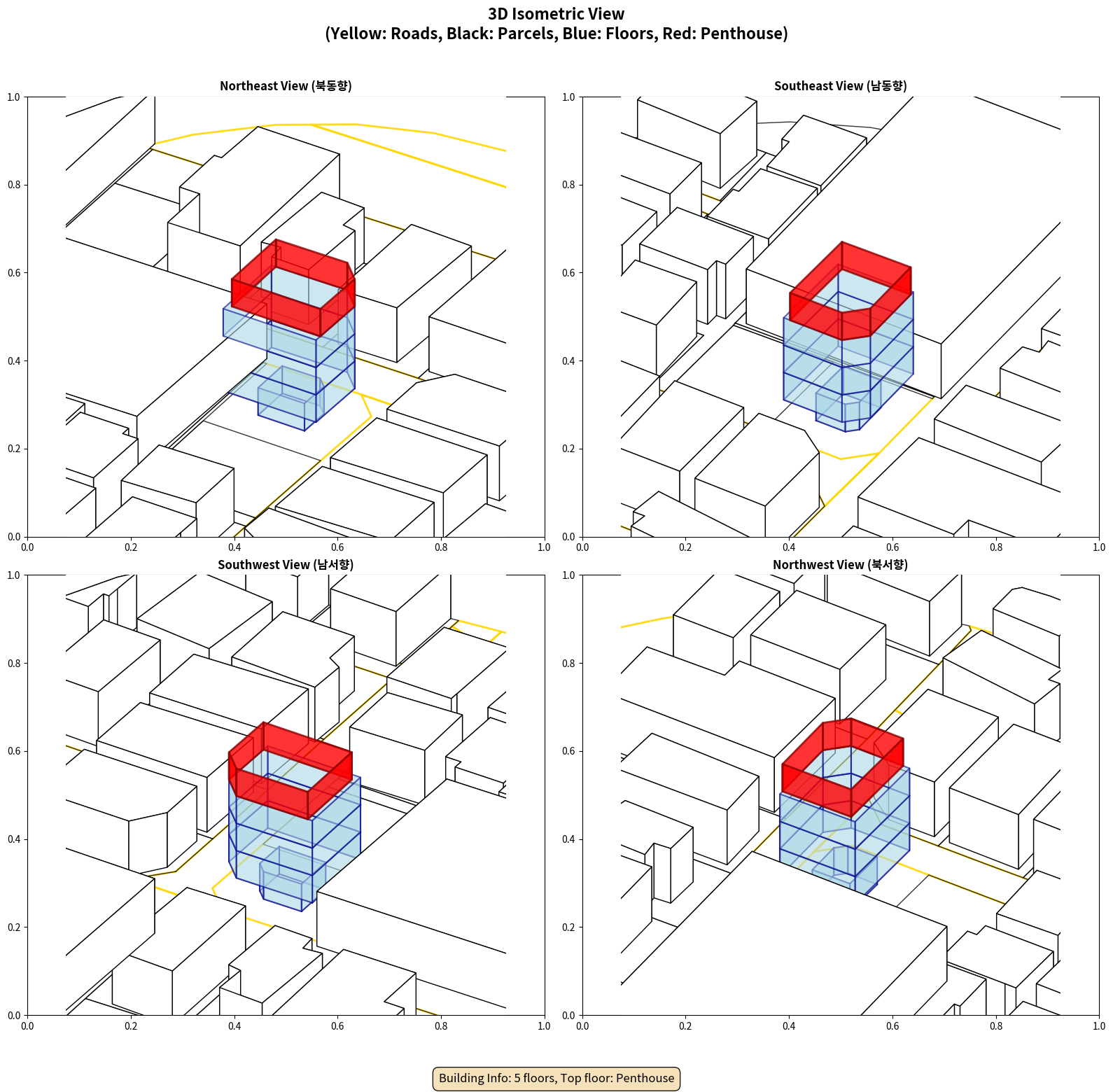 3D Isometric View
(Yellow: Roads, Black: Parcels, Blue: Floors, Red: Penthouse)

Northeast View (북동향)

1.0
0.8
0.6
0.4
0.2
0.0
0.0 0.2 0.4 0.6 0.8 1.0

Southeast View (남동향)

1.0
0.8
0.6
0.4
0.2
0.0
0.0 0.2 0.4 0.6 0.8 1.0

Southwest View (남서향)

1.0
0.8
0.6
0.4
0.2
0.0
0.0 0.2 0.4 0.6 0.8 1.0

Northwest View (북서향)

1.0
0.8
0.6
0.4
0.2
0.0
0.0 0.2 0.4 0.6 0.8 1.0

Building Info: 5 floors, Top floor: Penthouse