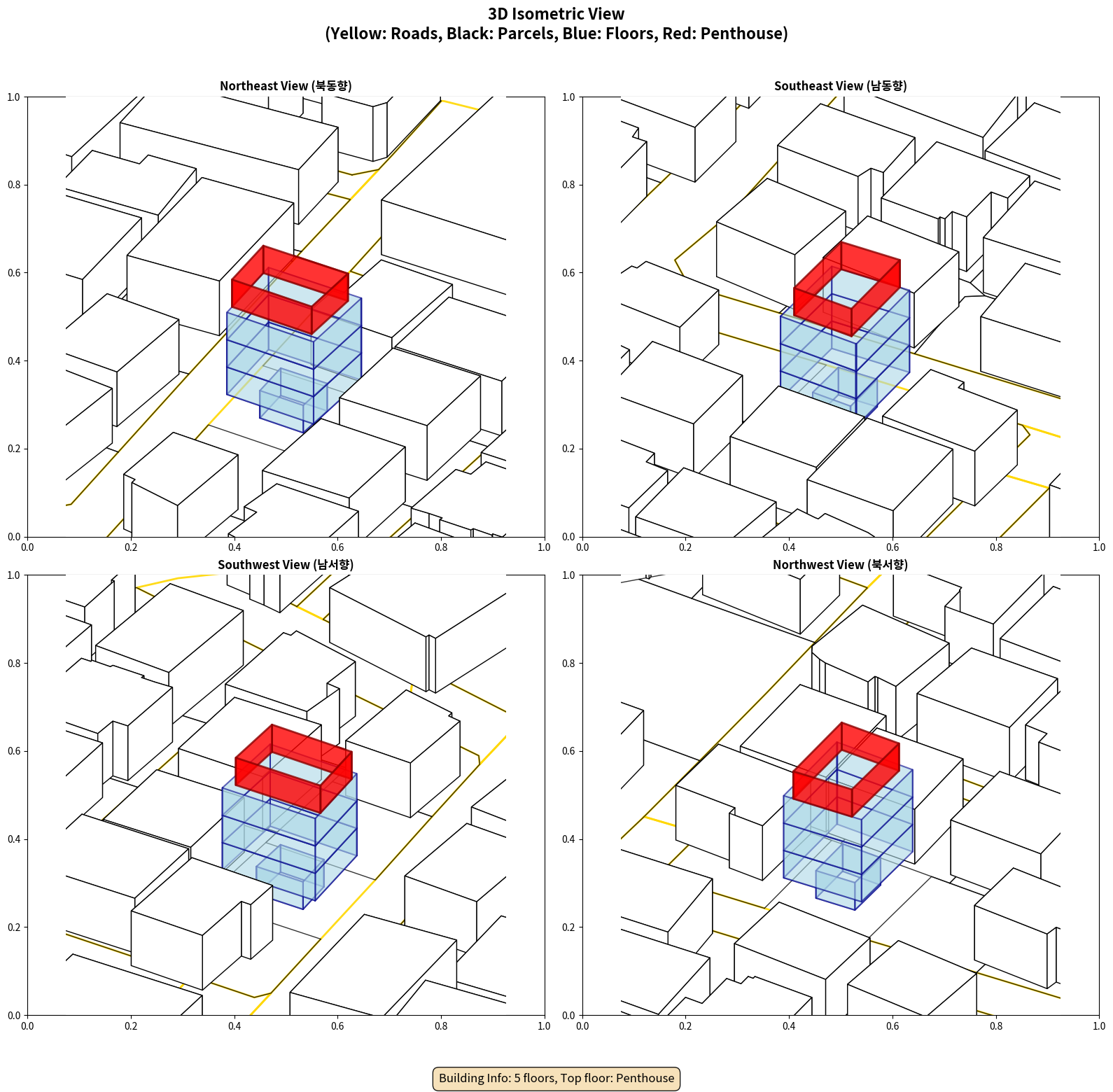 3D Isometric View
(Yellow: Roads, Black: Parcels, Blue: Floors, Red: Penthouse)

Northeast View (북동향)

1.0
0.8
0.6
0.4
0.2
0.0
0.0 0.2 0.4 0.6 0.8 1.0

Southeast View (남동향)

1.0
0.8
0.6
0.4
0.2
0.0
0.0 0.2 0.4 0.6 0.8 1.0

Southwest View (남서향)

1.0
0.8
0.6
0.4
0.2
0.0
0.0 0.2 0.4 0.6 0.8 1.0

Northwest View (북서향)

1.0
0.8
0.6
0.4
0.2
0.0
0.0 0.2 0.4 0.6 0.8 1.0

Building Info: 5 floors, Top floor: Penthouse