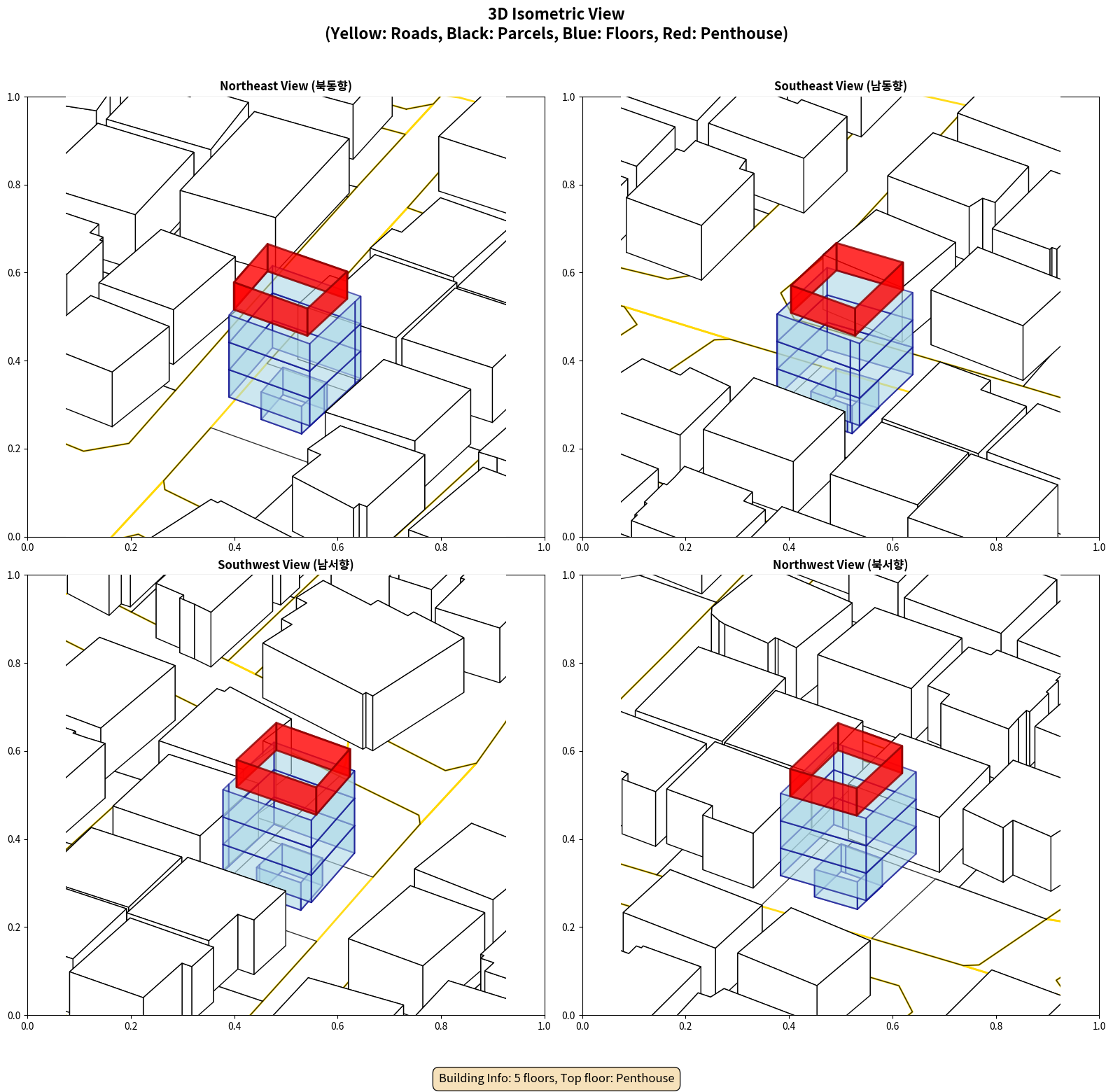 3D Isometric View
(Yellow: Roads, Black: Parcels, Blue: Floors, Red: Penthouse)

Northeast View (북동향)

1.0
0.8
0.6
0.4
0.2
0.0
0.0 0.2 0.4 0.6 0.8 1.0

Southeast View (남동향)

1.0
0.8
0.6
0.4
0.2
0.0
0.0 0.2 0.4 0.6 0.8 1.0

Southwest View (남서향)

1.0
0.8
0.6
0.4
0.2
0.0
0.0 0.2 0.4 0.6 0.8 1.0

Northwest View (북서향)

1.0
0.8
0.6
0.4
0.2
0.0
0.0 0.2 0.4 0.6 0.8 1.0

Building Info: 5 floors, Top floor: Penthouse