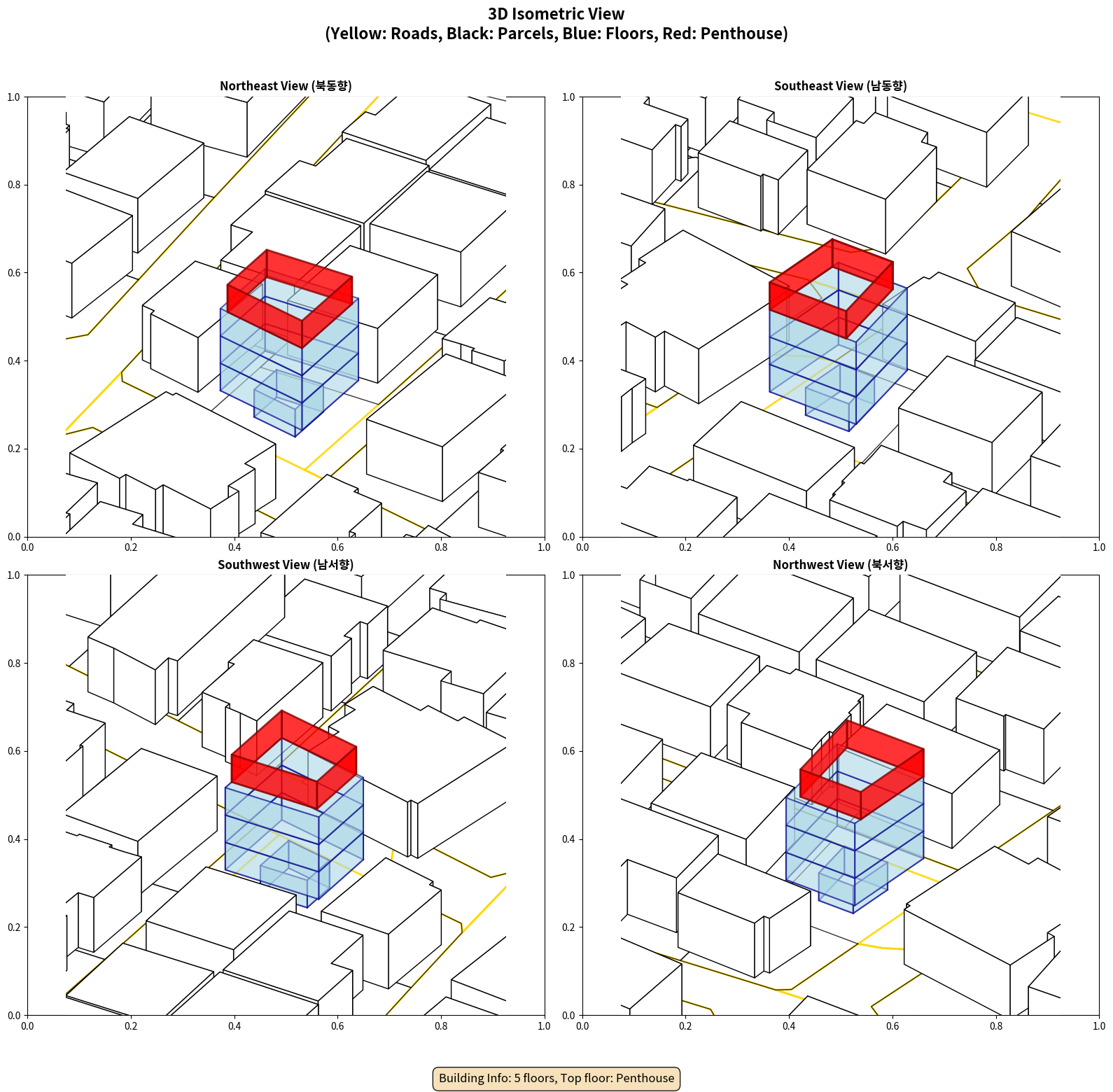 3D Isometric View
(Yellow: Roads, Black: Parcels, Blue: Floors, Red: Penthouse)

Northeast View (북동향)

1.0
0.8
0.6
0.4
0.2
0.0
0.0 0.2 0.4 0.6 0.8 1.0

Southeast View (남동향)

1.0
0.8
0.6
0.4
0.2
0.0
0.0 0.2 0.4 0.6 0.8 1.0

Southwest View (남서향)

1.0
0.8
0.6
0.4
0.2
0.0
0.0 0.2 0.4 0.6 0.8 1.0

Northwest View (북서향)

1.0
0.8
0.6
0.4
0.2
0.0
0.0 0.2 0.4 0.6 0.8 1.0

Building Info: 5 floors, Top floor: Penthouse