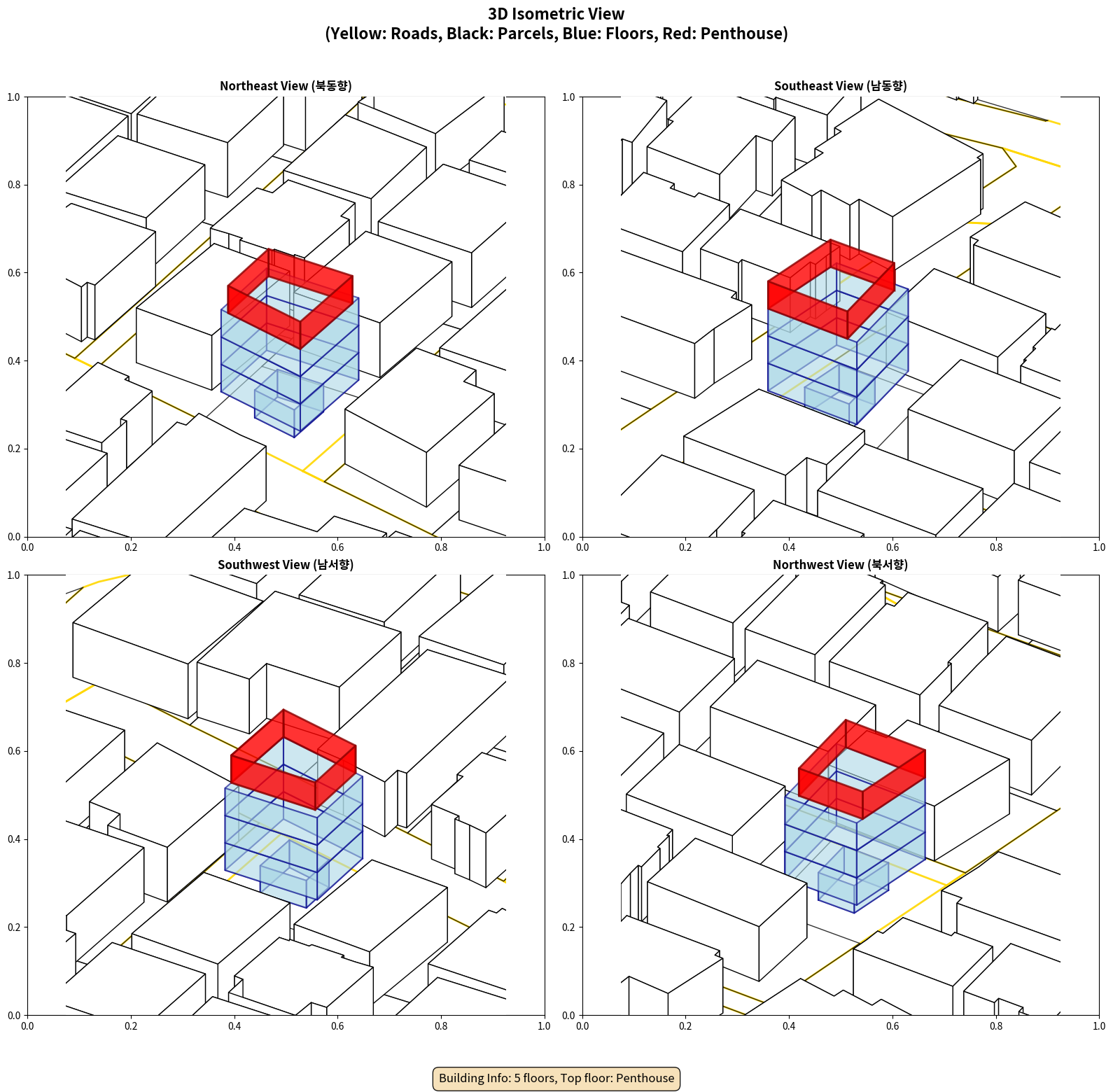 3D Isometric View
(Yellow: Roads, Black: Parcels, Blue: Floors, Red: Penthouse)

Northeast View (북동향)

1.0
0.8
0.6
0.4
0.2
0.0
0.0 0.2 0.4 0.6 0.8 1.0

Southeast View (남동향)

1.0
0.8
0.6
0.4
0.2
0.0
0.0 0.2 0.4 0.6 0.8 1.0

Southwest View (남서향)

1.0
0.8
0.6
0.4
0.2
0.0
0.0 0.2 0.4 0.6 0.8 1.0

Northwest View (북서향)

1.0
0.8
0.6
0.4
0.2
0.0
0.0 0.2 0.4 0.6 0.8 1.0

Building Info: 5 floors, Top floor: Penthouse