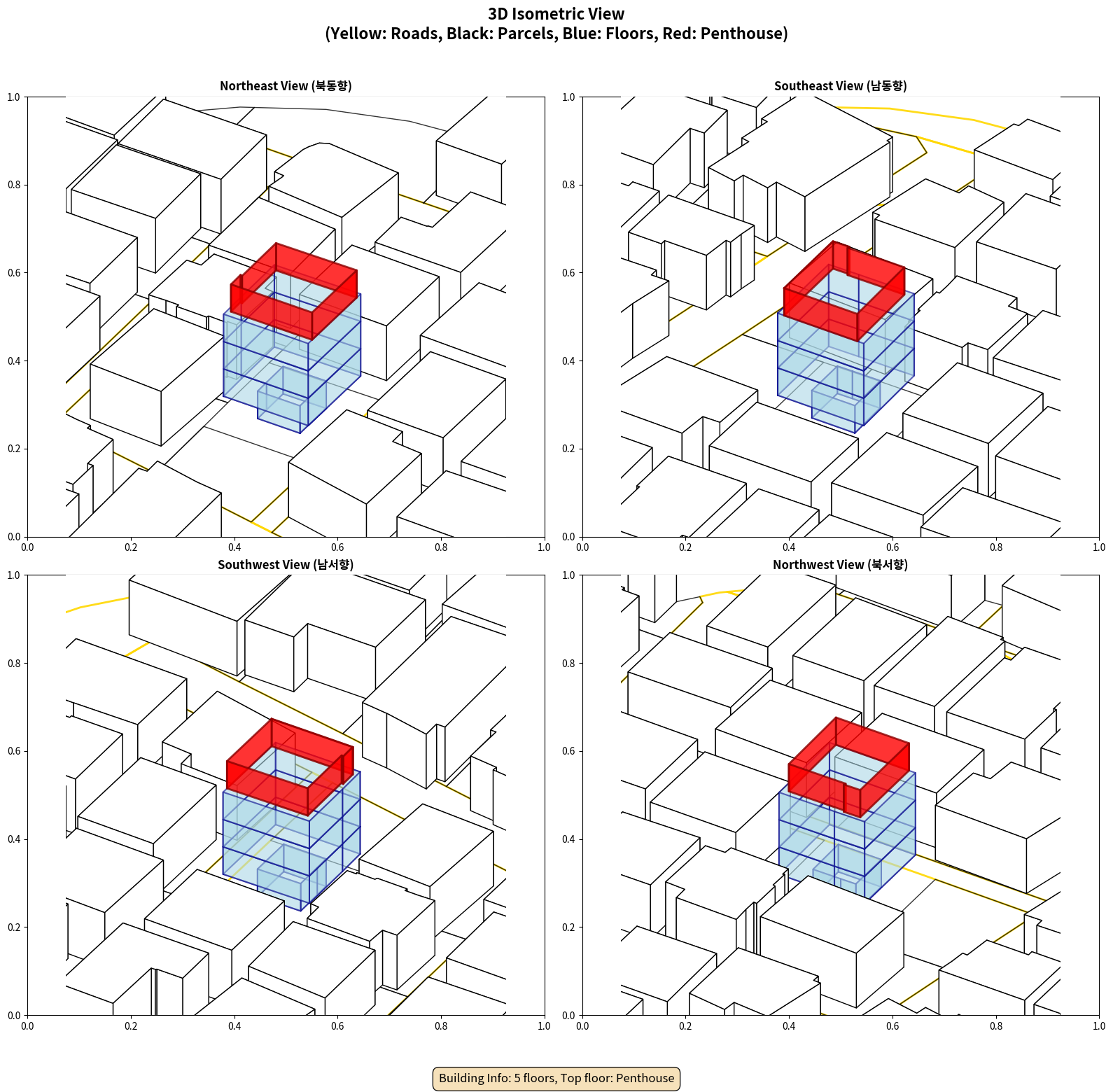 3D Isometric View
(Yellow: Roads, Black: Parcels, Blue: Floors, Red: Penthouse)

Northeast View (북동향)

1.0
0.8
0.6
0.4
0.2
0.0
0.0 0.2 0.4 0.6 0.8 1.0

Southeast View (남동향)

1.0
0.8
0.6
0.4
0.2
0.0
0.0 0.2 0.4 0.6 0.8 1.0

Southwest View (남서향)

1.0
0.8
0.6
0.4
0.2
0.0
0.0 0.2 0.4 0.6 0.8 1.0

Northwest View (북서향)

1.0
0.8
0.6
0.4
0.2
0.0
0.0 0.2 0.4 0.6 0.8 1.0

Building Info: 5 floors, Top floor: Penthouse