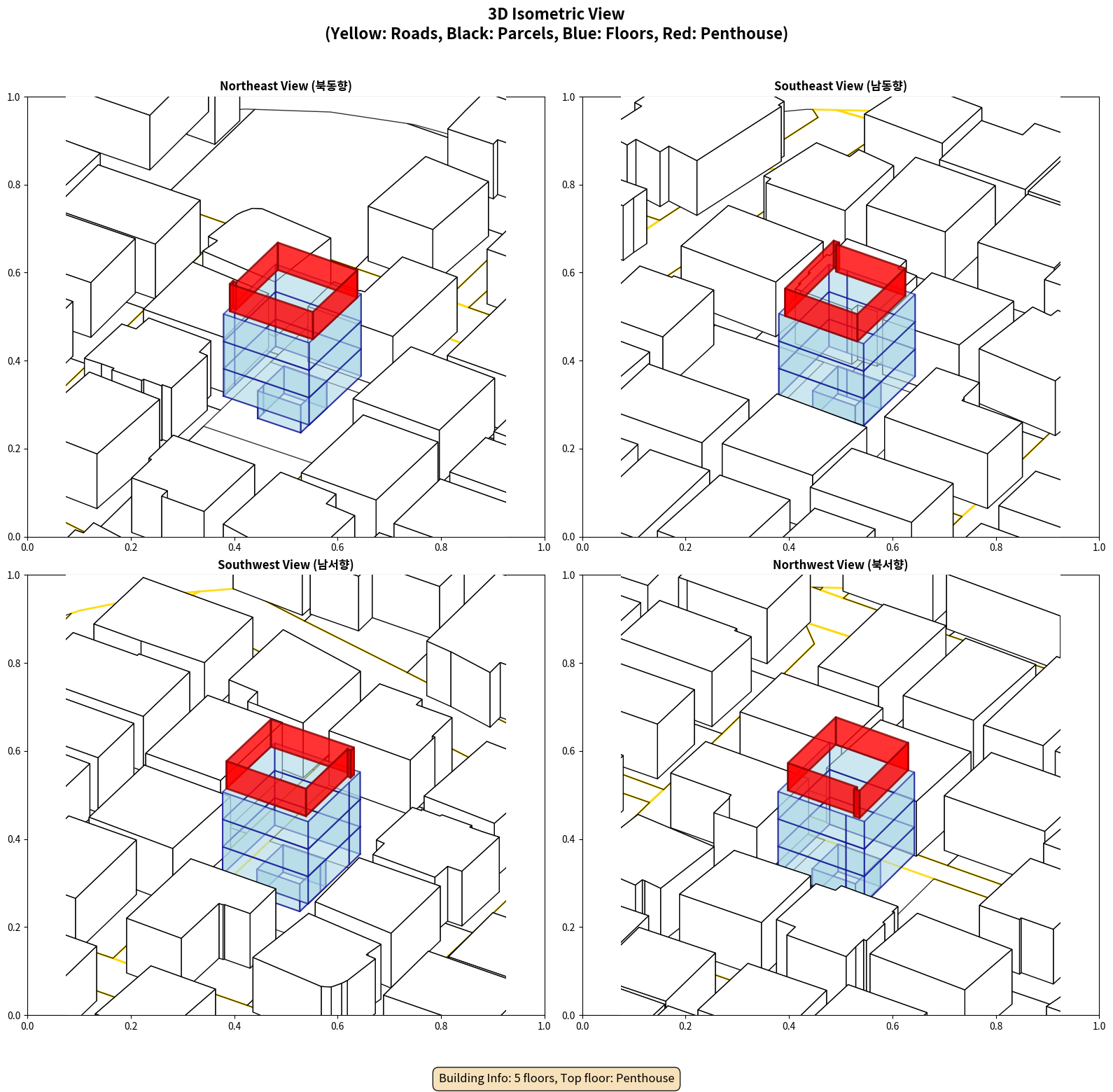 3D Isometric View
(Yellow: Roads, Black: Parcels, Blue: Floors, Red: Penthouse)

Northeast View (북동향)

1.0
0.8
0.6
0.4
0.2
0.0
0.0 0.2 0.4 0.6 0.8 1.0

Southeast View (남동향)

1.0
0.8
0.6
0.4
0.2
0.0
0.0 0.2 0.4 0.6 0.8 1.0

Southwest View (남서향)

1.0
0.8
0.6
0.4
0.2
0.0
0.0 0.2 0.4 0.6 0.8 1.0

Northwest View (북서향)

1.0
0.8
0.6
0.4
0.2
0.0
0.0 0.2 0.4 0.6 0.8 1.0

Building Info: 5 floors, Top floor: Penthouse