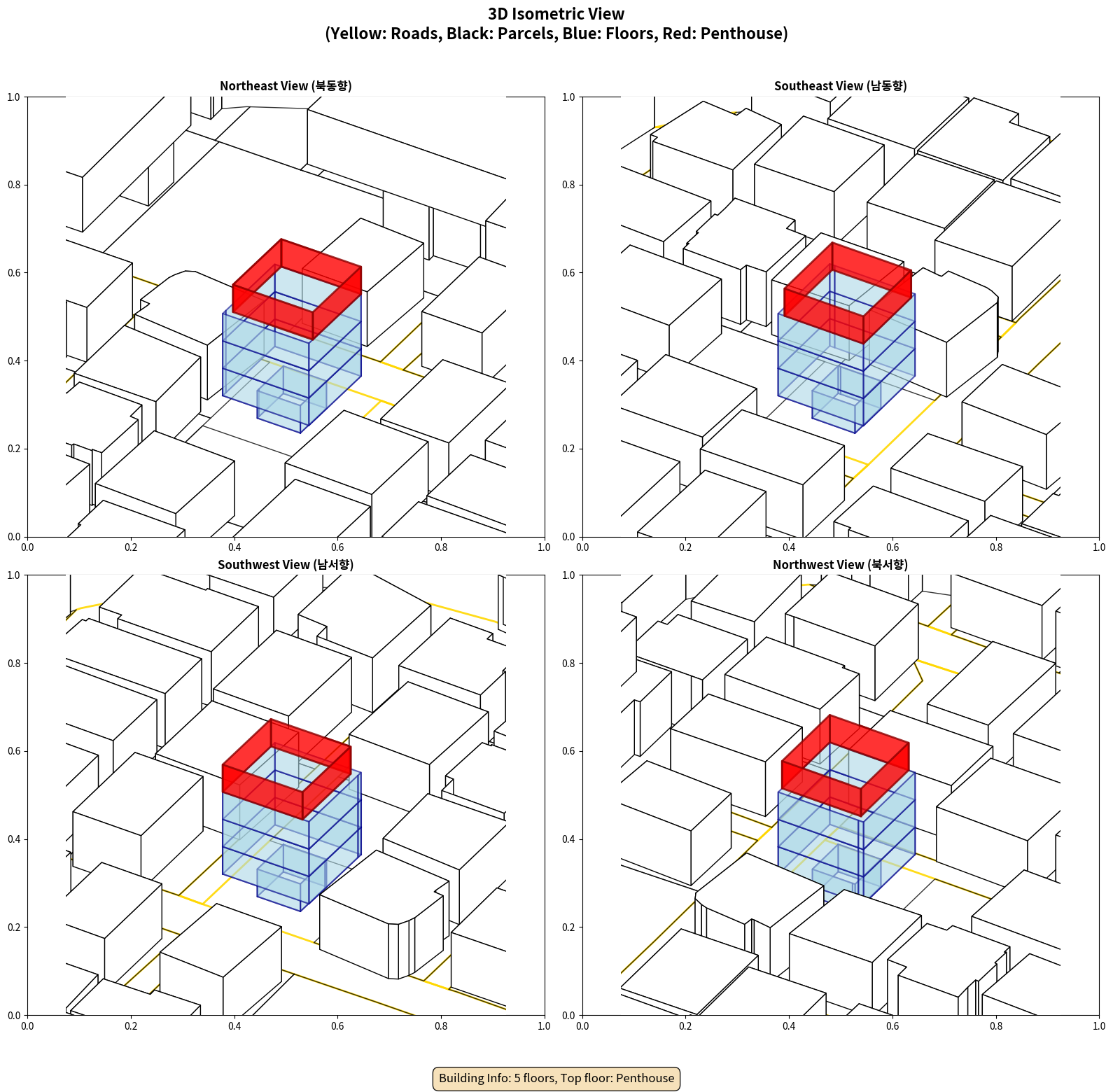 3D Isometric View
(Yellow: Roads, Black: Parcels, Blue: Floors, Red: Penthouse)

Northeast View (북동향)

1.0
0.8
0.6
0.4
0.2
0.0
0.0 0.2 0.4 0.6 0.8 1.0

Southeast View (남동향)

1.0
0.8
0.6
0.4
0.2
0.0
0.0 0.2 0.4 0.6 0.8 1.0

Southwest View (남서향)

1.0
0.8
0.6
0.4
0.2
0.0
0.0 0.2 0.4 0.6 0.8 1.0

Northwest View (북서향)

1.0
0.8
0.6
0.4
0.2
0.0
0.0 0.2 0.4 0.6 0.8 1.0

Building Info: 5 floors, Top floor: Penthouse