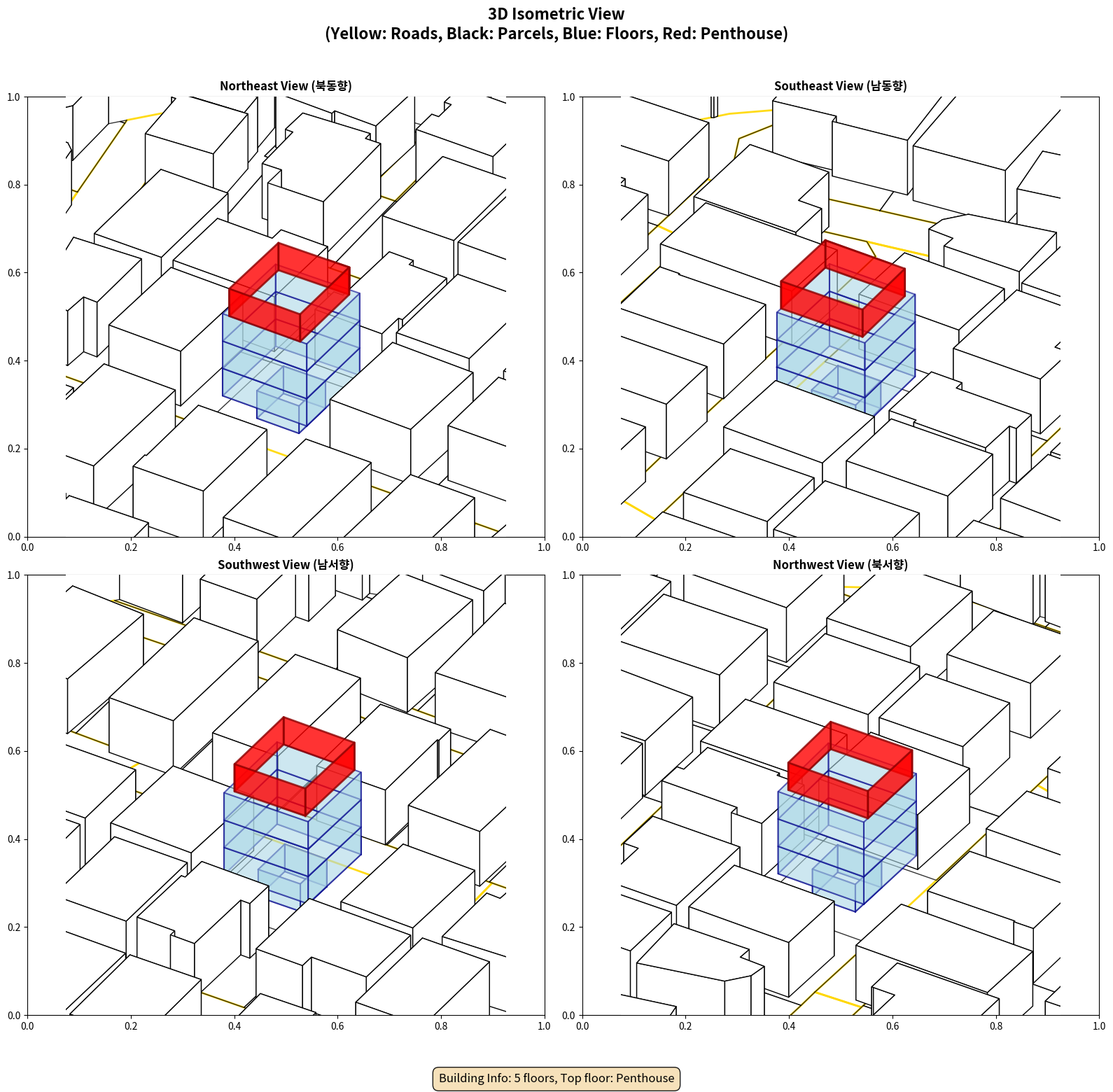 3D Isometric View
(Yellow: Roads, Black: Parcels, Blue: Floors, Red: Penthouse)

Northeast View (북동향)

1.0
0.8
0.6
0.4
0.2
0.0
0.0 0.2 0.4 0.6 0.8 1.0

Southeast View (남동향)

1.0
0.8
0.6
0.4
0.2
0.0
0.0 0.2 0.4 0.6 0.8 1.0

Southwest View (남서향)

1.0
0.8
0.6
0.4
0.2
0.0
0.0 0.2 0.4 0.6 0.8 1.0

Northwest View (북서향)

1.0
0.8
0.6
0.4
0.2
0.0
0.0 0.2 0.4 0.6 0.8 1.0

Building Info: 5 floors, Top floor: Penthouse