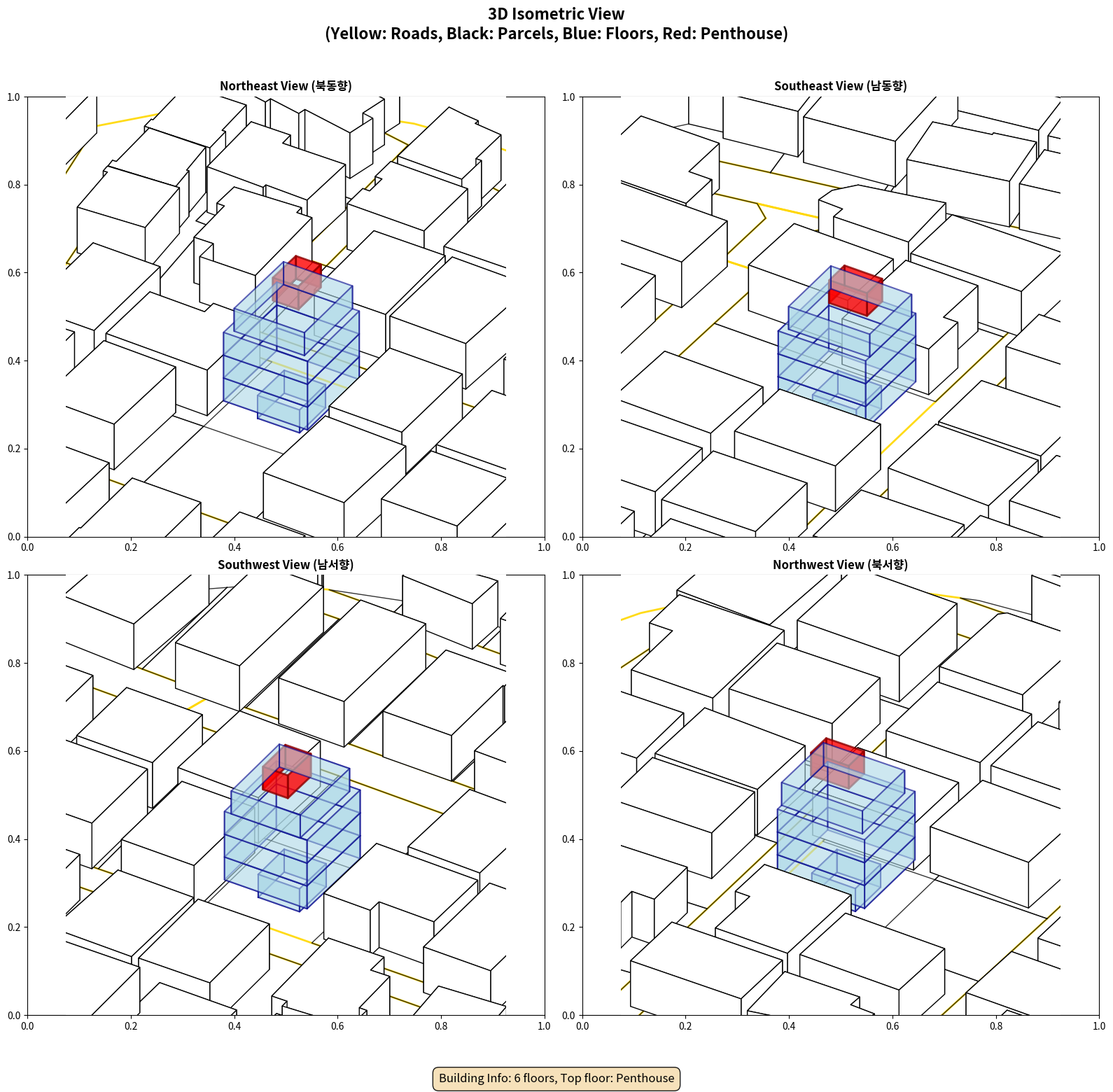 3D Isometric View
(Yellow: Roads, Black: Parcels, Blue: Floors, Red: Penthouse)

Northeast View (북동향)

1.0
0.8
0.6
0.4
0.2
0.0
0.0 0.2 0.4 0.6 0.8 1.0

Southeast View (남동향)

1.0
0.8
0.6
0.4
0.2
0.0
0.0 0.2 0.4 0.6 0.8 1.0

Southwest View (남서향)

1.0
0.8
0.6
0.4
0.2
0.0
0.0 0.2 0.4 0.6 0.8 1.0

Northwest View (북서향)

1.0
0.8
0.6
0.4
0.2
0.0
0.0 0.2 0.4 0.6 0.8 1.0

Building Info: 6 floors, Top floor: Penthouse