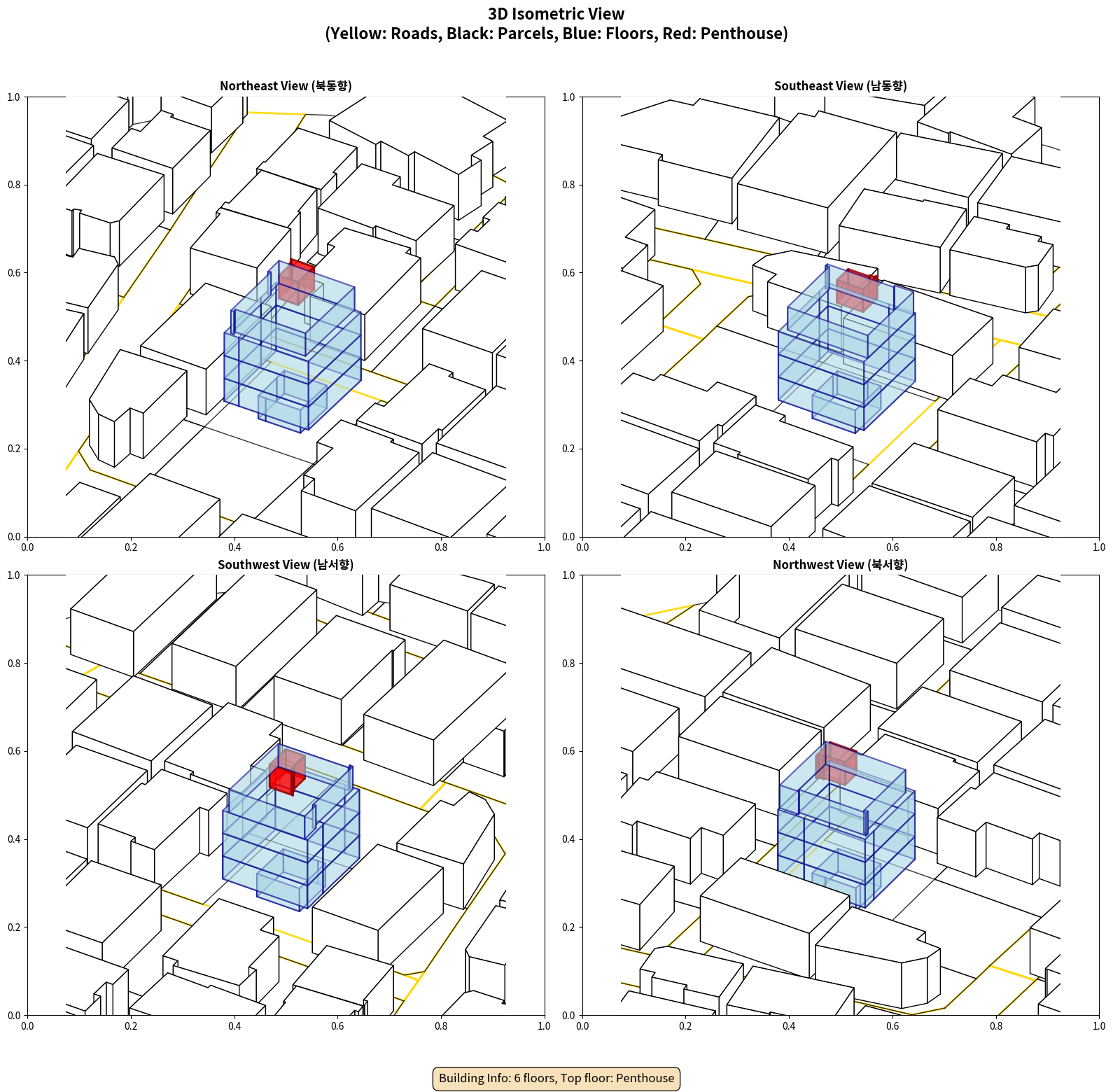 3D Isometric View
(Yellow: Roads, Black: Parcels, Blue: Floors, Red: Penthouse)

Northeast View (북동향)

1.0
0.8
0.6
0.4
0.2
0.0
0.0 0.2 0.4 0.6 0.8 1.0

Southeast View (남동향)

1.0
0.8
0.6
0.4
0.2
0.0
0.0 0.2 0.4 0.6 0.8 1.0

Southwest View (남서향)

1.0
0.8
0.6
0.4
0.2
0.0
0.0 0.2 0.4 0.6 0.8 1.0

Northwest View (북서향)

1.0
0.8
0.6
0.4
0.2
0.0
0.0 0.2 0.4 0.6 0.8 1.0

Building Info: 6 floors, Top floor: Penthouse