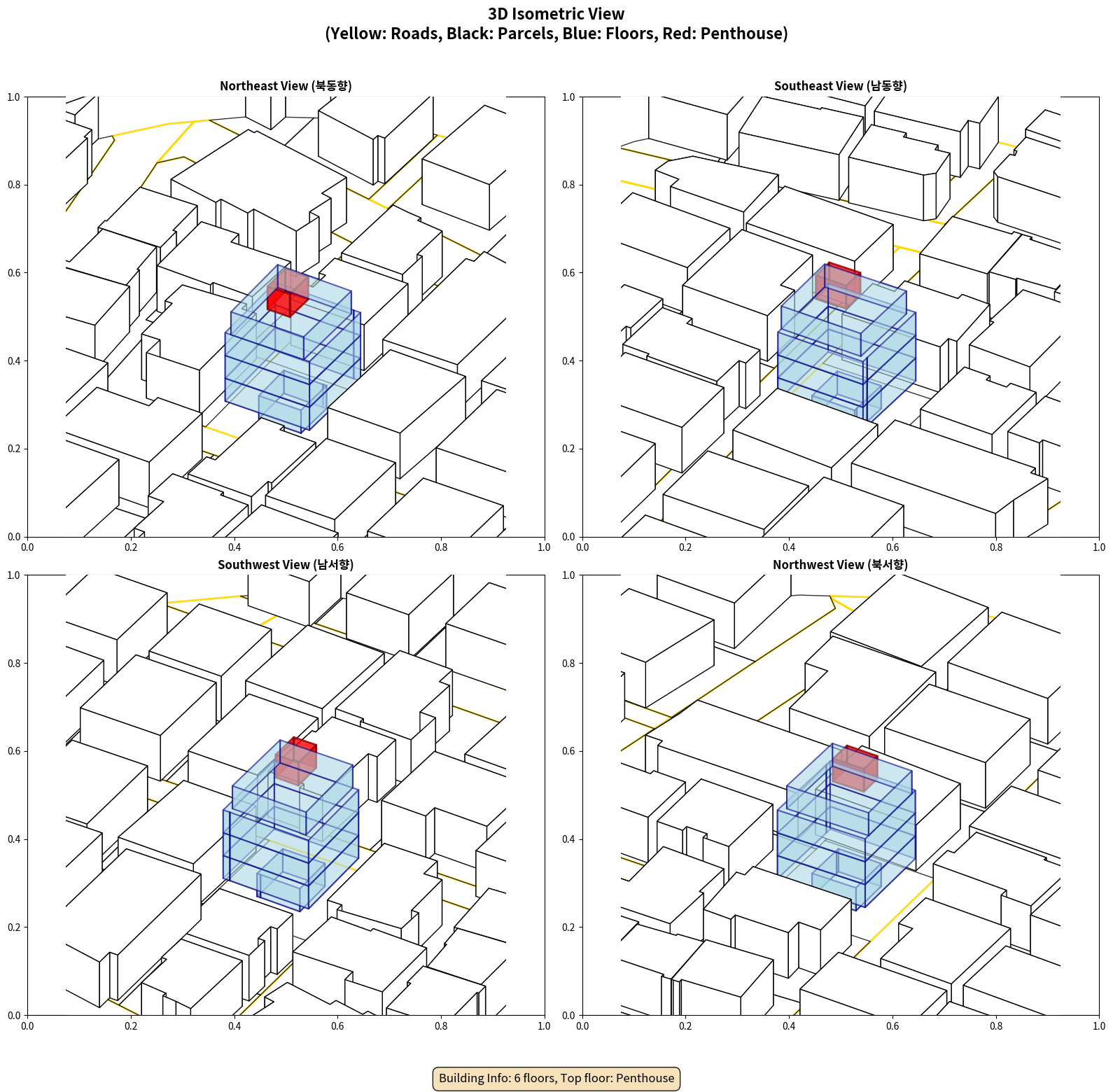 3D Isometric View
(Yellow: Roads, Black: Parcels, Blue: Floors, Red: Penthouse)

Northeast View (북동향)

1.0
0.8
0.6
0.4
0.2
0.0
0.0 0.2 0.4 0.6 0.8 1.0

Southeast View (남동향)

1.0
0.8
0.6
0.4
0.2
0.0
0.0 0.2 0.4 0.6 0.8 1.0

Southwest View (남서향)

1.0
0.8
0.6
0.4
0.2
0.0
0.0 0.2 0.4 0.6 0.8 1.0

Northwest View (북서향)

1.0
0.8
0.6
0.4
0.2
0.0
0.0 0.2 0.4 0.6 0.8 1.0

Building Info: 6 floors, Top floor: Penthouse