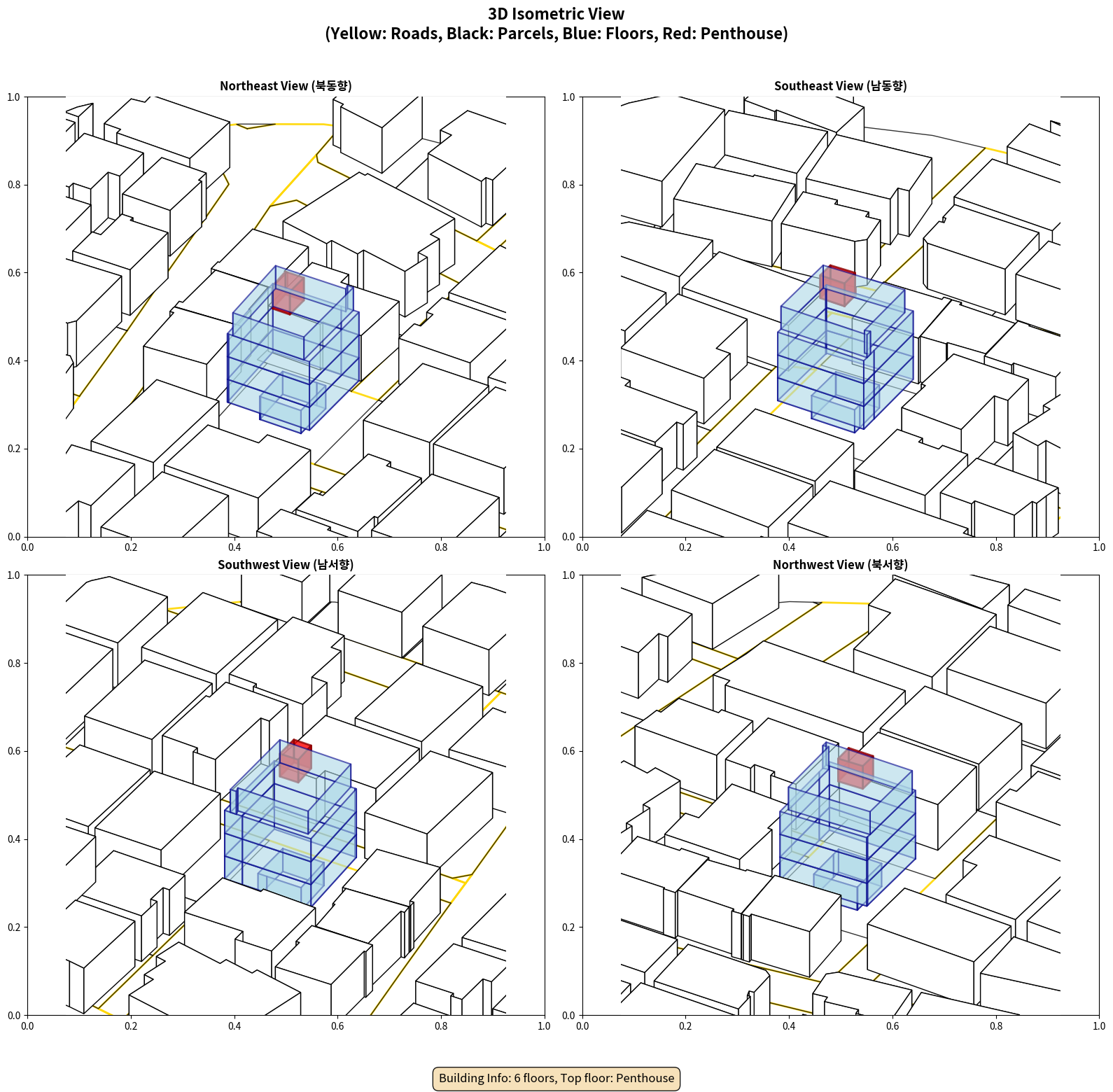 3D Isometric View
(Yellow: Roads, Black: Parcels, Blue: Floors, Red: Penthouse)

Northeast View (북동향)

1.0
0.8
0.6
0.4
0.2
0.0
0.0 0.2 0.4 0.6 0.8 1.0

Southeast View (남동향)

1.0
0.8
0.6
0.4
0.2
0.0
0.0 0.2 0.4 0.6 0.8 1.0

Southwest View (남서향)

1.0
0.8
0.6
0.4
0.2
0.0
0.0 0.2 0.4 0.6 0.8 1.0

Northwest View (북서향)

1.0
0.8
0.6
0.4
0.2
0.0
0.0 0.2 0.4 0.6 0.8 1.0

Building Info: 6 floors, Top floor: Penthouse