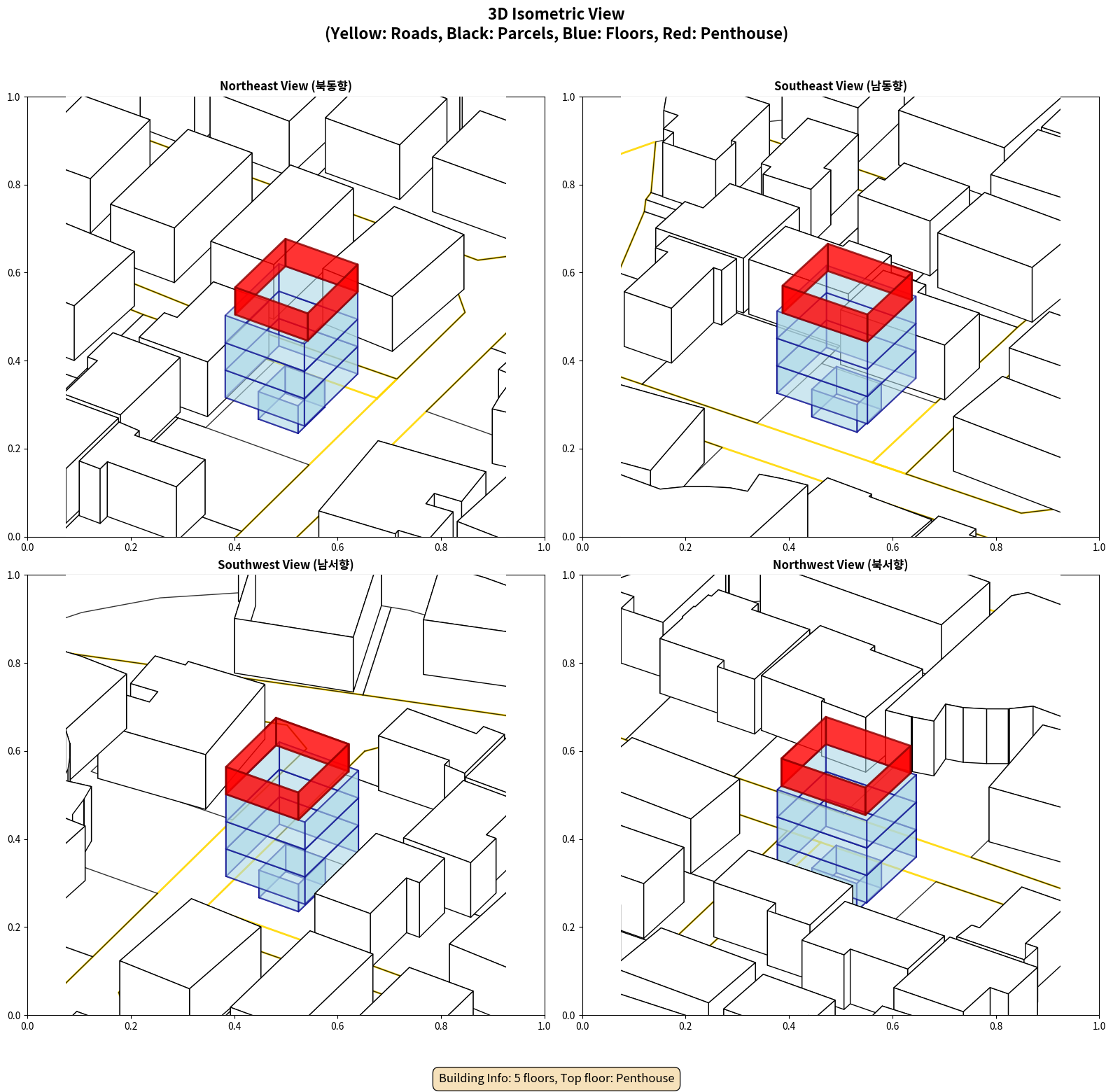 3D Isometric View
(Yellow: Roads, Black: Parcels, Blue: Floors, Red: Penthouse)

Northeast View (북동향)

1.0
0.8
0.6
0.4
0.2
0.0
0.0 0.2 0.4 0.6 0.8 1.0

Southeast View (남동향)

1.0
0.8
0.6
0.4
0.2
0.0
0.0 0.2 0.4 0.6 0.8 1.0

Southwest View (남서향)

1.0
0.8
0.6
0.4
0.2
0.0
0.0 0.2 0.4 0.6 0.8 1.0

Northwest View (북서향)

1.0
0.8
0.6
0.4
0.2
0.0
0.0 0.2 0.4 0.6 0.8 1.0

Building Info: 5 floors, Top floor: Penthouse