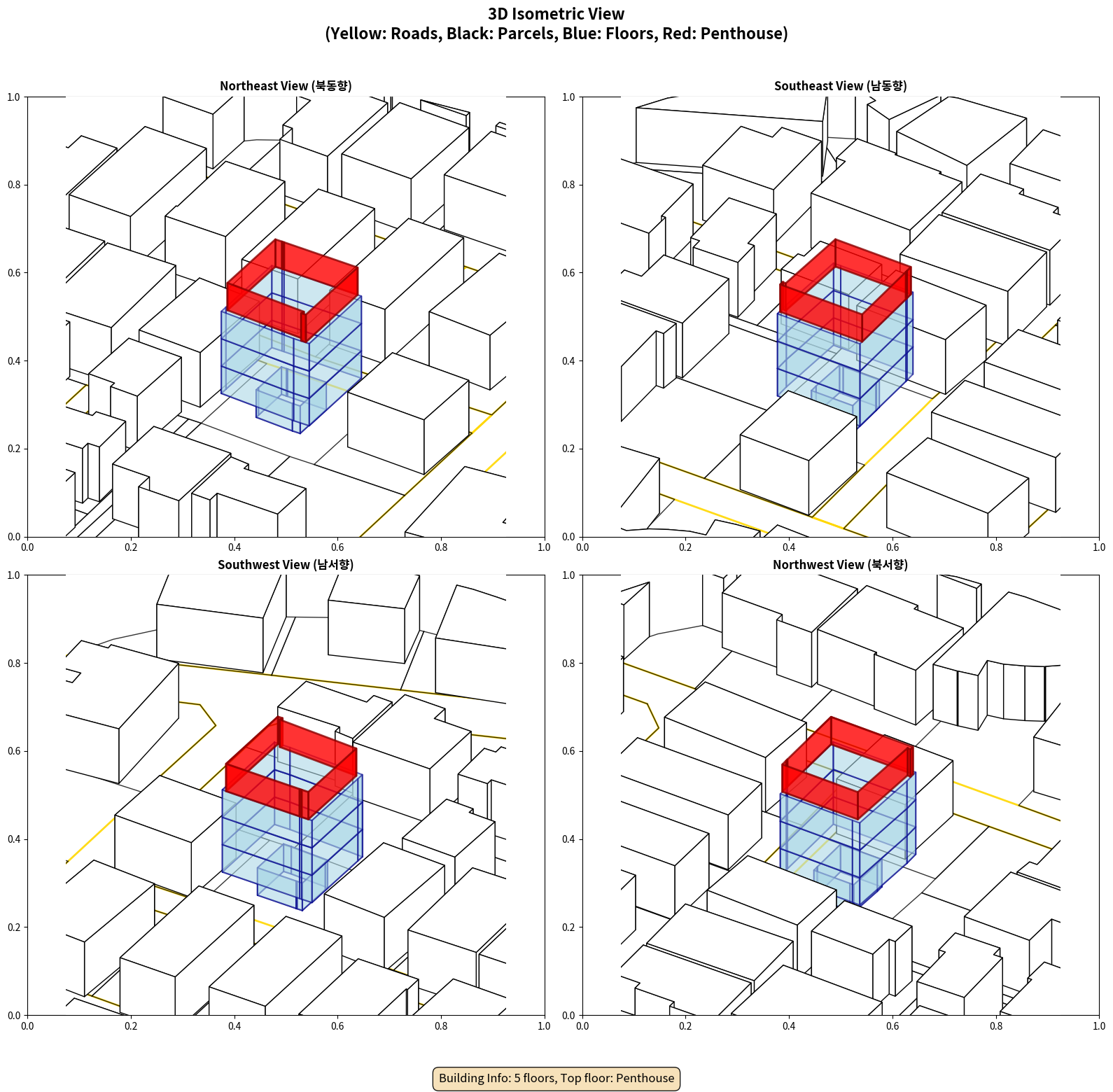 3D Isometric View
(Yellow: Roads, Black: Parcels, Blue: Floors, Red: Penthouse)

Northeast View (북동향)

1.0
0.8
0.6
0.4
0.2
0.0
0.0 0.2 0.4 0.6 0.8 1.0

Southeast View (남동향)

1.0
0.8
0.6
0.4
0.2
0.0
0.0 0.2 0.4 0.6 0.8 1.0

Southwest View (남서향)

1.0
0.8
0.6
0.4
0.2
0.0
0.0 0.2 0.4 0.6 0.8 1.0

Northwest View (북서향)

1.0
0.8
0.6
0.4
0.2
0.0
0.0 0.2 0.4 0.6 0.8 1.0

Building Info: 5 floors, Top floor: Penthouse